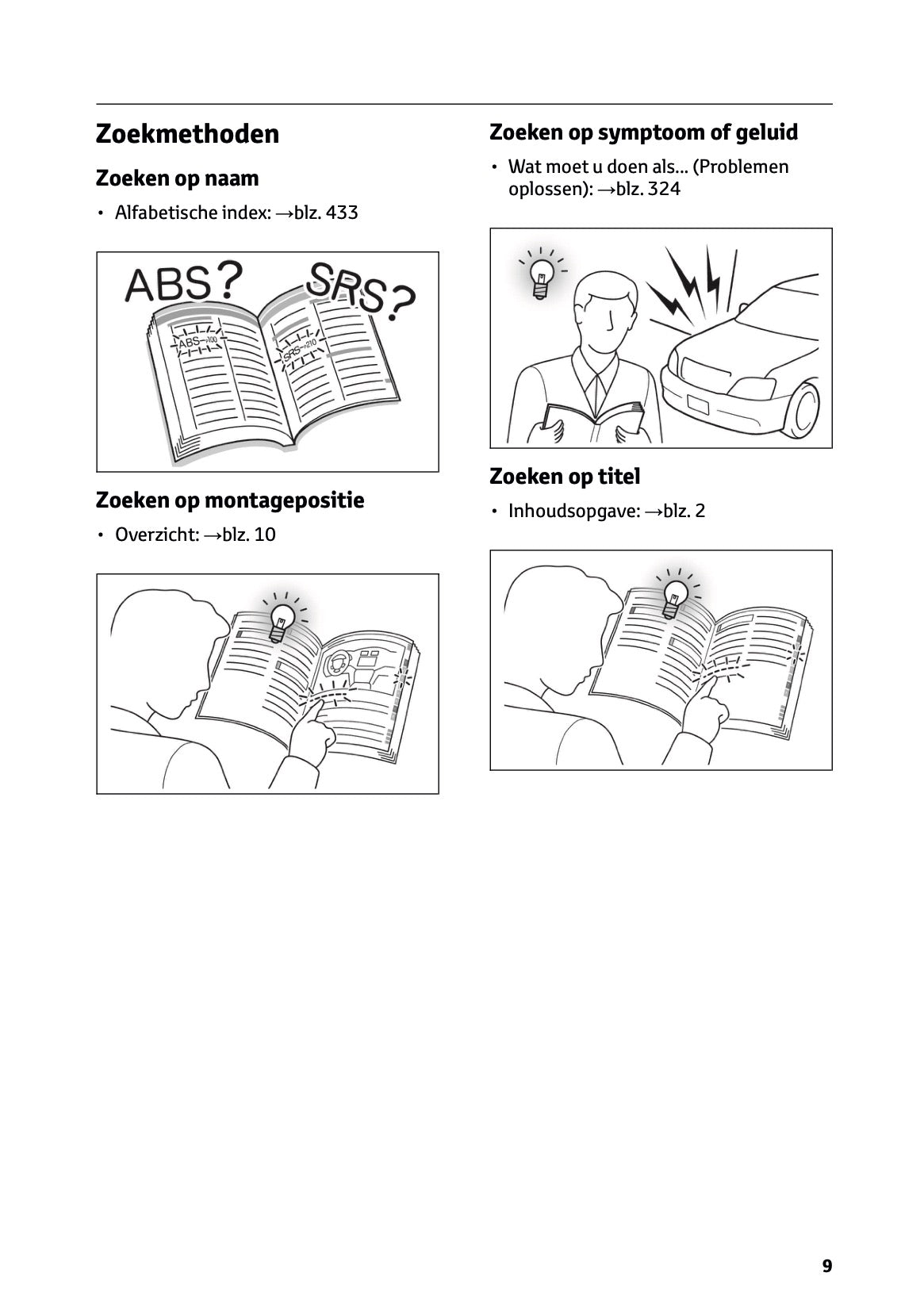 Zoekmethoden

Zoeken op naam

• Alfabetische index: →blz. 433

ABS? SRS?

ABS→100

SRS→210

Zoeken op montagepositie

• Overzicht: →blz. 10

Zoeken op symptoom of geluid

• Wat moet u doen als... (Problemen oplossen): →blz. 324

Zoeken op titel

• Inhoudsopgave: →blz. 2

9