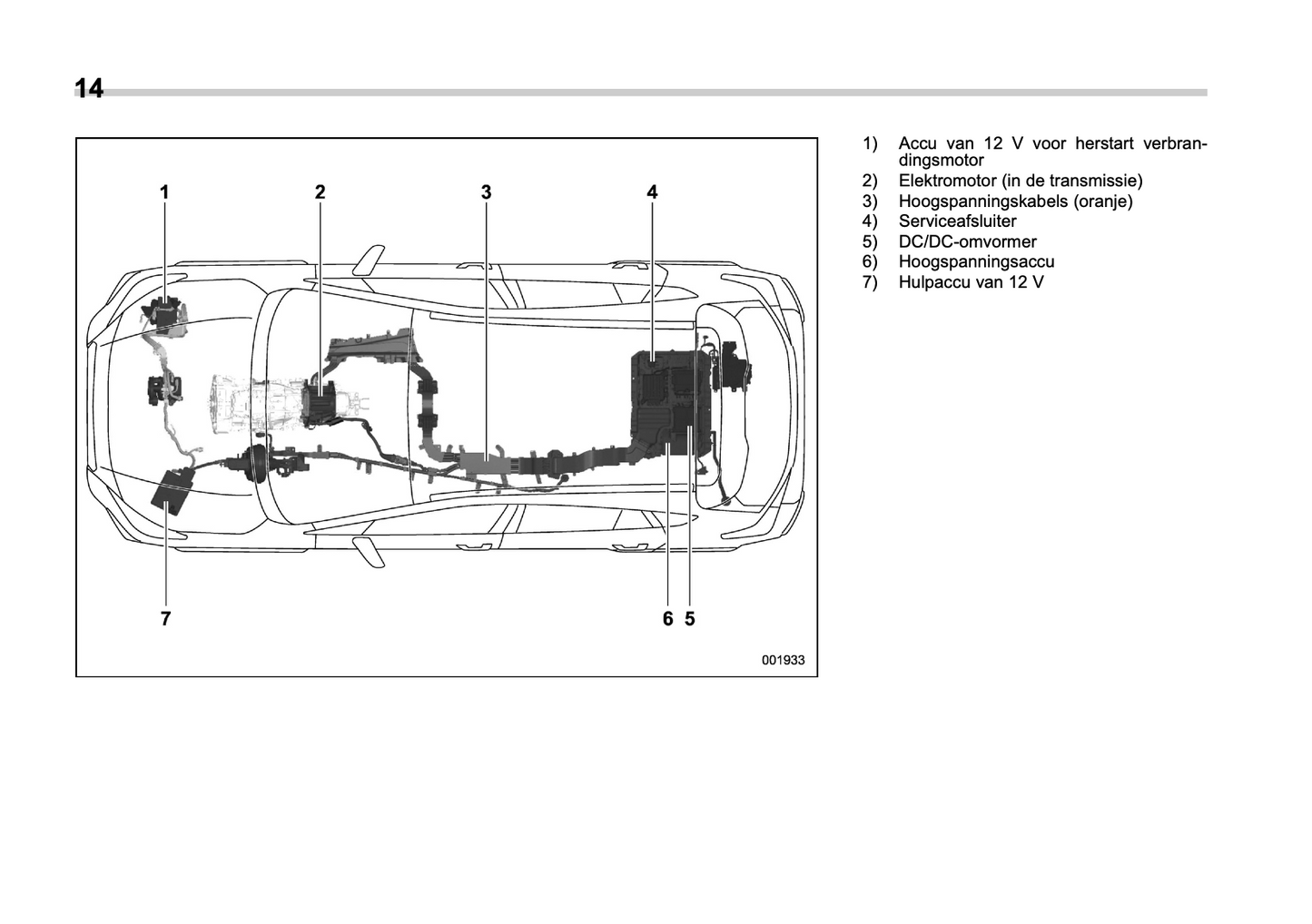 14

1
2
3
4
7
6
5
001933

1) Accu van 12 V voor herstart verbrandingsmotor
2) Elektromotor (in de transmissie)
3) Hoogspanningskabels (oranje)
4) Serviceafsluiter
5) DC/DC-omvormer
6) Hoogspanningsaccu
7) Hulpaccu van 12 V