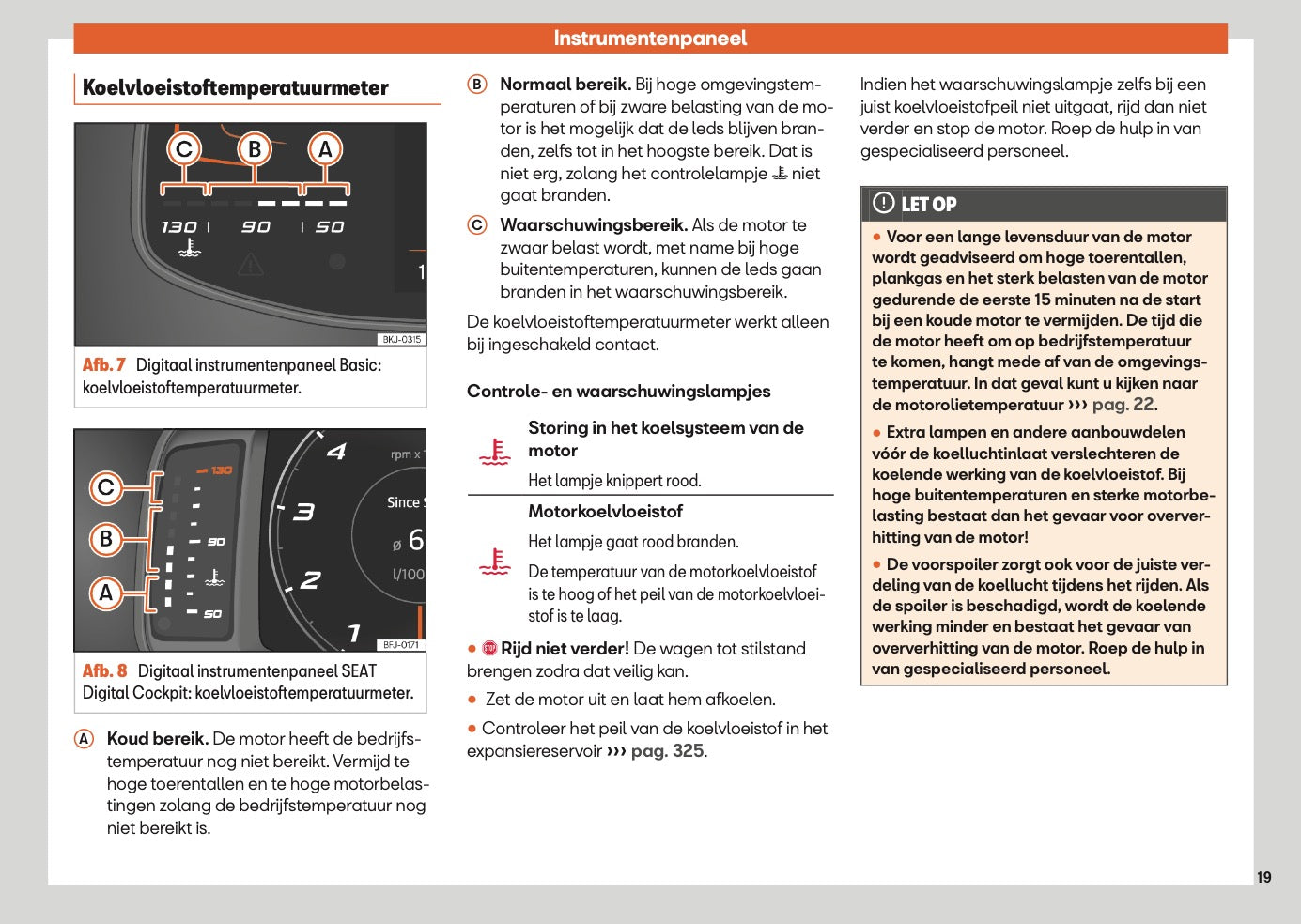 Instrumentenpaneel

Koelvloeistoftemperatuurmeter

C B A
130 90 50
1
BKJ-0315

Afb. 7 Digitaal instrumentenpaneel Basic: koelvloeistoftemperatuurmeter.

C B A
130
90
50
4 3 2 1
rpm x
Since
ø 6
l/100
BFJ-0171

Afb. 8 Digitaal instrumentenpaneel SEAT Digital Cockpit: koelvloeistoftemperatuurmeter.

A Koud bereik. De motor heeft de bedrijfstemperatuur nog niet bereikt. Vermijd te hoge toerentallen en te hoge motorbelastingen zolang de bedrijfstemperatuur nog niet bereikt is.

B Normaal bereik. Bij hoge omgevingstemperaturen of bij zware belasting van de motor is het mogelijk dat de leds blijven branden, zelfs tot in het hoogste bereik. Dat is niet erg, zolang het controlelampje niet gaat branden.

C Waarschuwingsbereik. Als de motor te zwaar belast wordt, met name bij hoge buitentemperaturen, kunnen de leds gaan branden in het waarschuwingsbereik.

De koelvloeistoftemperatuurmeter werkt alleen bij ingeschakeld contact.

Controle- en waarschuwingslampjes

Storing in het koelsysteem van de motor

Het lampje knippert rood.

Motorkoelvloeistof

Het lampje gaat rood branden.

De temperatuur van de motorkoelvloeistof is te hoog of het peil van de motorkoelvloeistof is te laag.

● STOP Rijd niet verder! De wagen tot stilstand brengen zodra dat veilig kan.

● Zet de motor uit en laat hem afkoelen.

● Controleer het peil van de koelvloeistof in het expansiereservoir ››› pag. 325.

Indien het waarschuwingslampje zelfs bij een juist koelvloeistofpeil niet uitgaat, rijd dan niet verder en stop de motor. Roep de hulp in van gespecialiseerd personeel.

LET OP

● Voor een lange levensduur van de motor wordt geadviseerd om hoge toerentallen, plankgas en het sterk belasten van de motor gedurende de eerste 15 minuten na de start bij een koude motor te vermijden. De tijd die de motor heeft om op bedrijfstemperatuur te komen, hangt mede af van de omgevingstemperatuur. In dat geval kunt u kijken naar de motorolietemperatuur ››› pag. 22.

● Extra lampen en andere aanbouwdelen vóór de koelluchtinlaat verslechteren de koelende werking van de koelvloeistof. Bij hoge buitentemperaturen en sterke motorbelasting bestaat dan het gevaar voor oververhitting van de motor!

● De voorspoiler zorgt ook voor de juiste verdeling van de koellucht tijdens het rijden. Als de spoiler is beschadigd, wordt de koelende werking minder en bestaat het gevaar van oververhitting van de motor. Roep de hulp in van gespecialiseerd personeel.

19