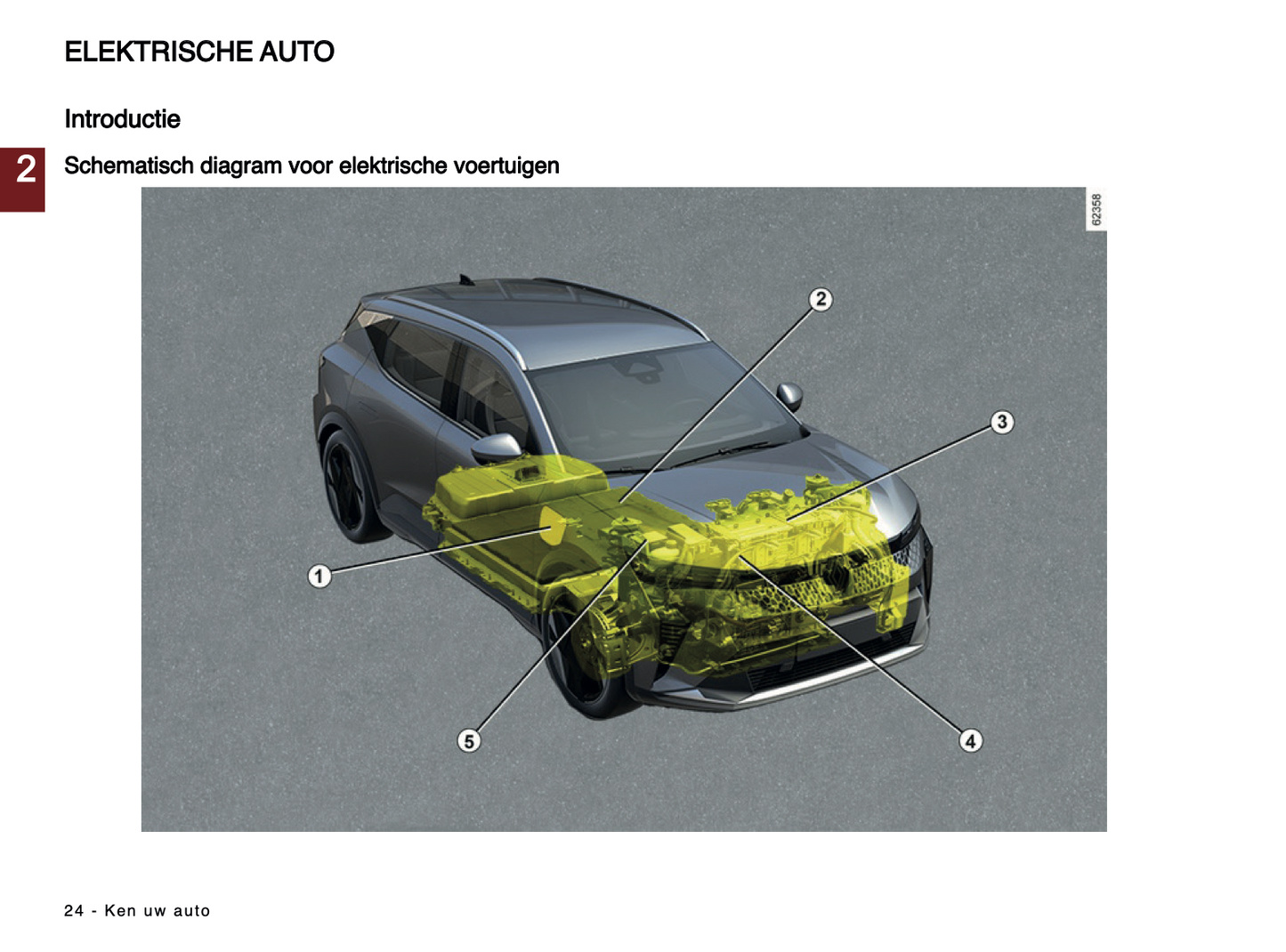 ELEKTRISCHE AUTO

Introductie

2

Schematisch diagram voor elektrische voertuigen

62358

2

3

1

5

4

24 - Ken uw auto