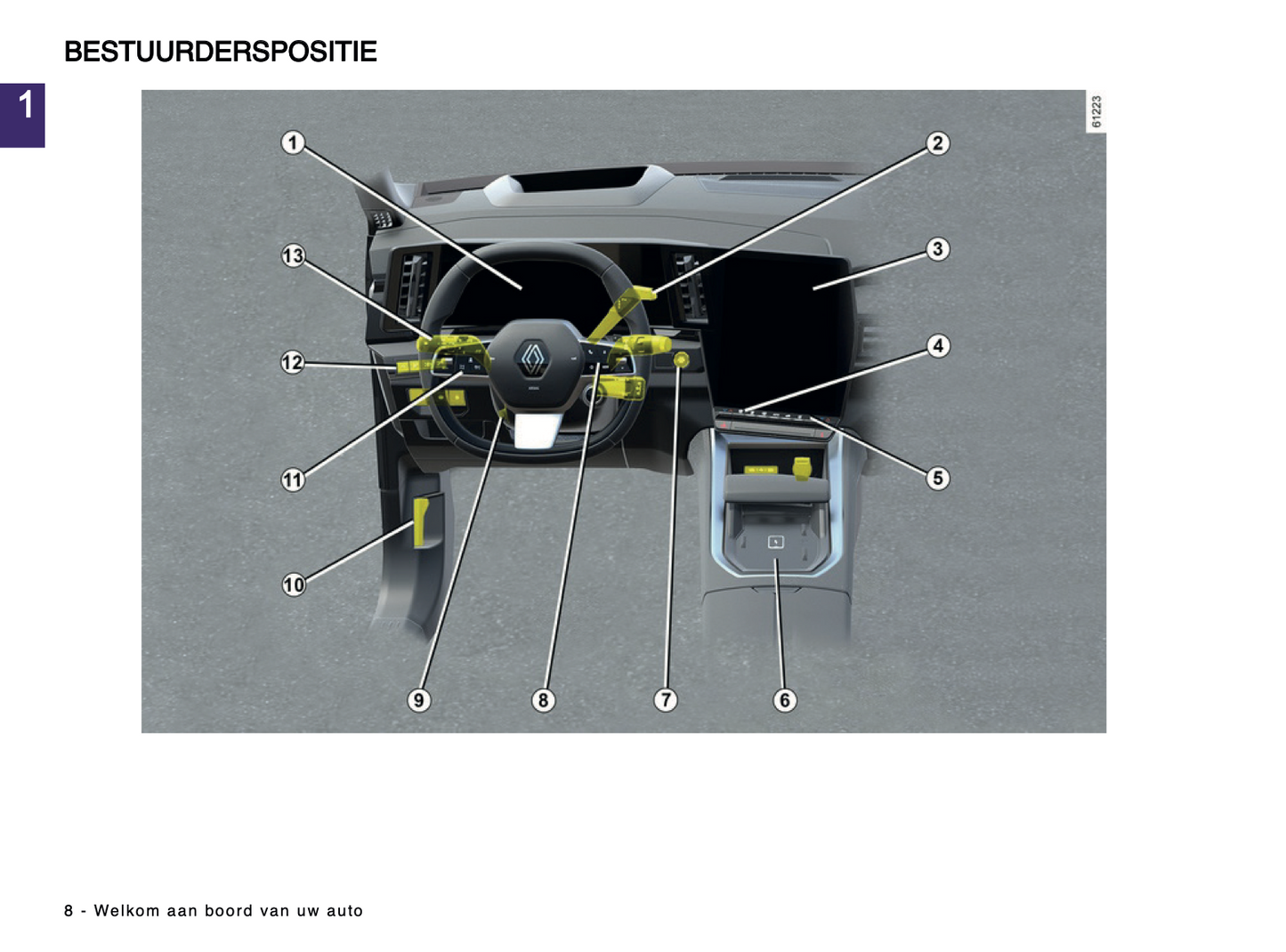 BESTUURDERSPOSITIE

1

61223

1
2
13
3
12
4
11
5
10
9
8
7
6

8 - Welkom aan boord van uw auto