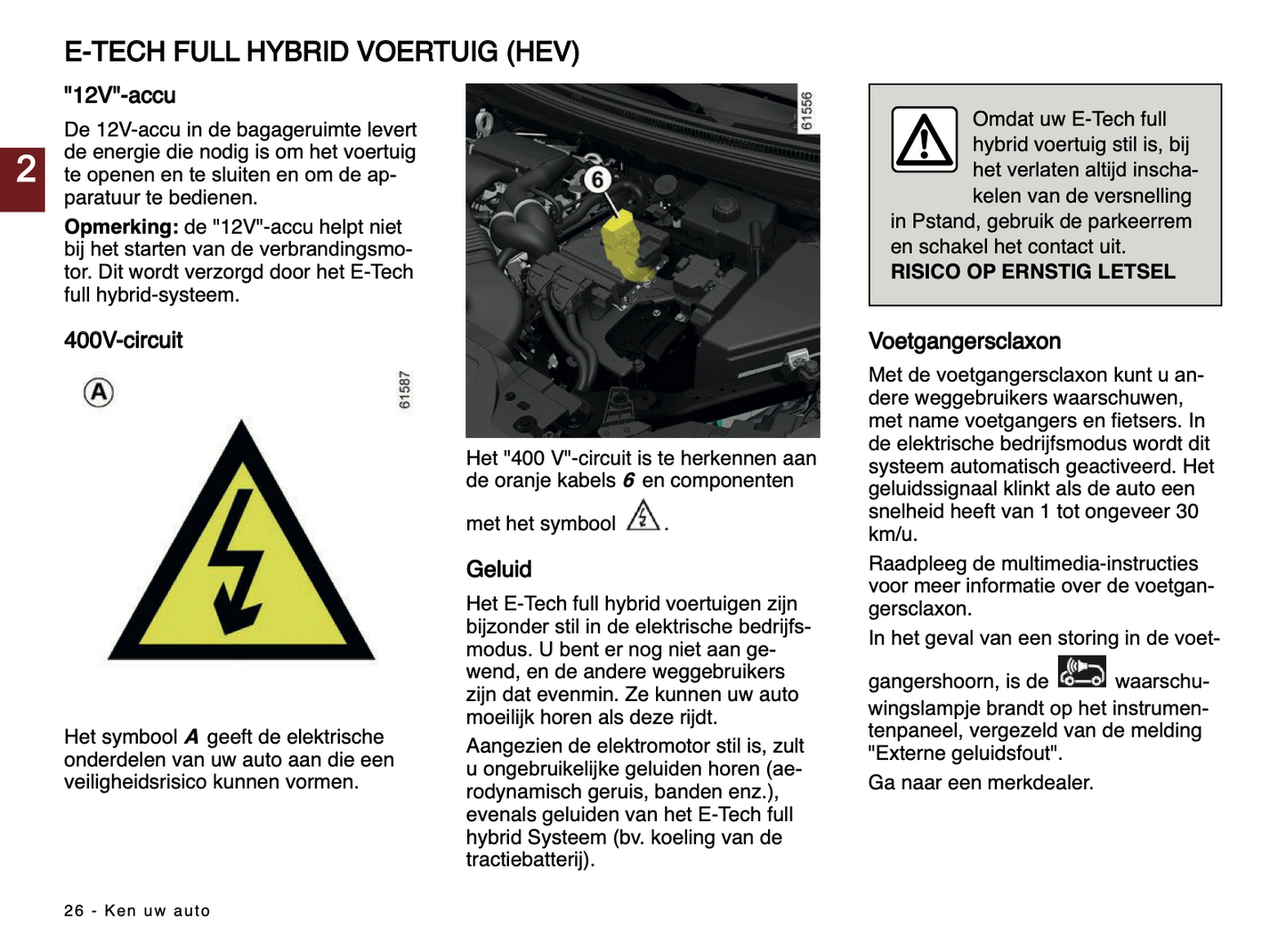 E-TECH FULL HYBRID VOERTUIG (HEV)

2

"12V"-accu

De 12V-accu in de bagageruimte levert de energie die nodig is om het voertuig te openen en te sluiten en om de apparatuur te bedienen.

Opmerking: de "12V"-accu helpt niet bij het starten van de verbrandingsmotor. Dit wordt verzorgd door het E-Tech full hybrid-systeem.

400V-circuit

A

61587

Het symbool A geeft de elektrische onderdelen van uw auto aan die een veiligheidsrisico kunnen vormen.

61556

6

Het "400 V"-circuit is te herkennen aan de oranje kabels 6 en componenten met het symbool .

Geluid

Het E-Tech full hybrid voertuigen zijn bijzonder stil in de elektrische bedrijfsmodus. U bent er nog niet aan gewend, en de andere weggebruikers zijn dat evenmin. Ze kunnen uw auto moeilijk horen als deze rijdt.

Aangezien de elektromotor stil is, zult u ongebruikelijke geluiden horen (aerodynamisch geruis, banden enz.), evenals geluiden van het E-Tech full hybrid Systeem (bv. koeling van de tractiebatterij).

Omdat uw E-Tech full hybrid voertuig stil is, bij het verlaten altijd inschakelen van de versnelling in Pstand, gebruik de parkeerrem en schakel het contact uit.
RISICO OP ERNSTIG LETSEL

Voetgangersclaxon

Met de voetgangersclaxon kunt u andere weggebruikers waarschuwen, met name voetgangers en fietsers. In de elektrische bedrijfsmodus wordt dit systeem automatisch geactiveerd. Het geluidssignaal klinkt als de auto een snelheid heeft van 1 tot ongeveer 30 km/u.

Raadpleeg de multimedia-instructies voor meer informatie over de voetgangersclaxon.

In het geval van een storing in de voetgangershoorn, is de waarschuwingslampje brandt op het instrumentenpaneel, vergezeld van de melding "Externe geluidsfout".

Ga naar een merkdealer.

26 - Ken uw auto