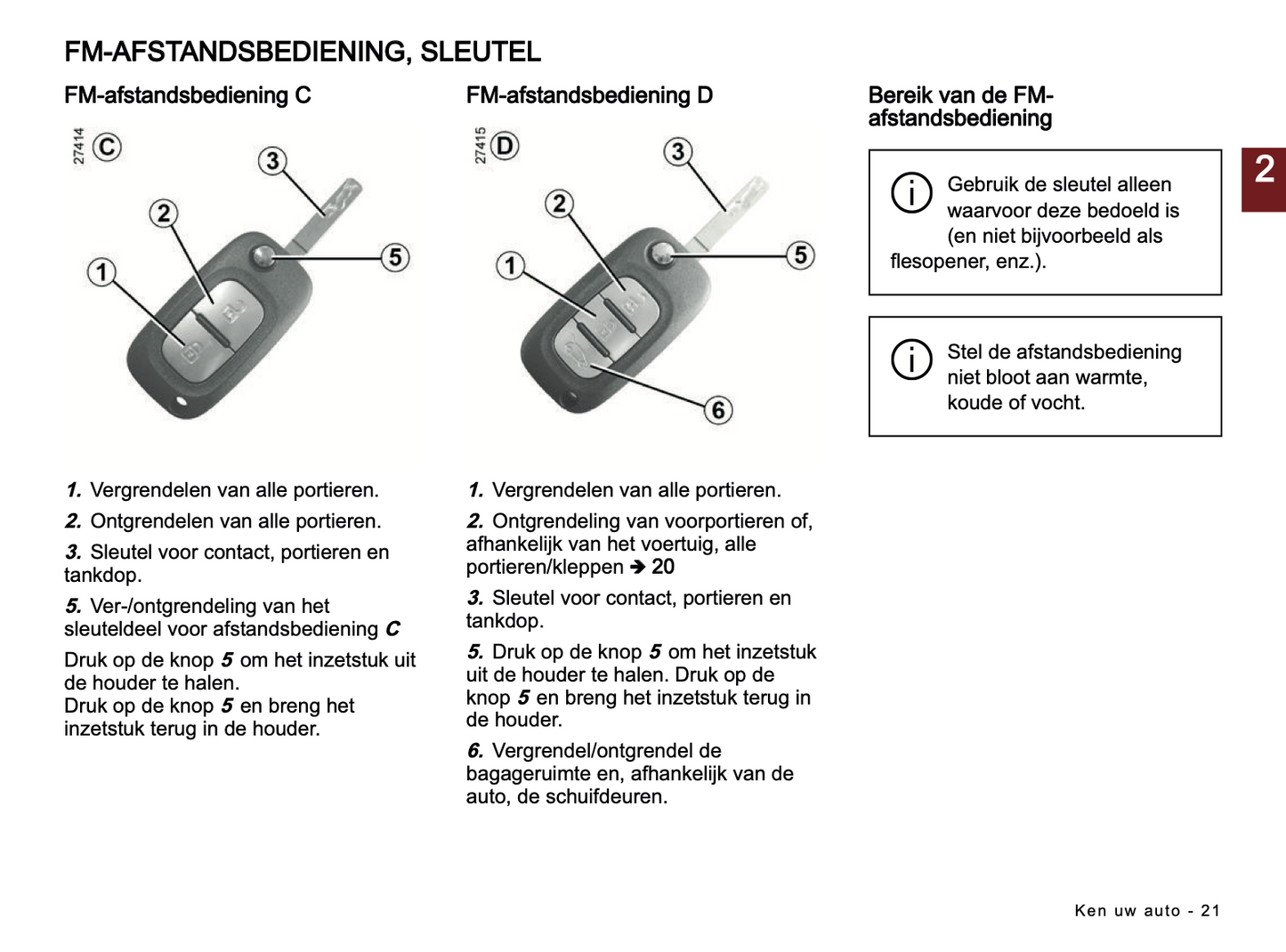 FM-AFSTANDSBEDIENING, SLEUTEL

FM-afstandsbediening C

27414 C

3
2
1
5

1. Vergrendelen van alle portieren.

2. Ontgrendelen van alle portieren.

3. Sleutel voor contact, portieren en tankdop.

5. Ver-/ontgrendeling van het sleuteldeel voor afstandsbediening C

Druk op de knop 5 om het inzetstuk uit de houder te halen.
Druk op de knop 5 en breng het inzetstuk terug in de houder.

FM-afstandsbediening D

27415 D

3
2
1
5
6

1. Vergrendelen van alle portieren.

2. Ontgrendeling van voorportieren of, afhankelijk van het voertuig, alle portieren/kleppen ➔ 20

3. Sleutel voor contact, portieren en tankdop.

5. Druk op de knop 5 om het inzetstuk uit de houder te halen. Druk op de knop 5 en breng het inzetstuk terug in de houder.

6. Vergrendel/ontgrendel de bagageruimte en, afhankelijk van de auto, de schuifdeuren.

Bereik van de FM-afstandsbediening

Gebruik de sleutel alleen waarvoor deze bedoeld is (en niet bijvoorbeeld als flesopener, enz.).

Stel de afstandsbediening niet bloot aan warmte, koude of vocht.

2

Ken uw auto - 21