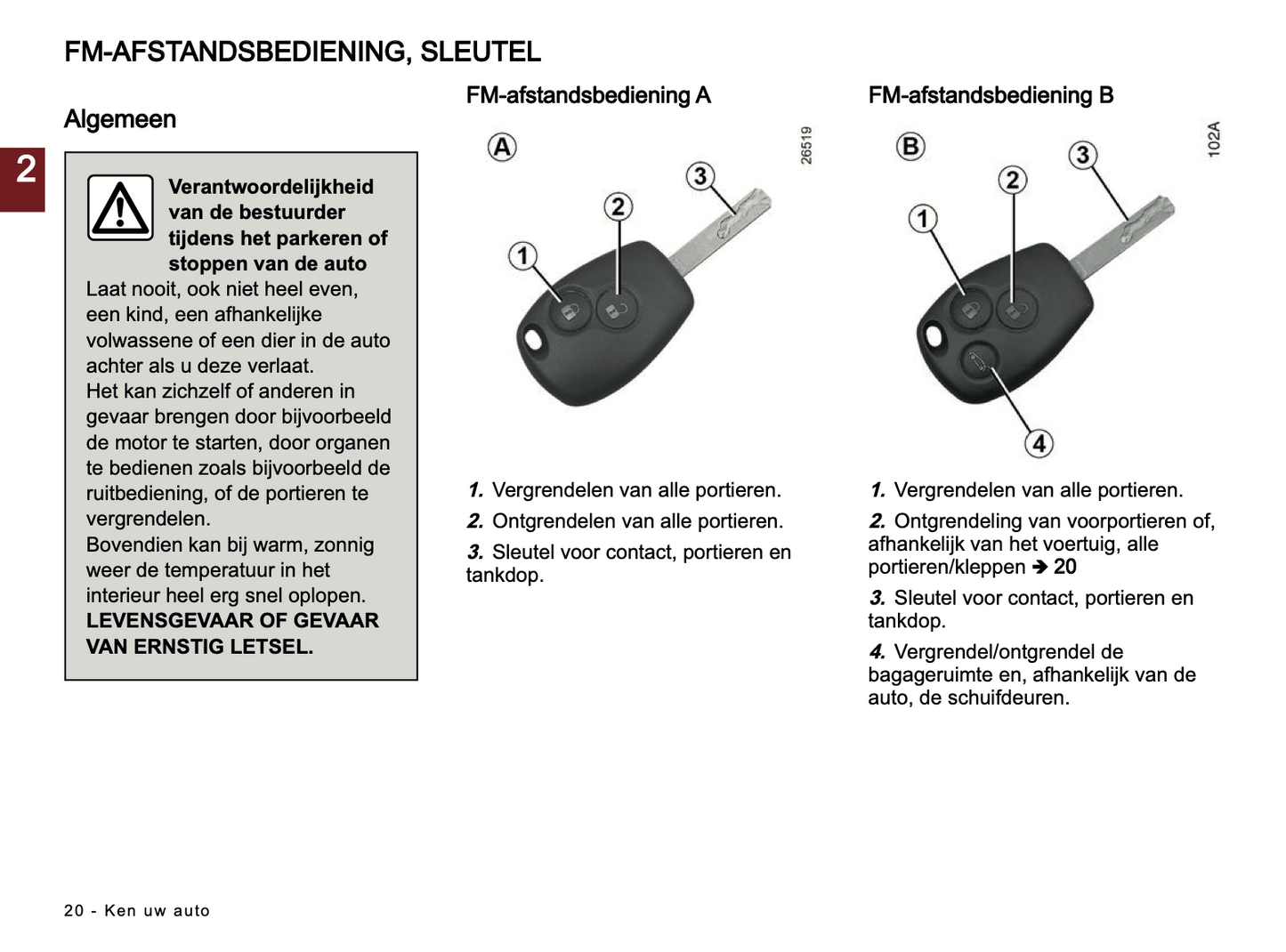 FM-AFSTANDSBEDIENING, SLEUTEL

Algemeen

2

Verantwoordelijkheid van de bestuurder tijdens het parkeren of stoppen van de auto
Laat nooit, ook niet heel even, een kind, een afhankelijke volwassene of een dier in de auto achter als u deze verlaat.
Het kan zichzelf of anderen in gevaar brengen door bijvoorbeeld de motor te starten, door organen te bedienen zoals bijvoorbeeld de ruitbediening, of de portieren te vergrendelen.
Bovendien kan bij warm, zonnig weer de temperatuur in het interieur heel erg snel oplopen.
LEVENSGEVAAR OF GEVAAR VAN ERNSTIG LETSEL.

FM-afstandsbediening A

A
1
2
3
26519

1. Vergrendelen van alle portieren.
2. Ontgrendelen van alle portieren.
3. Sleutel voor contact, portieren en tankdop.

FM-afstandsbediening B

B
1
2
3
4
102A

1. Vergrendelen van alle portieren.
2. Ontgrendeling van voorportieren of, afhankelijk van het voertuig, alle portieren/kleppen ➔ 20
3. Sleutel voor contact, portieren en tankdop.
4. Vergrendel/ontgrendel de bagageruimte en, afhankelijk van de auto, de schuifdeuren.

20 - Ken uw auto