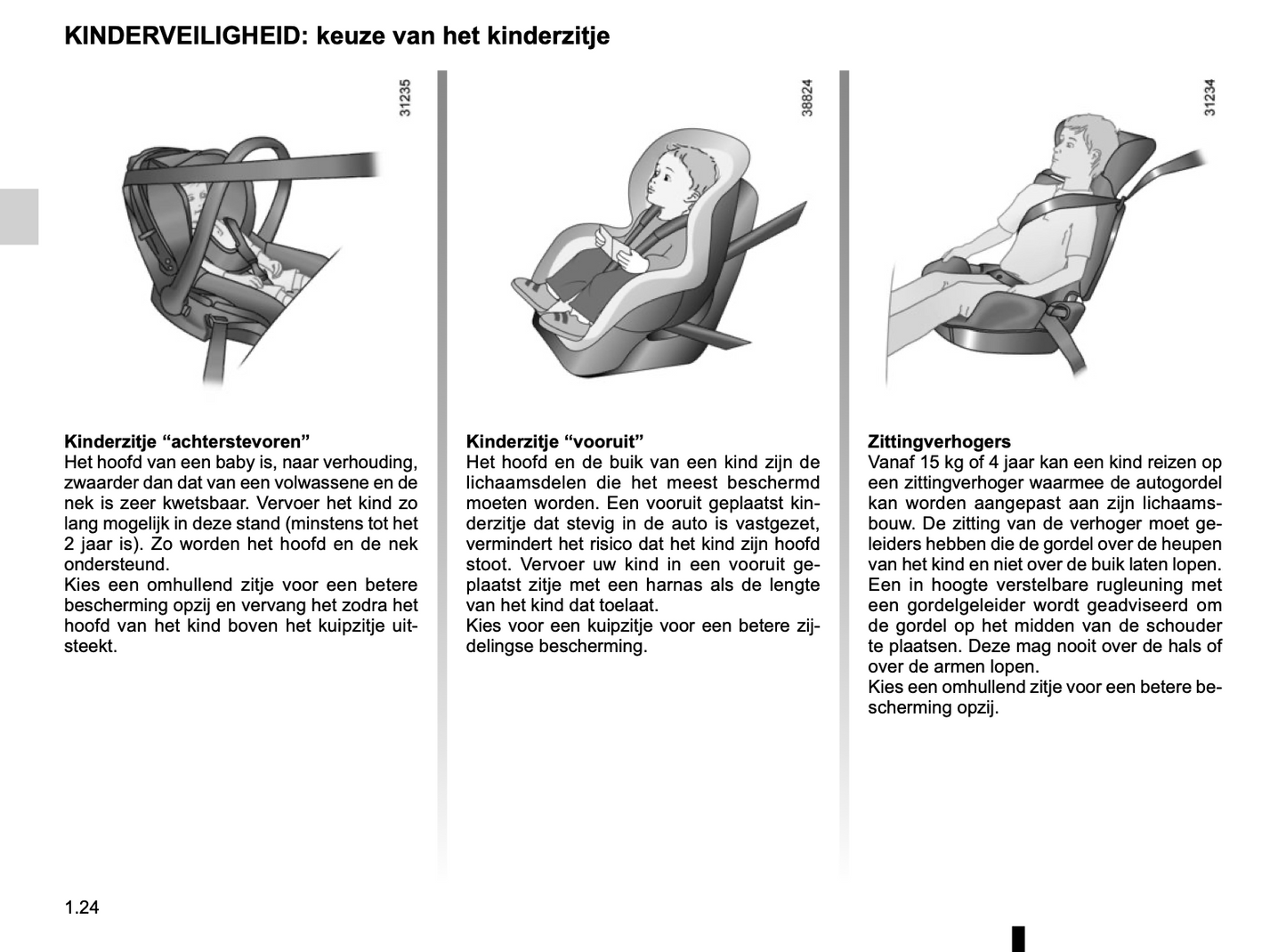 KINDERVEILIGHEID: keuze van het kinderzitje

31235

Kinderzitje “achterstevoren”
Het hoofd van een baby is, naar verhouding, zwaarder dan dat van een volwassene en de nek is zeer kwetsbaar. Vervoer het kind zo lang mogelijk in deze stand (minstens tot het 2 jaar is). Zo worden het hoofd en de nek ondersteund.
Kies een omhullend zitje voor een betere bescherming opzij en vervang het zodra het hoofd van het kind boven het kuipzitje uitsteekt.

38824

Kinderzitje “vooruit”
Het hoofd en de buik van een kind zijn de lichaamsdelen die het meest beschermd moeten worden. Een vooruit geplaatst kinderzitje dat stevig in de auto is vastgezet, vermindert het risico dat het kind zijn hoofd stoot. Vervoer uw kind in een vooruit geplaatst zitje met een harnas als de lengte van het kind dat toelaat.
Kies voor een kuipzitje voor een betere zijdelingse bescherming.

31234

Zittingverhogers
Vanaf 15 kg of 4 jaar kan een kind reizen op een zittingverhoger waarmee de autogordel kan worden aangepast aan zijn lichaamsbouw. De zitting van de verhoger moet geleiders hebben die de gordel over de heupen van het kind en niet over de buik laten lopen. Een in hoogte verstelbare rugleuning met een gordelgeleider wordt geadviseerd om de gordel op het midden van de schouder te plaatsen. Deze mag nooit over de hals of over de armen lopen.
Kies een omhullend zitje voor een betere bescherming opzij.

1.24