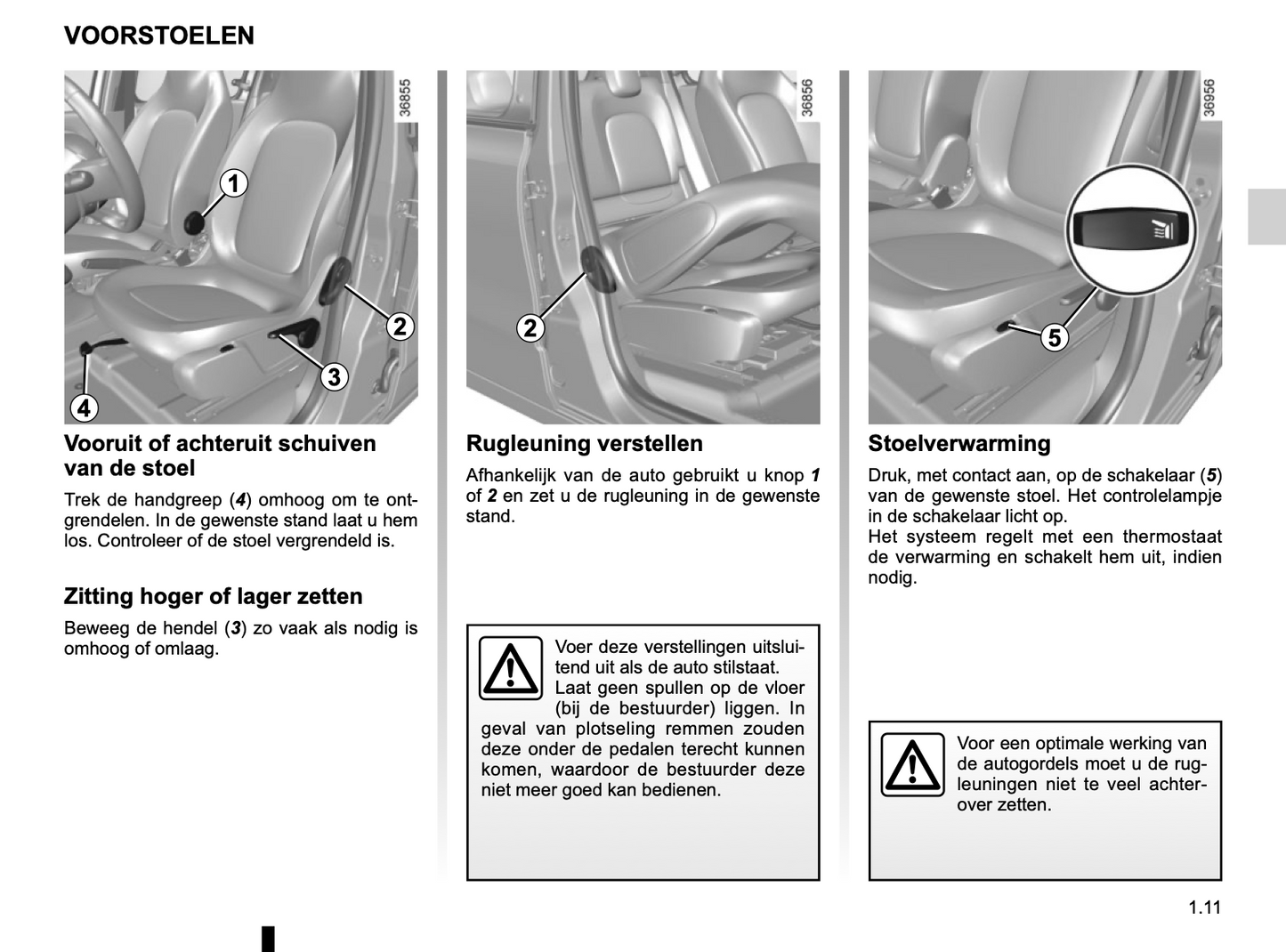 VOORSTOELEN

36855

1

2

3

4

Vooruit of achteruit schuiven van de stoel

Trek de handgreep (4) omhoog om te ontgrendelen. In de gewenste stand laat u hem los. Controleer of de stoel vergrendeld is.

Zitting hoger of lager zetten

Beweeg de hendel (3) zo vaak als nodig is omhoog of omlaag.

36856

2

Rugleuning verstellen

Afhankelijk van de auto gebruikt u knop 1 of 2 en zet u de rugleuning in de gewenste stand.

Voer deze verstellingen uitsluitend uit als de auto stilstaat.
Laat geen spullen op de vloer (bij de bestuurder) liggen. In geval van plotseling remmen zouden deze onder de pedalen terecht kunnen komen, waardoor de bestuurder deze niet meer goed kan bedienen.

36956

5

Stoelverwarming

Druk, met contact aan, op de schakelaar (5) van de gewenste stoel. Het controlelampje in de schakelaar licht op.
Het systeem regelt met een thermostaat de verwarming en schakelt hem uit, indien nodig.

Voor een optimale werking van de autogordels moet u de rugleuningen niet te veel achterover zetten.

1.11