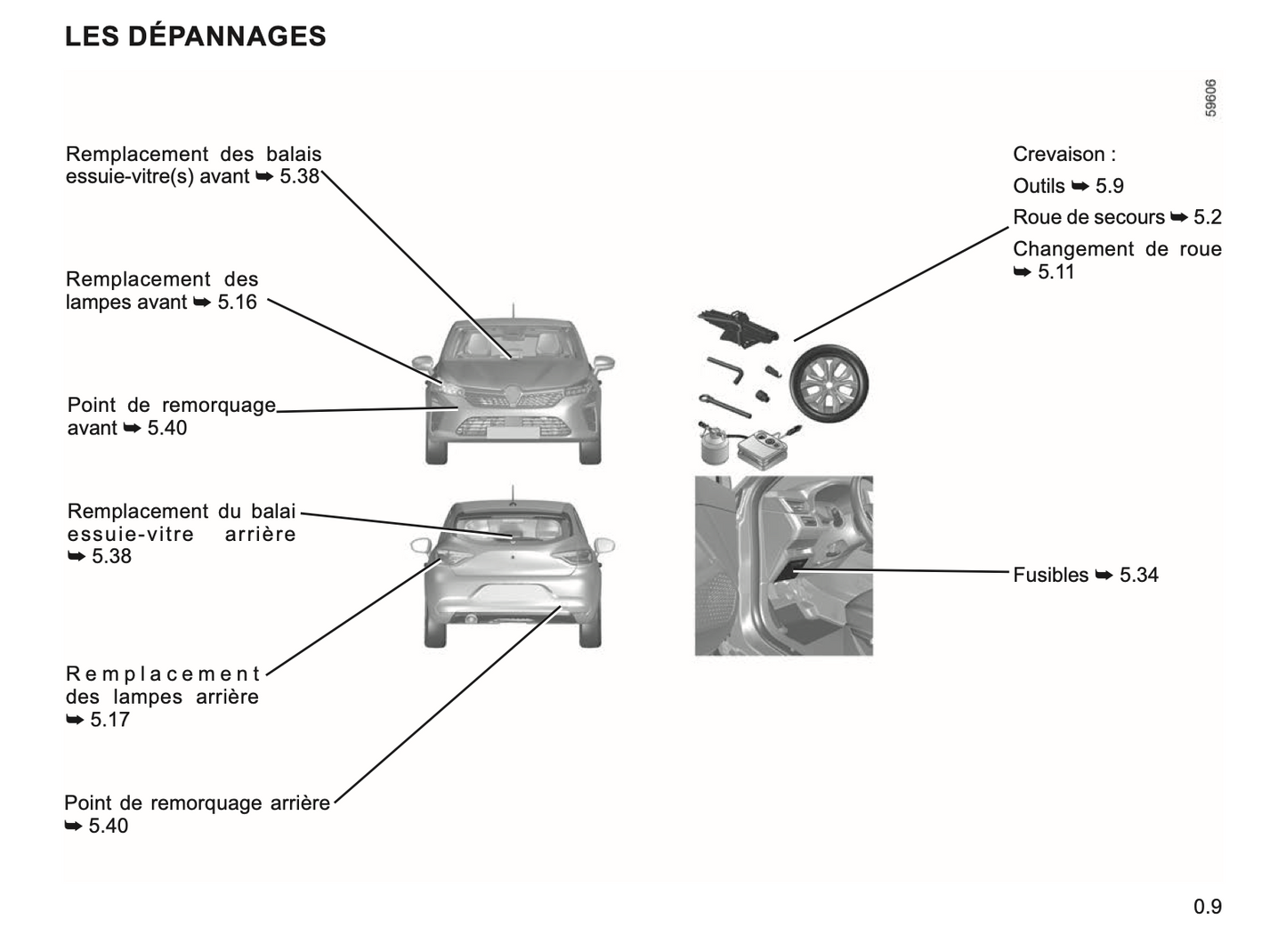 LES DÉPANNAGES

59606

Remplacement des balais essuie-vitre(s) avant ➥ 5.38

Remplacement des lampes avant ➥ 5.16

Point de remorquage avant ➥ 5.40

Remplacement du balai essuie-vitre arrière ➥ 5.38

Remplacement des lampes arrière ➥ 5.17

Point de remorquage arrière ➥ 5.40

Crevaison :

Outils ➥ 5.9

Roue de secours ➥ 5.2

Changement de roue ➥ 5.11

Fusibles ➥ 5.34

0.9