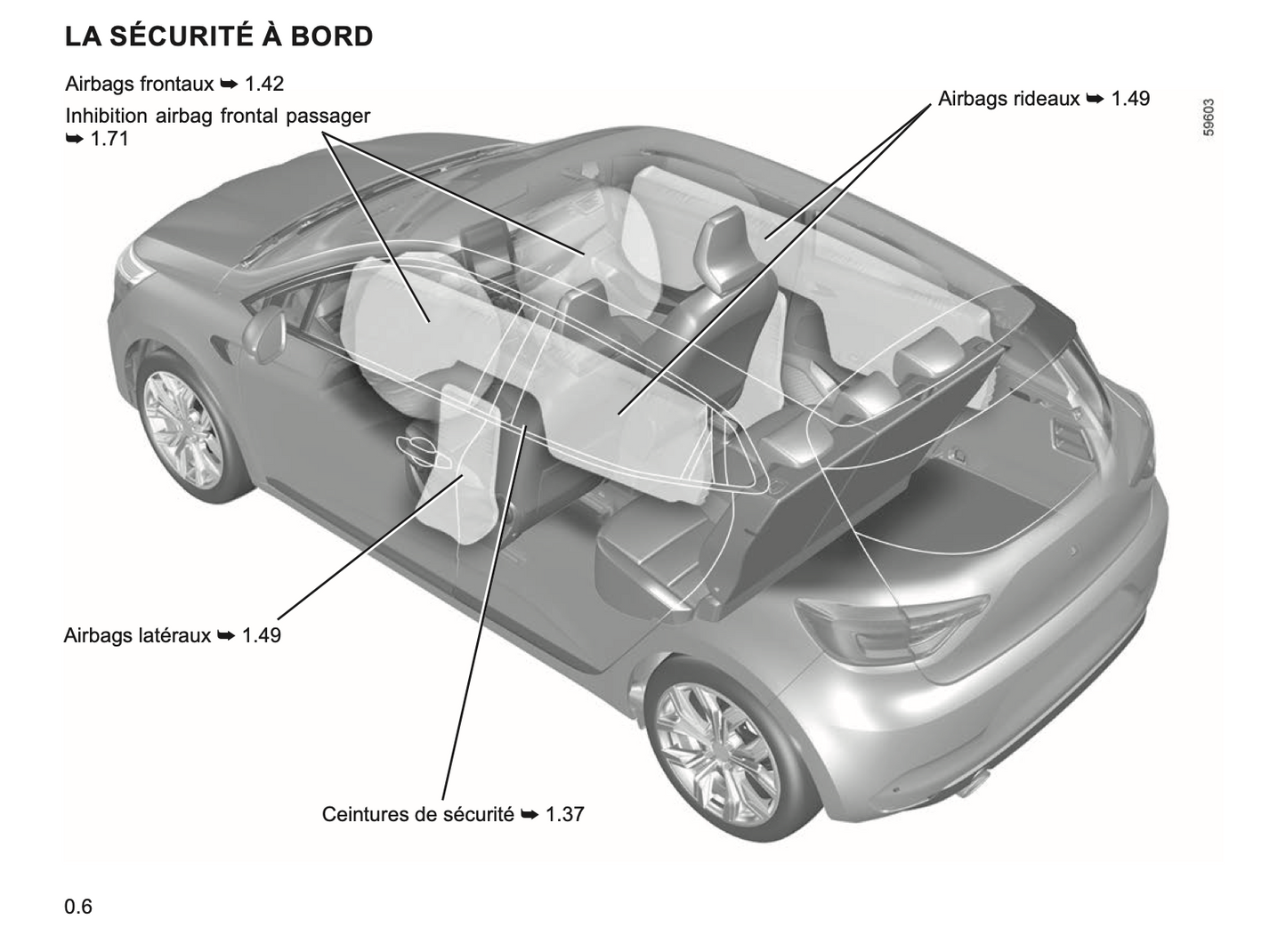 LA SÉCURITÉ À BORD

Airbags frontaux ➥ 1.42

Inhibition airbag frontal passager ➥ 1.71

Airbags rideaux ➥ 1.49

59603

Airbags latéraux ➥ 1.49

Ceintures de sécurité ➥ 1.37

0.6