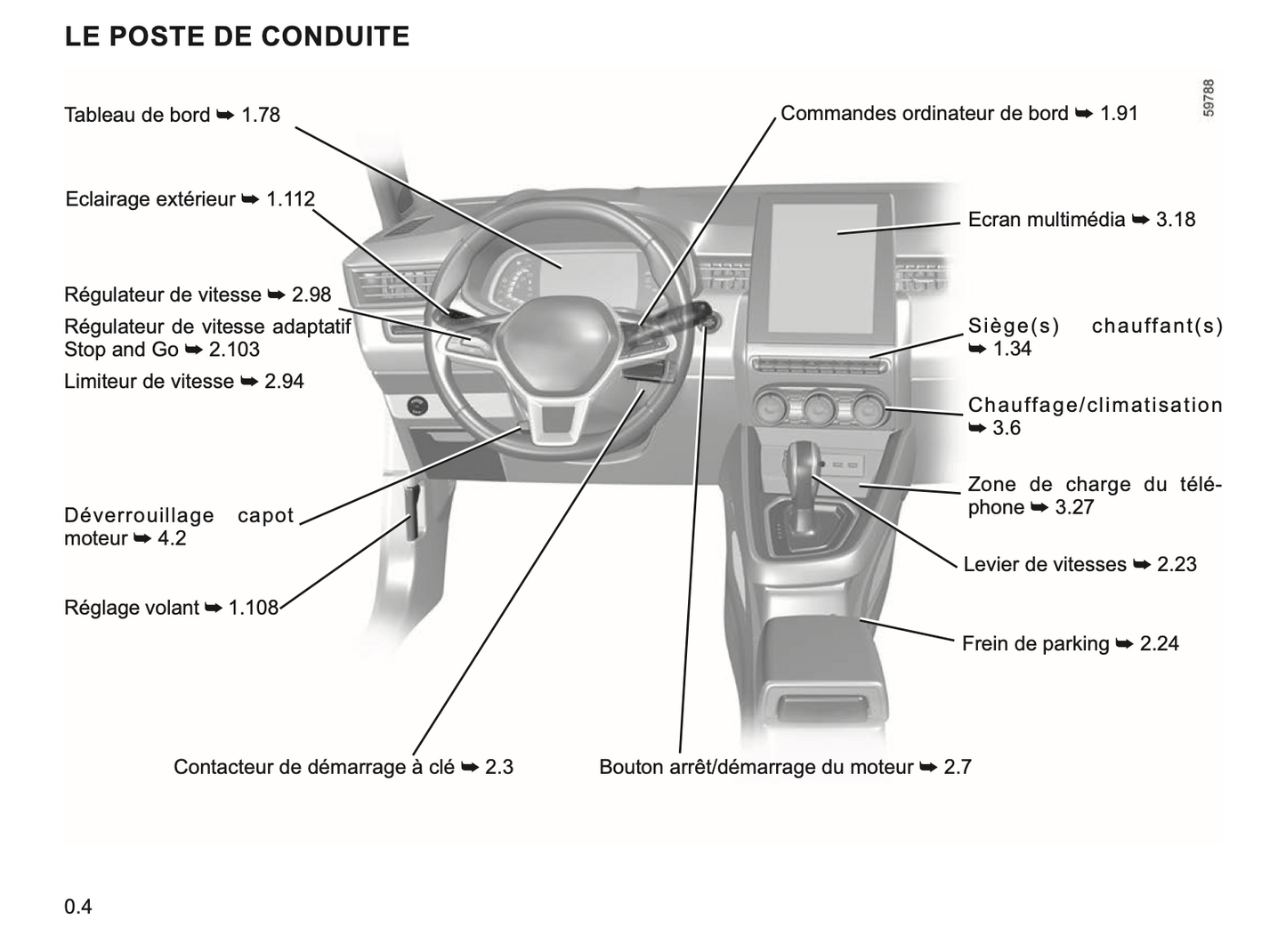 LE POSTE DE CONDUITE

59788

Tableau de bord ➥ 1.78

Eclairage extérieur ➥ 1.112

Régulateur de vitesse ➥ 2.98

Régulateur de vitesse adaptatif Stop and Go ➥ 2.103

Limiteur de vitesse ➥ 2.94

Déverrouillage capot moteur ➥ 4.2

Réglage volant ➥ 1.108

Contacteur de démarrage à clé ➥ 2.3

Bouton arrêt/démarrage du moteur ➥ 2.7

Commandes ordinateur de bord ➥ 1.91

Ecran multimédia ➥ 3.18

Siège(s) chauffant(s) ➥ 1.34

Chauffage/climatisation ➥ 3.6

Zone de charge du téléphone ➥ 3.27

Levier de vitesses ➥ 2.23

Frein de parking ➥ 2.24

0.4