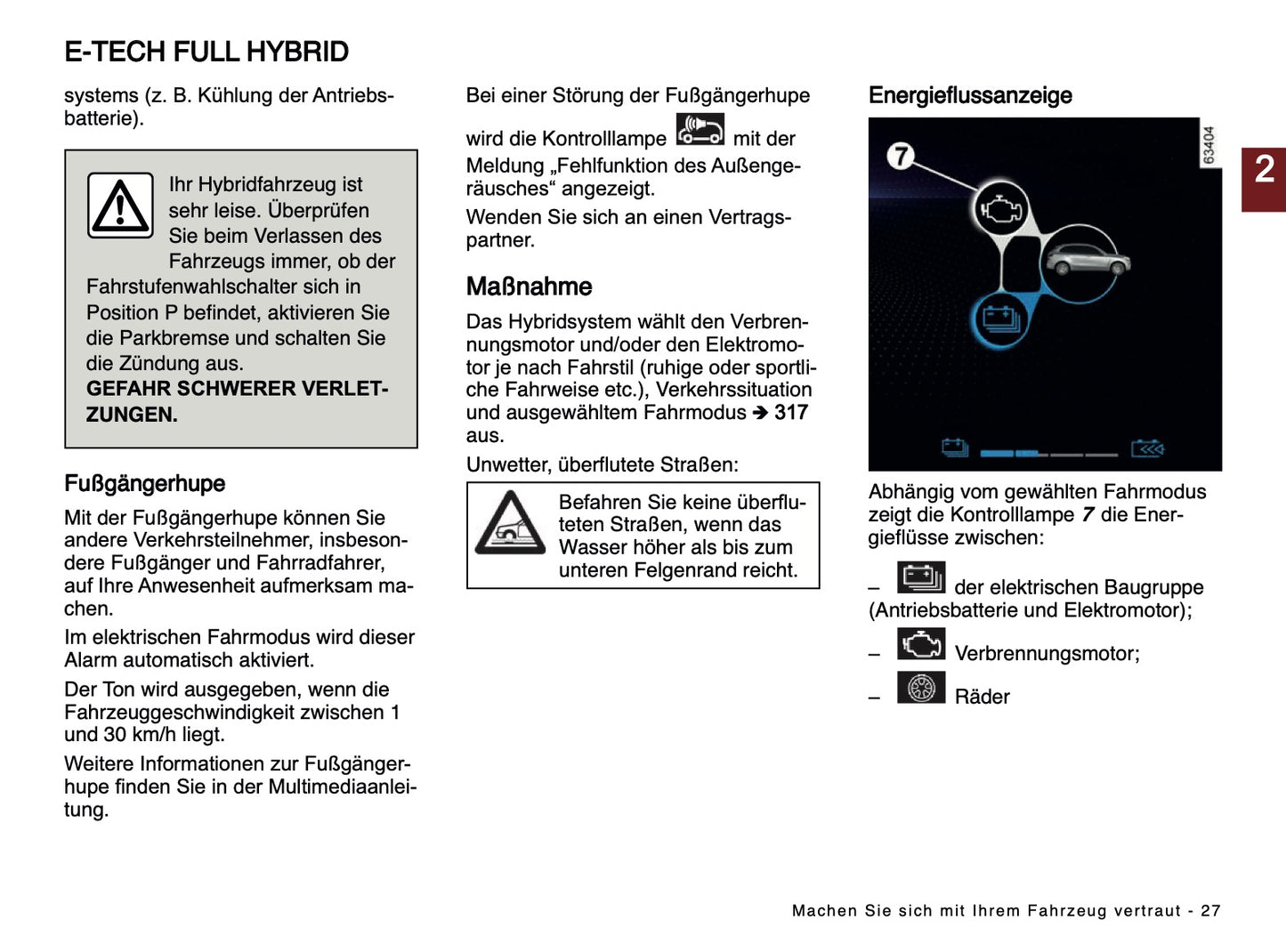 E-TECH FULL HYBRID

systems (z. B. Kühlung der Antriebsbatterie).

Ihr Hybridfahrzeug ist sehr leise. Überprüfen Sie beim Verlassen des Fahrzeugs immer, ob der Fahrstufenwahlschalter sich in Position P befindet, aktivieren Sie die Parkbremse und schalten Sie die Zündung aus.
GEFAHR SCHWERER VERLETZUNGEN.

Fußgängerhupe

Mit der Fußgängerhupe können Sie andere Verkehrsteilnehmer, insbesondere Fußgänger und Fahrradfahrer, auf Ihre Anwesenheit aufmerksam machen.

Im elektrischen Fahrmodus wird dieser Alarm automatisch aktiviert.

Der Ton wird ausgegeben, wenn die Fahrzeuggeschwindigkeit zwischen 1 und 30 km/h liegt.

Weitere Informationen zur Fußgängerhupe finden Sie in der Multimediaanleitung.

Bei einer Störung der Fußgängerhupe wird die Kontrolllampe mit der Meldung „Fehlfunktion des Außengeräusches“ angezeigt.

Wenden Sie sich an einen Vertragspartner.

Maßnahme

Das Hybridsystem wählt den Verbrennungsmotor und/oder den Elektromotor je nach Fahrstil (ruhige oder sportliche Fahrweise etc.), Verkehrssituation und ausgewähltem Fahrmodus ➔ 317 aus.

Unwetter, überflutete Straßen:

Befahren Sie keine überfluteten Straßen, wenn das Wasser höher als bis zum unteren Felgenrand reicht.

Energieflussanzeige

7

63404

2

Abhängig vom gewählten Fahrmodus zeigt die Kontrolllampe 7 die Energieflüsse zwischen:

– der elektrischen Baugruppe (Antriebsbatterie und Elektromotor);

– Verbrennungsmotor;

– Räder

Machen Sie sich mit Ihrem Fahrzeug vertraut - 27