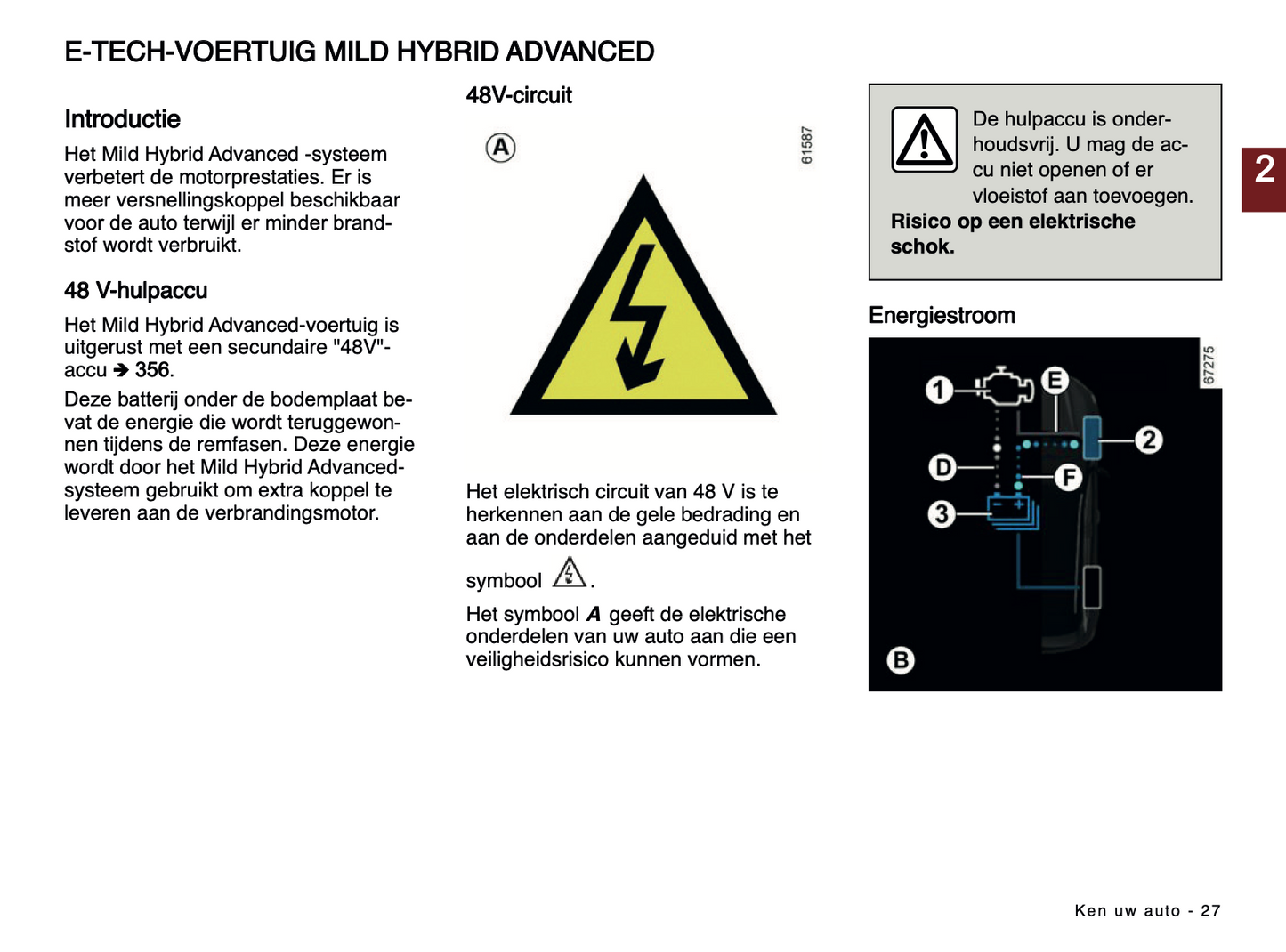 E-TECH-VOERTUIG MILD HYBRID ADVANCED

Introductie

Het Mild Hybrid Advanced -systeem verbetert de motorprestaties. Er is meer versnellingskoppel beschikbaar voor de auto terwijl er minder brandstof wordt verbruikt.

48 V-hulpaccu

Het Mild Hybrid Advanced-voertuig is uitgerust met een secundaire "48V"-accu ➔ 356.

Deze batterij onder de bodemplaat bevat de energie die wordt teruggewonnen tijdens de remfasen. Deze energie wordt door het Mild Hybrid Advanced-systeem gebruikt om extra koppel te leveren aan de verbrandingsmotor.

48V-circuit

A

61587

Het elektrisch circuit van 48 V is te herkennen aan de gele bedrading en aan de onderdelen aangeduid met het symbool .

Het symbool A geeft de elektrische onderdelen van uw auto aan die een veiligheidsrisico kunnen vormen.

De hulpaccu is onderhoudsvrij. U mag de accu niet openen of er vloeistof aan toevoegen.
Risico op een elektrische schok.

2

Energiestroom

67275

1

E

2

D

F

3

B

Ken uw auto - 27