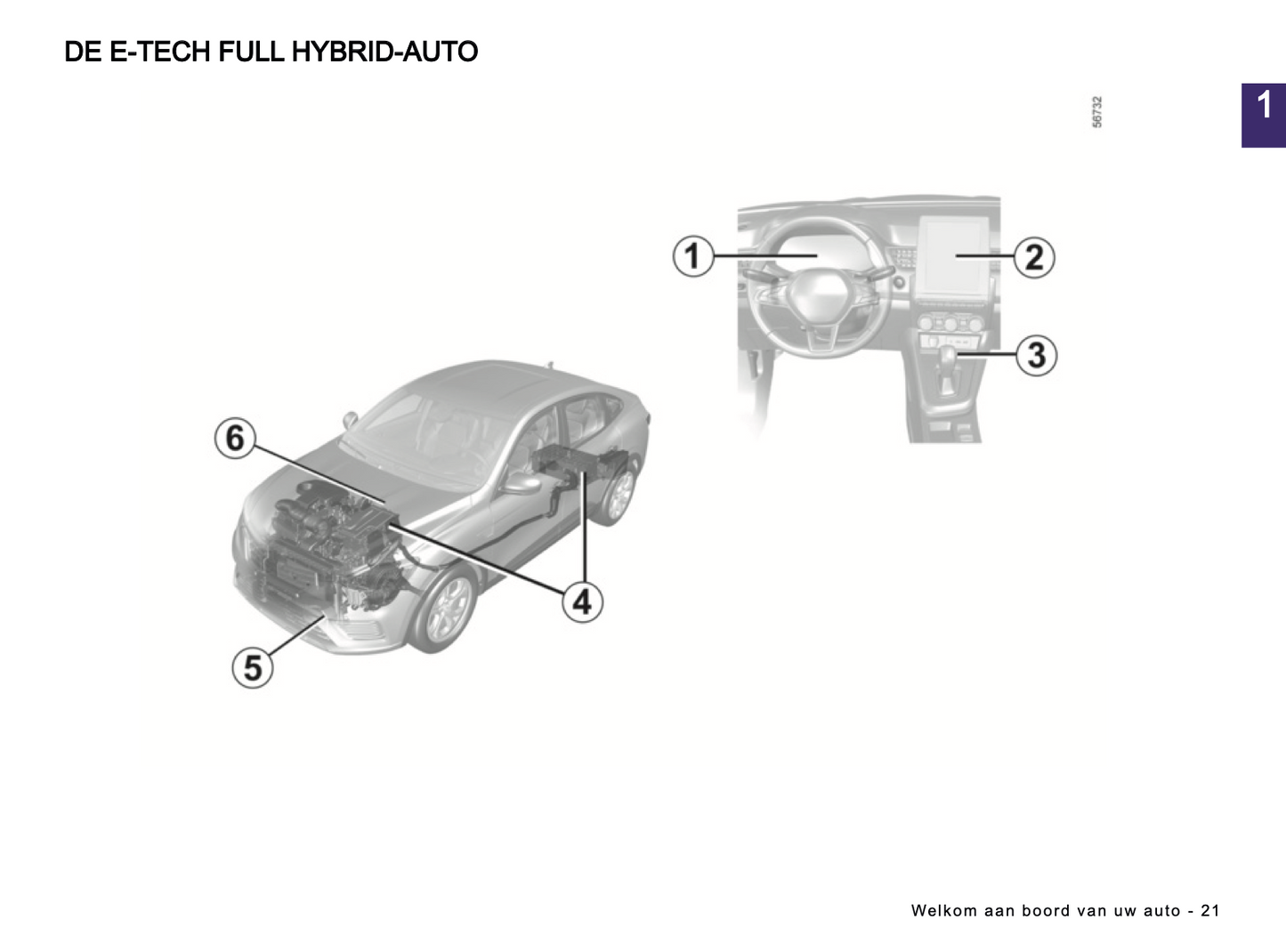 DE E-TECH FULL HYBRID-AUTO

1

56732

1

2

3

6

4

5

Welkom aan boord van uw auto - 21