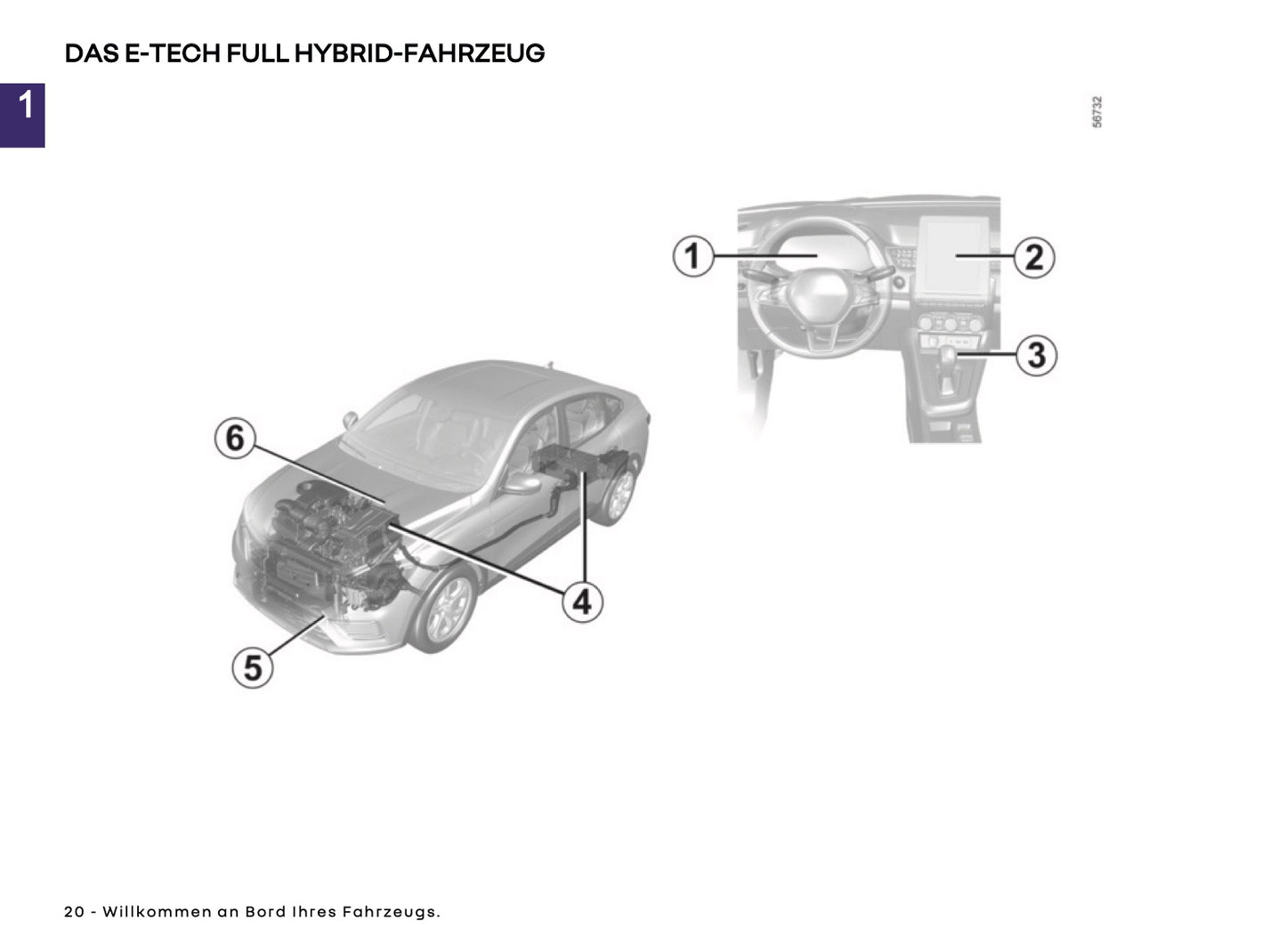 DAS E-TECH FULL HYBRID-FAHRZEUG

1

56732

1

2

3

6

4

5

20 - Willkommen an Bord Ihres Fahrzeugs.