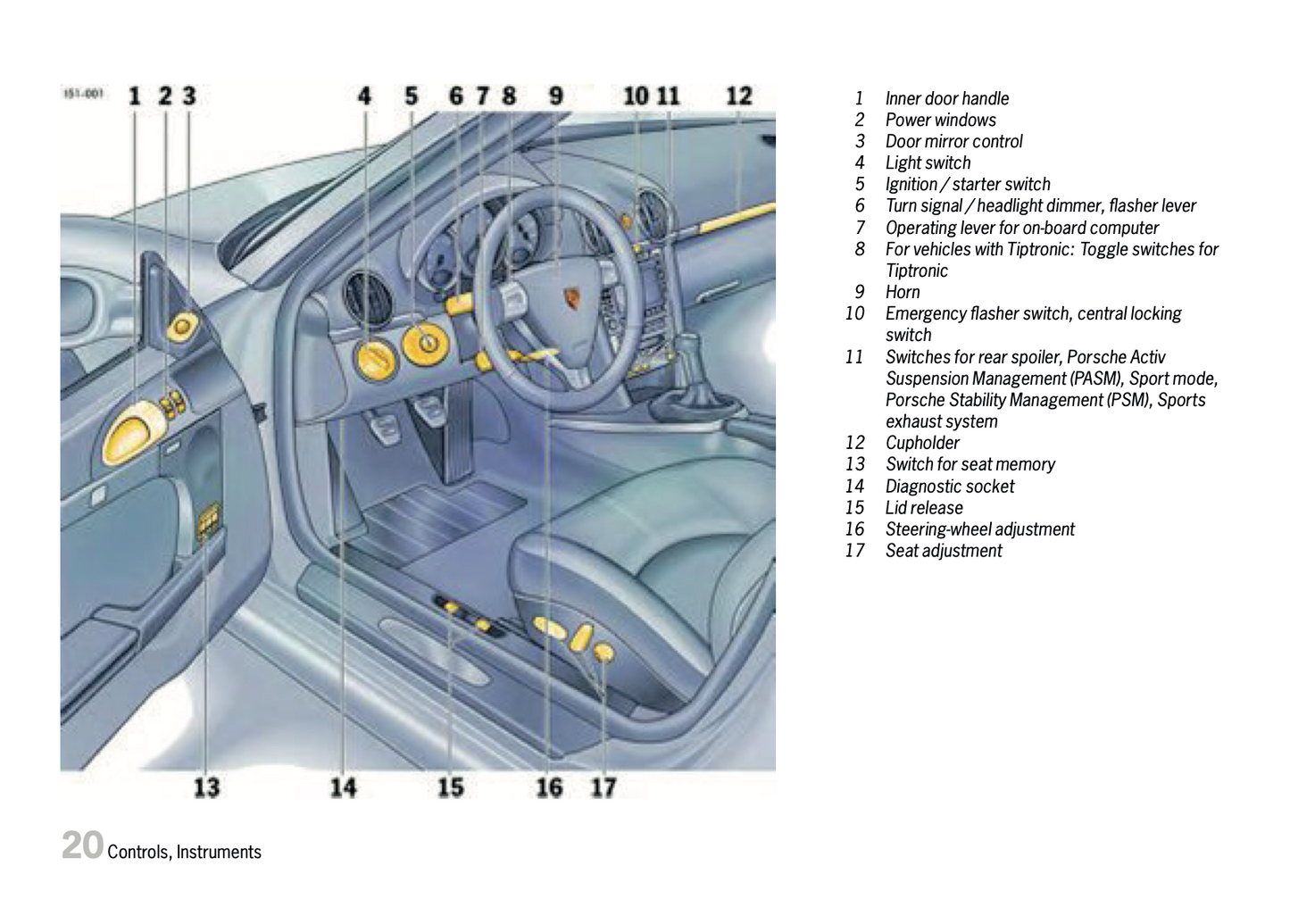 151-001 1 2 3 4 5 6 7 8 9 10 11 12

13 14 15 16 17

1 Inner door handle
2 Power windows
3 Door mirror control
4 Light switch
5 Ignition / starter switch
6 Turn signal / headlight dimmer, flasher lever
7 Operating lever for on-board computer
8 For vehicles with Tiptronic: Toggle switches for Tiptronic
9 Horn
10 Emergency flasher switch, central locking switch
11 Switches for rear spoiler, Porsche Activ Suspension Management (PASM), Sport mode, Porsche Stability Management (PSM), Sports exhaust system
12 Cupholder
13 Switch for seat memory
14 Diagnostic socket
15 Lid release
16 Steering-wheel adjustment
17 Seat adjustment

20 Controls, Instruments