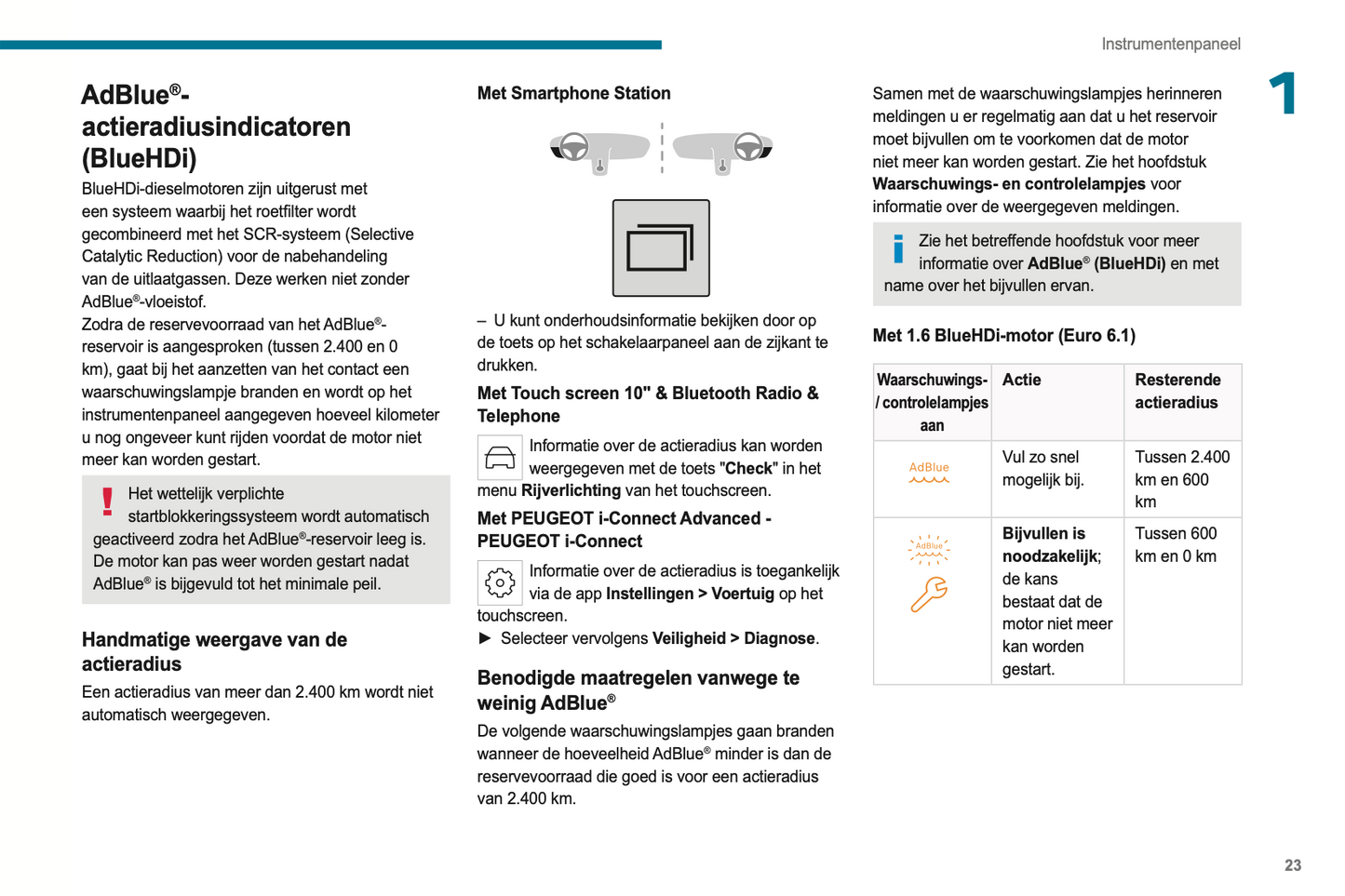 Instrumentenpaneel

1

AdBlue®-actieradiusindicatoren (BlueHDi)

BlueHDi-dieselmotoren zijn uitgerust met een systeem waarbij het roetfilter wordt gecombineerd met het SCR-systeem (Selective Catalytic Reduction) voor de nabehandeling van de uitlaatgassen. Deze werken niet zonder AdBlue®-vloeistof.
Zodra de reservevoorraad van het AdBlue®-reservoir is aangesproken (tussen 2.400 en 0 km), gaat bij het aanzetten van het contact een waarschuwingslampje branden en wordt op het instrumentenpaneel aangegeven hoeveel kilometer u nog ongeveer kunt rijden voordat de motor niet meer kan worden gestart.

Het wettelijk verplichte startblokkeringssysteem wordt automatisch geactiveerd zodra het AdBlue®-reservoir leeg is. De motor kan pas weer worden gestart nadat AdBlue® is bijgevuld tot het minimale peil.

Handmatige weergave van de actieradius

Een actieradius van meer dan 2.400 km wordt niet automatisch weergegeven.

Met Smartphone Station

– U kunt onderhoudsinformatie bekijken door op de toets op het schakelaarpaneel aan de zijkant te drukken.

Met Touch screen 10" & Bluetooth Radio & Telephone

Informatie over de actieradius kan worden weergegeven met de toets "Check" in het menu Rijverlichting van het touchscreen.

Met PEUGEOT i-Connect Advanced - PEUGEOT i-Connect

Informatie over de actieradius is toegankelijk via de app Instellingen > Voertuig op het touchscreen.
► Selecteer vervolgens Veiligheid > Diagnose.

Benodigde maatregelen vanwege te weinig AdBlue®

De volgende waarschuwingslampjes gaan branden wanneer de hoeveelheid AdBlue® minder is dan de reservevoorraad die goed is voor een actieradius van 2.400 km.

Samen met de waarschuwingslampjes herinneren meldingen u er regelmatig aan dat u het reservoir moet bijvullen om te voorkomen dat de motor niet meer kan worden gestart. Zie het hoofdstuk Waarschuwings- en controlelampjes voor informatie over de weergegeven meldingen.

Zie het betreffende hoofdstuk voor meer informatie over AdBlue® (BlueHDi) en met name over het bijvullen ervan.

Met 1.6 BlueHDi-motor (Euro 6.1)

| Waarschuwings- / controlelampjes aan | Actie | Resterende actieradius |
|---|---|---|
| AdBlue | Vul zo snel mogelijk bij. | Tussen 2.400 km en 600 km |
| AdBlue | Bijvullen is noodzakelijk; de kans bestaat dat de motor niet meer kan worden gestart. | Tussen 600 km en 0 km |

23