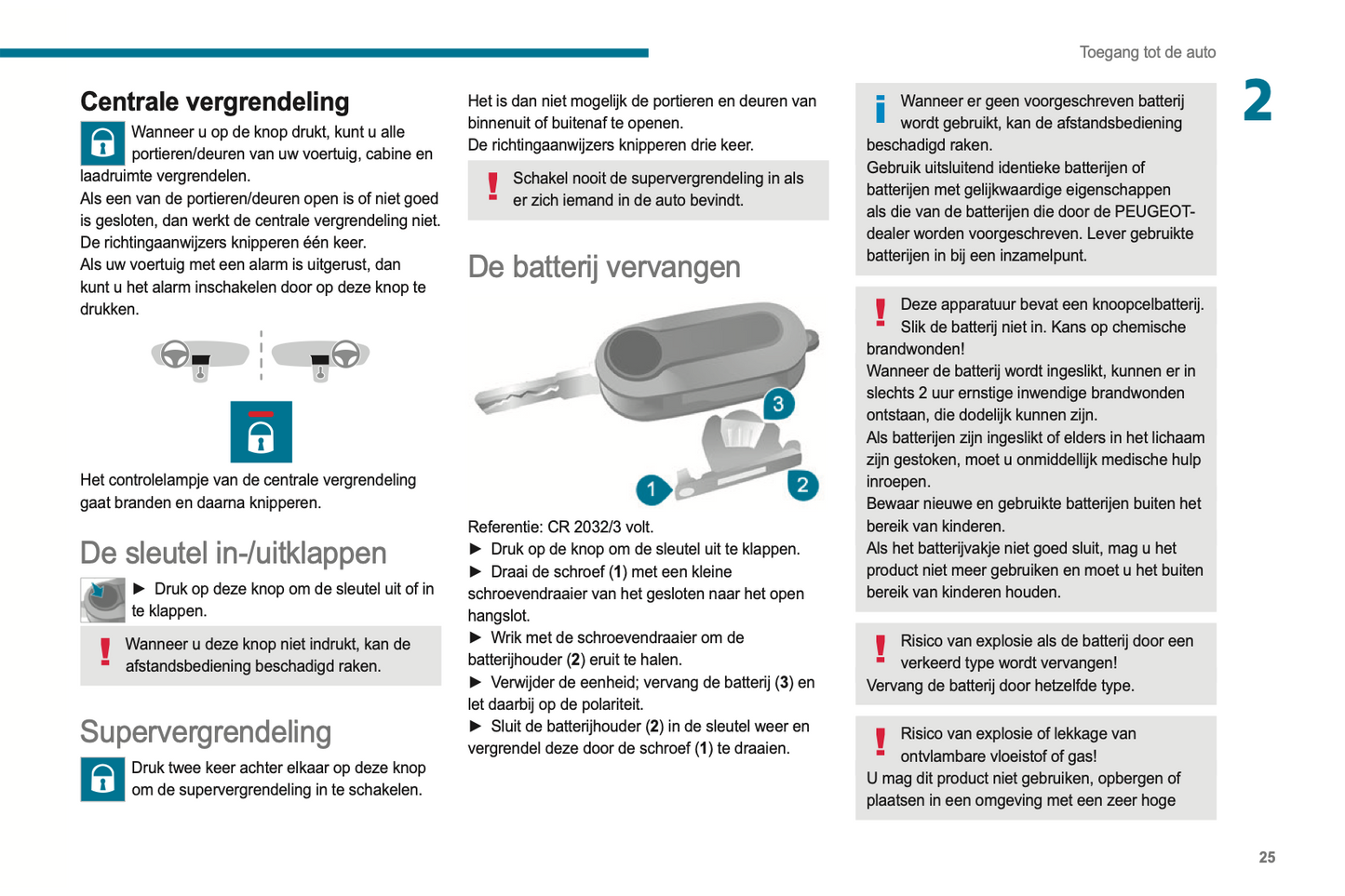 Toegang tot de auto

2

Centrale vergrendeling

Wanneer u op de knop drukt, kunt u alle portieren/deuren van uw voertuig, cabine en laadruimte vergrendelen.
Als een van de portieren/deuren open is of niet goed is gesloten, dan werkt de centrale vergrendeling niet.
De richtingaanwijzers knipperen één keer.
Als uw voertuig met een alarm is uitgerust, dan kunt u het alarm inschakelen door op deze knop te drukken.

Het controlelampje van de centrale vergrendeling gaat branden en daarna knipperen.

De sleutel in-/uitklappen

► Druk op deze knop om de sleutel uit of in te klappen.

Wanneer u deze knop niet indrukt, kan de afstandsbediening beschadigd raken.

Supervergrendeling

Druk twee keer achter elkaar op deze knop om de supervergrendeling in te schakelen.

Het is dan niet mogelijk de portieren en deuren van binnenuit of buitenaf te openen.
De richtingaanwijzers knipperen drie keer.

Schakel nooit de supervergrendeling in als er zich iemand in de auto bevindt.

De batterij vervangen

3
1
2

Referentie: CR 2032/3 volt.
► Druk op de knop om de sleutel uit te klappen.
► Draai de schroef (1) met een kleine schroevendraaier van het gesloten naar het open hangslot.
► Wrik met de schroevendraaier om de batterijhouder (2) eruit te halen.
► Verwijder de eenheid; vervang de batterij (3) en let daarbij op de polariteit.
► Sluit de batterijhouder (2) in de sleutel weer en vergrendel deze door de schroef (1) te draaien.

Wanneer er geen voorgeschreven batterij wordt gebruikt, kan de afstandsbediening beschadigd raken.
Gebruik uitsluitend identieke batterijen of batterijen met gelijkwaardige eigenschappen als die van de batterijen die door de PEUGEOT-dealer worden voorgeschreven. Lever gebruikte batterijen in bij een inzamelpunt.

Deze apparatuur bevat een knoopcelbatterij. Slik de batterij niet in. Kans op chemische brandwonden!
Wanneer de batterij wordt ingeslikt, kunnen er in slechts 2 uur ernstige inwendige brandwonden ontstaan, die dodelijk kunnen zijn.
Als batterijen zijn ingeslikt of elders in het lichaam zijn gestoken, moet u onmiddellijk medische hulp inroepen.
Bewaar nieuwe en gebruikte batterijen buiten het bereik van kinderen.
Als het batterijvakje niet goed sluit, mag u het product niet meer gebruiken en moet u het buiten bereik van kinderen houden.

Risico van explosie als de batterij door een verkeerd type wordt vervangen!
Vervang de batterij door hetzelfde type.

Risico van explosie of lekkage van ontvlambare vloeistof of gas!
U mag dit product niet gebruiken, opbergen of plaatsen in een omgeving met een zeer hoge

25