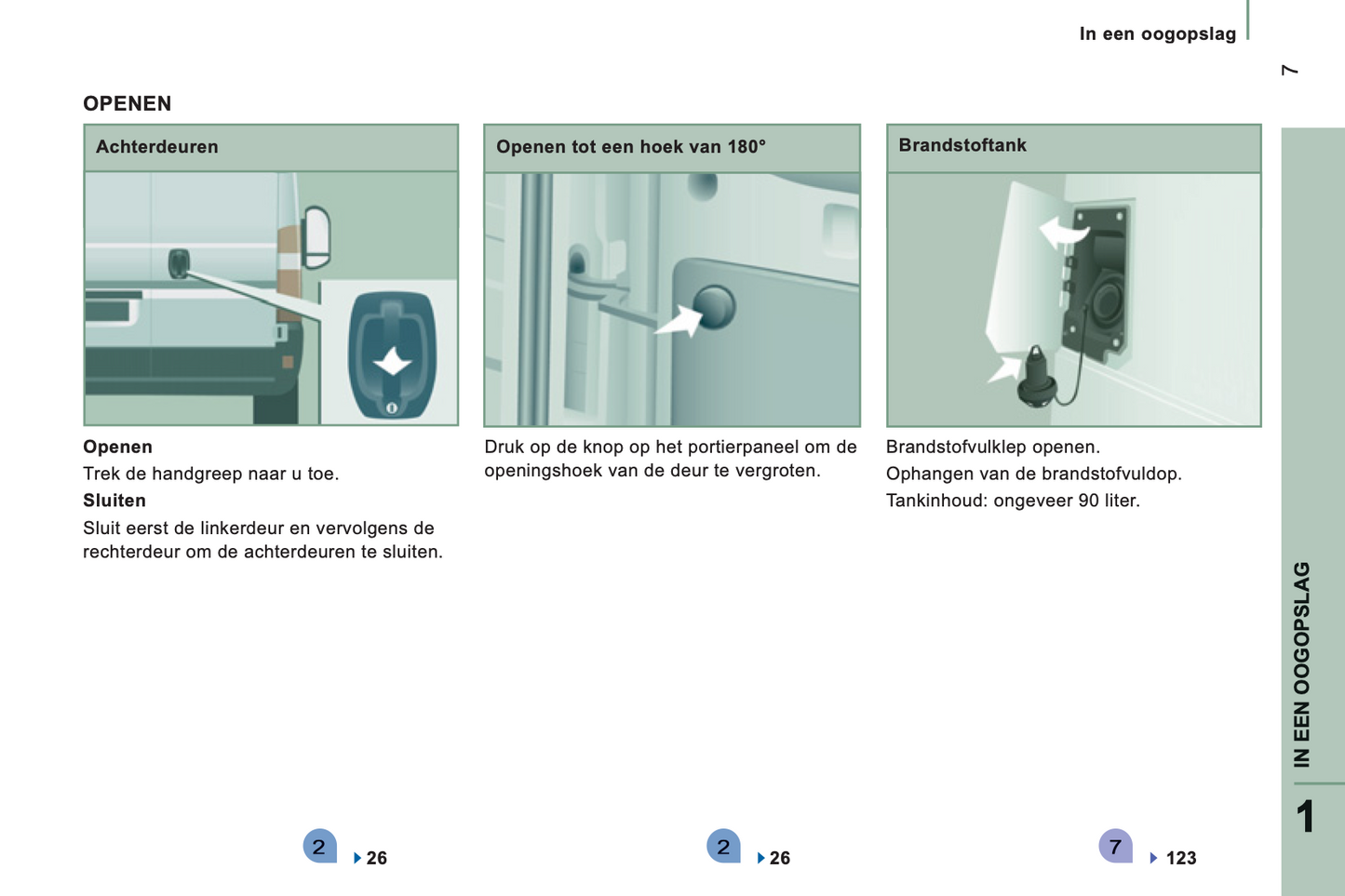 In een oogopslag

7

OPENEN

Achterdeuren

Openen
Trek de handgreep naar u toe.
Sluiten
Sluit eerst de linkerdeur en vervolgens de rechterdeur om de achterdeuren te sluiten.

2 26

Openen tot een hoek van 180°

Druk op de knop op het portierpaneel om de openingshoek van de deur te vergroten.

2 26

Brandstoftank

Brandstofvulklep openen.
Ophangen van de brandstofvuldop.
Tankinhoud: ongeveer 90 liter.

7 123

IN EEN OOGOPSLAG

1