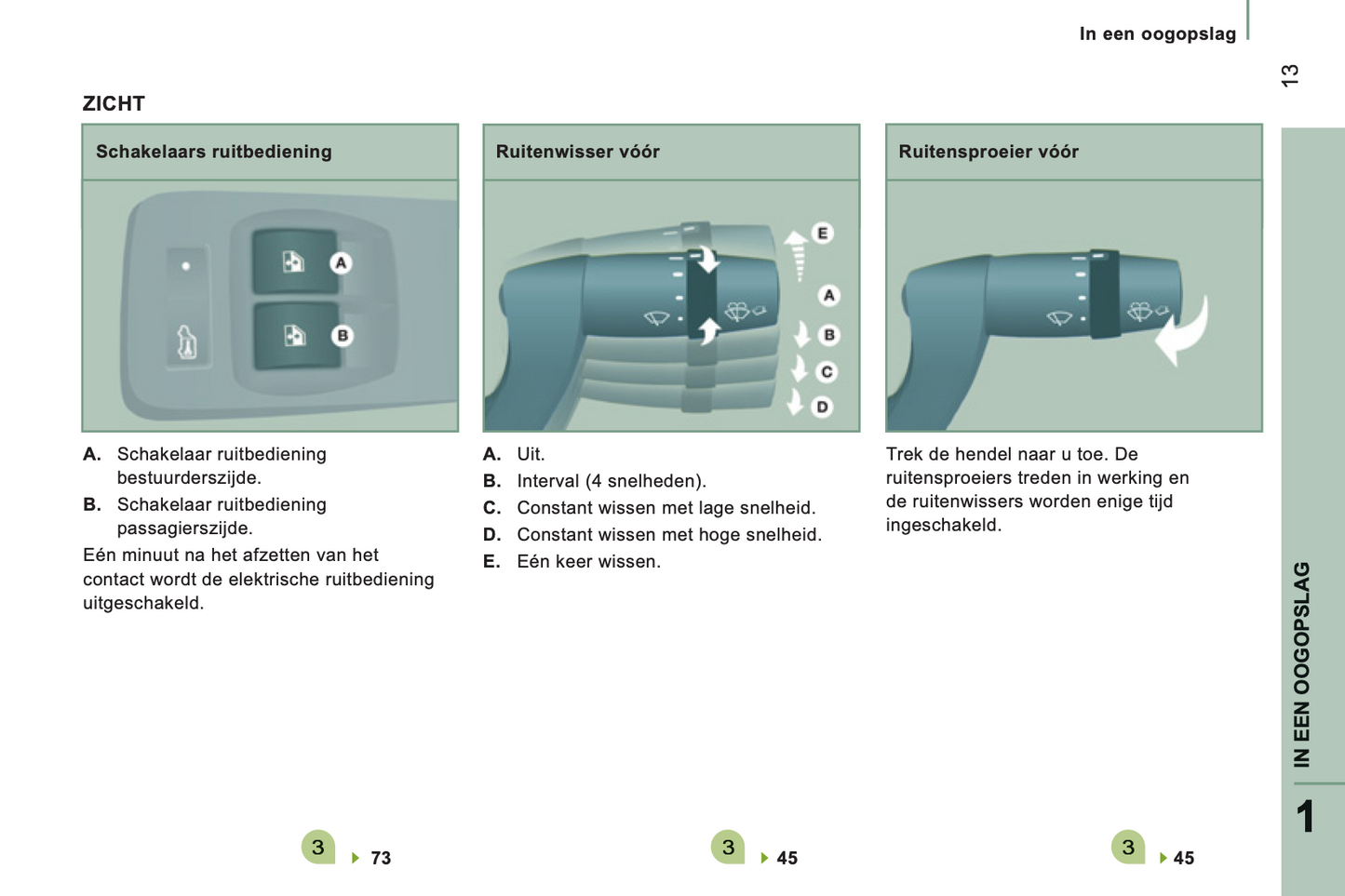 In een oogopslag

13

ZICHT

Schakelaars ruitbediening

A

B

A. Schakelaar ruitbediening bestuurderszijde.

B. Schakelaar ruitbediening passagierszijde.

Eén minuut na het afzetten van het contact wordt de elektrische ruitbediening uitgeschakeld.

3 73

Ruitenwisser vóór

E

A

B

C

D

A. Uit.

B. Interval (4 snelheden).

C. Constant wissen met lage snelheid.

D. Constant wissen met hoge snelheid.

E. Eén keer wissen.

3 45

Ruitensproeier vóór

Trek de hendel naar u toe. De ruitensproeiers treden in werking en de ruitenwissers worden enige tijd ingeschakeld.

3 45

IN EEN OOGOPSLAG

1