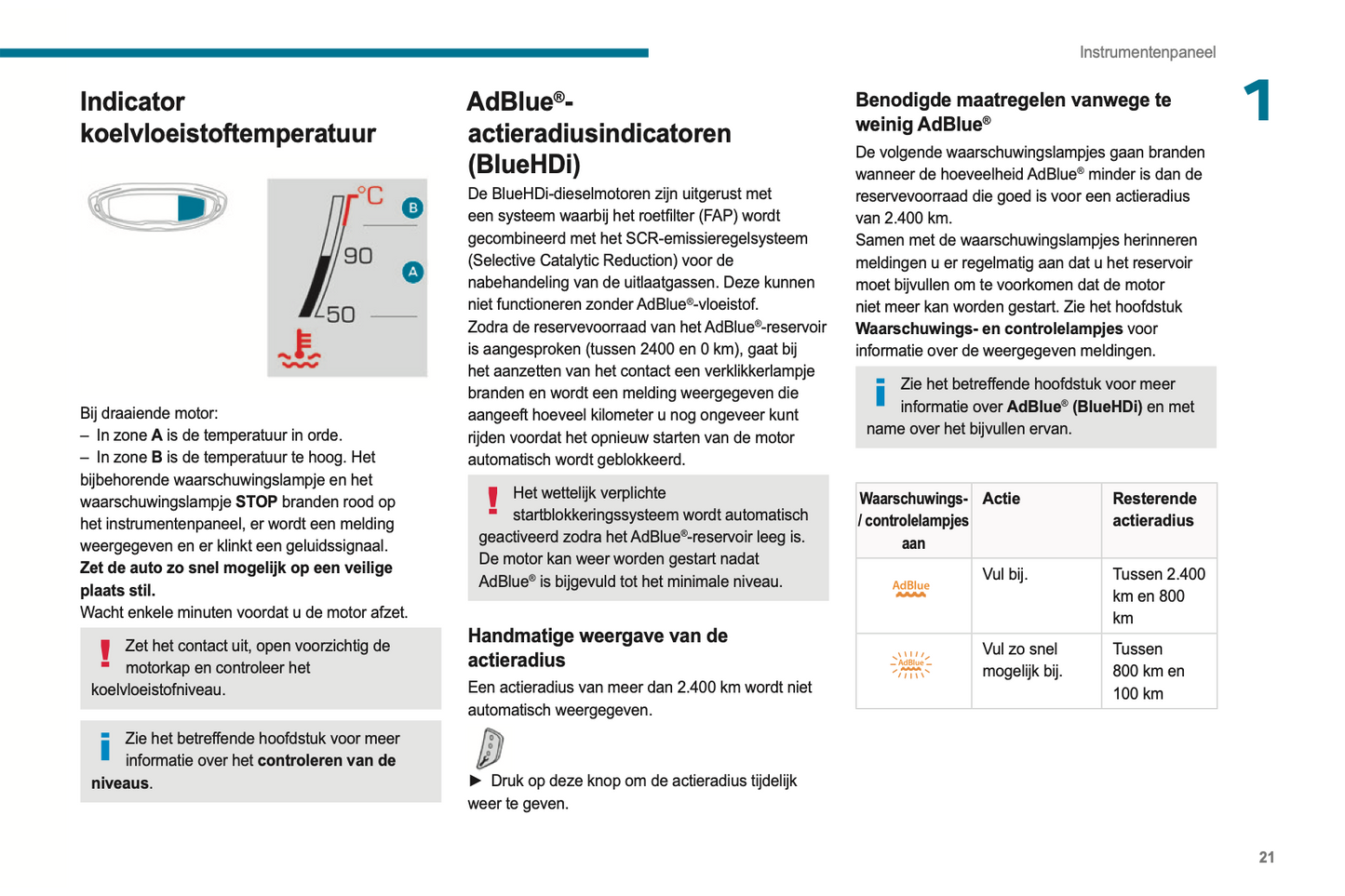 Instrumentenpaneel

1

Indicator koelvloeistoftemperatuur

°C
B
90
A
50

Bij draaiende motor:
– In zone **A** is de temperatuur in orde.
– In zone **B** is de temperatuur te hoog. Het bijbehorende waarschuwingslampje en het waarschuwingslampje **STOP** branden rood op het instrumentenpaneel, er wordt een melding weergegeven en er klinkt een geluidssignaal.
**Zet de auto zo snel mogelijk op een veilige plaats stil.**
Wacht enkele minuten voordat u de motor afzet.

Zet het contact uit, open voorzichtig de motorkap en controleer het koelvloeistofniveau.

Zie het betreffende hoofdstuk voor meer informatie over het **controleren van de niveaus**.

AdBlue®-actieradiusindicatoren (BlueHDi)

De BlueHDi-dieselmotoren zijn uitgerust met een systeem waarbij het roetfilter (FAP) wordt gecombineerd met het SCR-emissieregelsysteem (Selective Catalytic Reduction) voor de nabehandeling van de uitlaatgassen. Deze kunnen niet functioneren zonder AdBlue®-vloeistof.
Zodra de reservevoorraad van het AdBlue®-reservoir is aangesproken (tussen 2400 en 0 km), gaat bij het aanzetten van het contact een verklikkerlampje branden en wordt een melding weergegeven die aangeeft hoeveel kilometer u nog ongeveer kunt rijden voordat het opnieuw starten van de motor automatisch wordt geblokkeerd.

Het wettelijk verplichte startblokkeringssysteem wordt automatisch geactiveerd zodra het AdBlue®-reservoir leeg is. De motor kan weer worden gestart nadat AdBlue® is bijgevuld tot het minimale niveau.

Handmatige weergave van de actieradius

Een actieradius van meer dan 2.400 km wordt niet automatisch weergegeven.

► Druk op deze knop om de actieradius tijdelijk weer te geven.

Benodigde maatregelen vanwege te weinig AdBlue®

De volgende waarschuwingslampjes gaan branden wanneer de hoeveelheid AdBlue® minder is dan de reservevoorraad die goed is voor een actieradius van 2.400 km.
Samen met de waarschuwingslampjes herinneren meldingen u er regelmatig aan dat u het reservoir moet bijvullen om te voorkomen dat de motor niet meer kan worden gestart. Zie het hoofdstuk **Waarschuwings- en controlelampjes** voor informatie over de weergegeven meldingen.

Zie het betreffende hoofdstuk voor meer informatie over **AdBlue® (BlueHDi)** en met name over het bijvullen ervan.

| Waarschuwings- / controlelampjes aan | Actie | Resterende actieradius |
|---|---|---|
| AdBlue | Vul bij. | Tussen 2.400 km en 800 km |
| AdBlue | Vul zo snel mogelijk bij. | Tussen 800 km en 100 km |

21