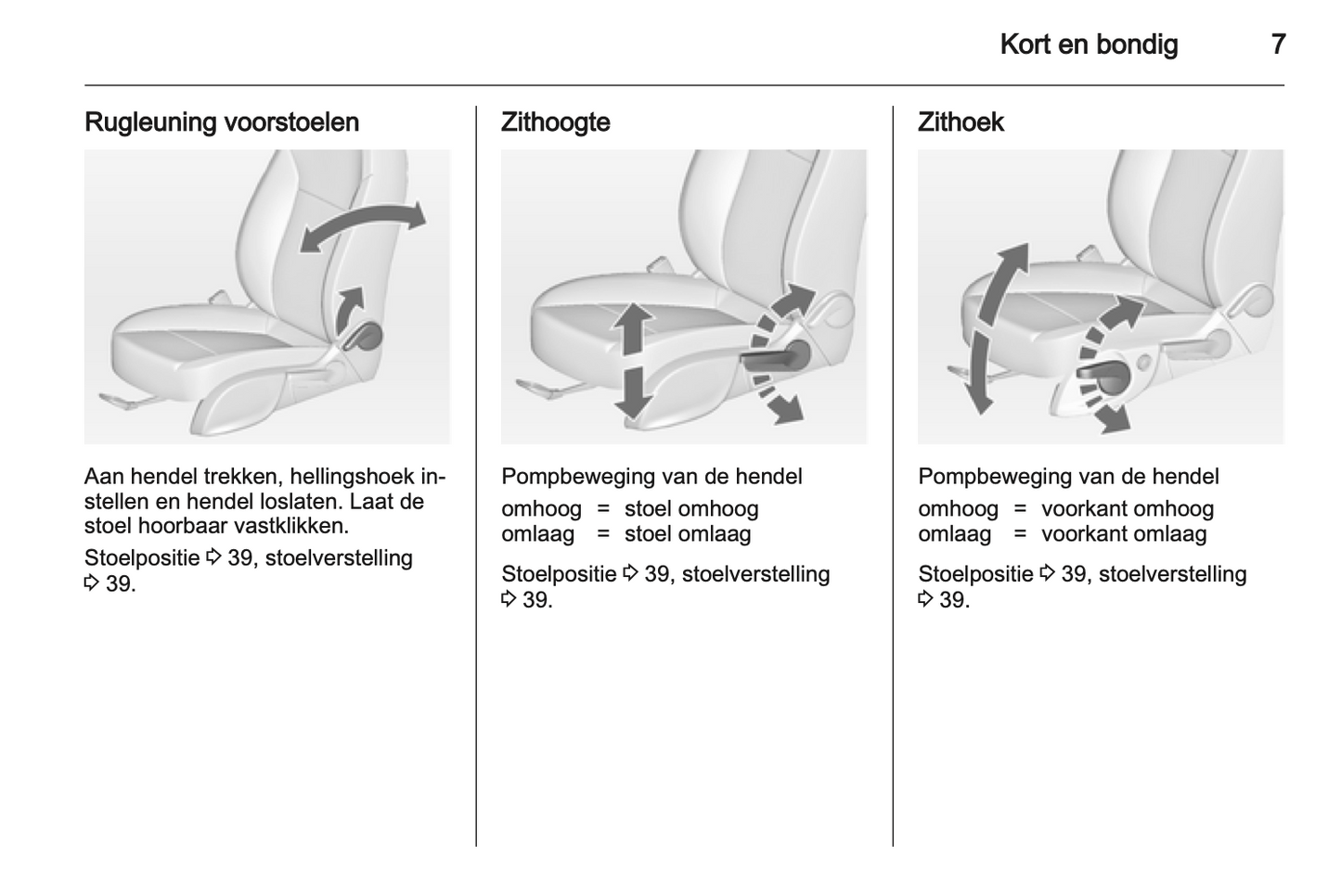 Kort en bondig 7

Rugleuning voorstoelen

Aan hendel trekken, hellingshoek instellen en hendel loslaten. Laat de stoel hoorbaar vastklikken.

Stoelpositie ⇨ 39, stoelverstelling ⇨ 39.

Zithoogte

Pompbeweging van de hendel

omhoog = stoel omhoog
omlaag = stoel omlaag

Stoelpositie ⇨ 39, stoelverstelling ⇨ 39.

Zithoek

Pompbeweging van de hendel

omhoog = voorkant omhoog
omlaag = voorkant omlaag

Stoelpositie ⇨ 39, stoelverstelling ⇨ 39.