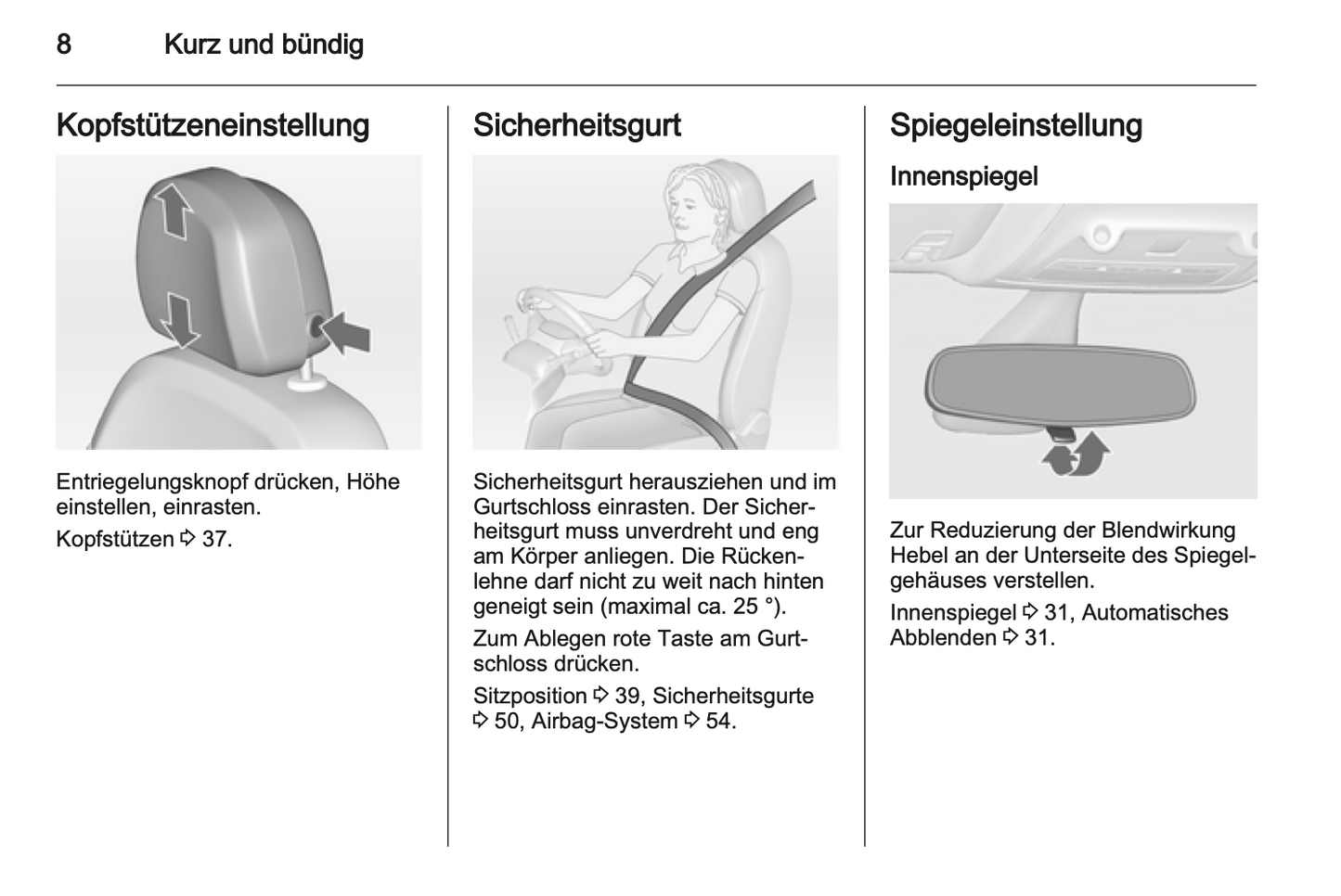 8 Kurz und bündig

Kopfstützeneinstellung

Entriegelungsknopf drücken, Höhe einstellen, einrasten.

Kopfstützen ⇨ 37.

Sicherheitsgurt

Sicherheitsgurt herausziehen und im Gurtschloss einrasten. Der Sicherheitsgurt muss unverdreht und eng am Körper anliegen. Die Rückenlehne darf nicht zu weit nach hinten geneigt sein (maximal ca. 25 °).

Zum Ablegen rote Taste am Gurtschloss drücken.

Sitzposition ⇨ 39, Sicherheitsgurte ⇨ 50, Airbag-System ⇨ 54.

Spiegeleinstellung

Innenspiegel

Zur Reduzierung der Blendwirkung Hebel an der Unterseite des Spiegelgehäuses verstellen.

Innenspiegel ⇨ 31, Automatisches Abblenden ⇨ 31.