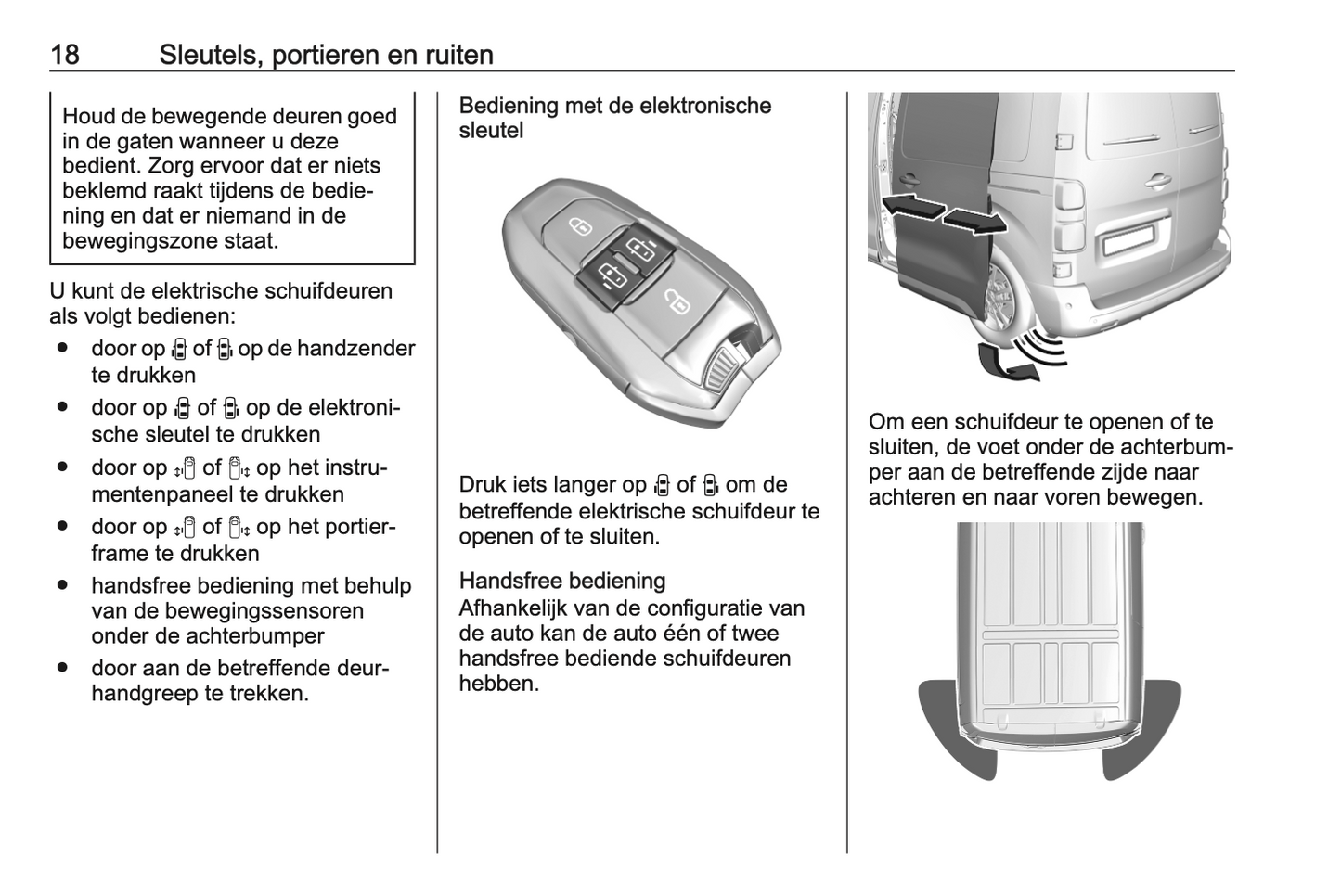 18 Sleutels, portieren en ruiten

Houd de bewegende deuren goed in de gaten wanneer u deze bedient. Zorg ervoor dat er niets beklemd raakt tijdens de bediening en dat er niemand in de bewegingszone staat.

U kunt de elektrische schuifdeuren als volgt bedienen:

● door op of op de handzender te drukken
● door op of op de elektronische sleutel te drukken
● door op of op het instrumentenpaneel te drukken
● door op of op het portierframe te drukken
● handsfree bediening met behulp van de bewegingssensoren onder de achterbumper
● door aan de betreffende deurhandgreep te trekken.

Bediening met de elektronische sleutel

Druk iets langer op of om de betreffende elektrische schuifdeur te openen of te sluiten.

Handsfree bediening
Afhankelijk van de configuratie van de auto kan de auto één of twee handsfree bediende schuifdeuren hebben.

Om een schuifdeur te openen of te sluiten, de voet onder de achterbumper aan de betreffende zijde naar achteren en naar voren bewegen.