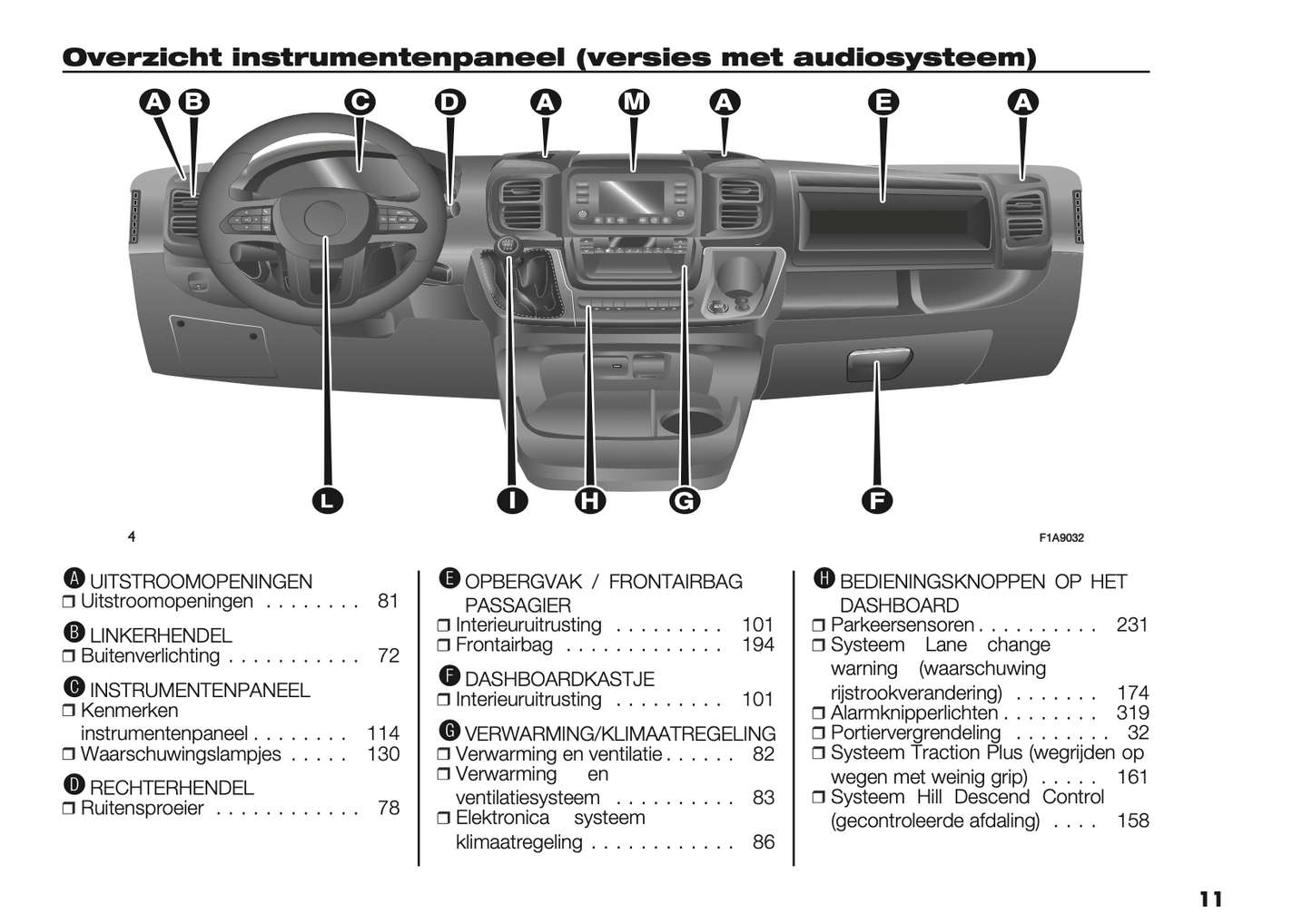 Overzicht instrumentenpaneel (versies met audiosysteem)

A B C D A M A E A

L I H G F

4

F1A9032

A UITSTROOMOPENINGEN
❒ Uitstroomopeningen . . . . . . . . 81

B LINKERHENDEL
❒ Buitenverlichting . . . . . . . . . . . 72

C INSTRUMENTENPANEEL
❒ Kenmerken instrumentenpaneel . . . . . . . . 114
❒ Waarschuwingslampjes . . . . . 130

D RECHTERHENDEL
❒ Ruitensproeier . . . . . . . . . . . . 78

E OPBERGVAK / FRONTAIRBAG PASSAGIER
❒ Interieuruitrusting . . . . . . . . . 101
❒ Frontairbag . . . . . . . . . . . . . 194

F DASHBOARDKASTJE
❒ Interieuruitrusting . . . . . . . . . 101

G VERWARMING/KLIMAATREGELING
❒ Verwarming en ventilatie . . . . . . 82
❒ Verwarming en ventilatiesysteem . . . . . . . . . . 83
❒ Elektronica systeem klimaatregeling . . . . . . . . . . . . 86

H BEDIENINGSKNOPPEN OP HET DASHBOARD
❒ Parkeersensoren . . . . . . . . . . 231
❒ Systeem Lane change warning (waarschuwing rijstrookverandering) . . . . . . . 174
❒ Alarmknipperlichten . . . . . . . . 319
❒ Portiervergrendeling . . . . . . . . 32
❒ Systeem Traction Plus (wegrijden op wegen met weinig grip) . . . . . 161
❒ Systeem Hill Descend Control (gecontroleerde afdaling) . . . . 158

11