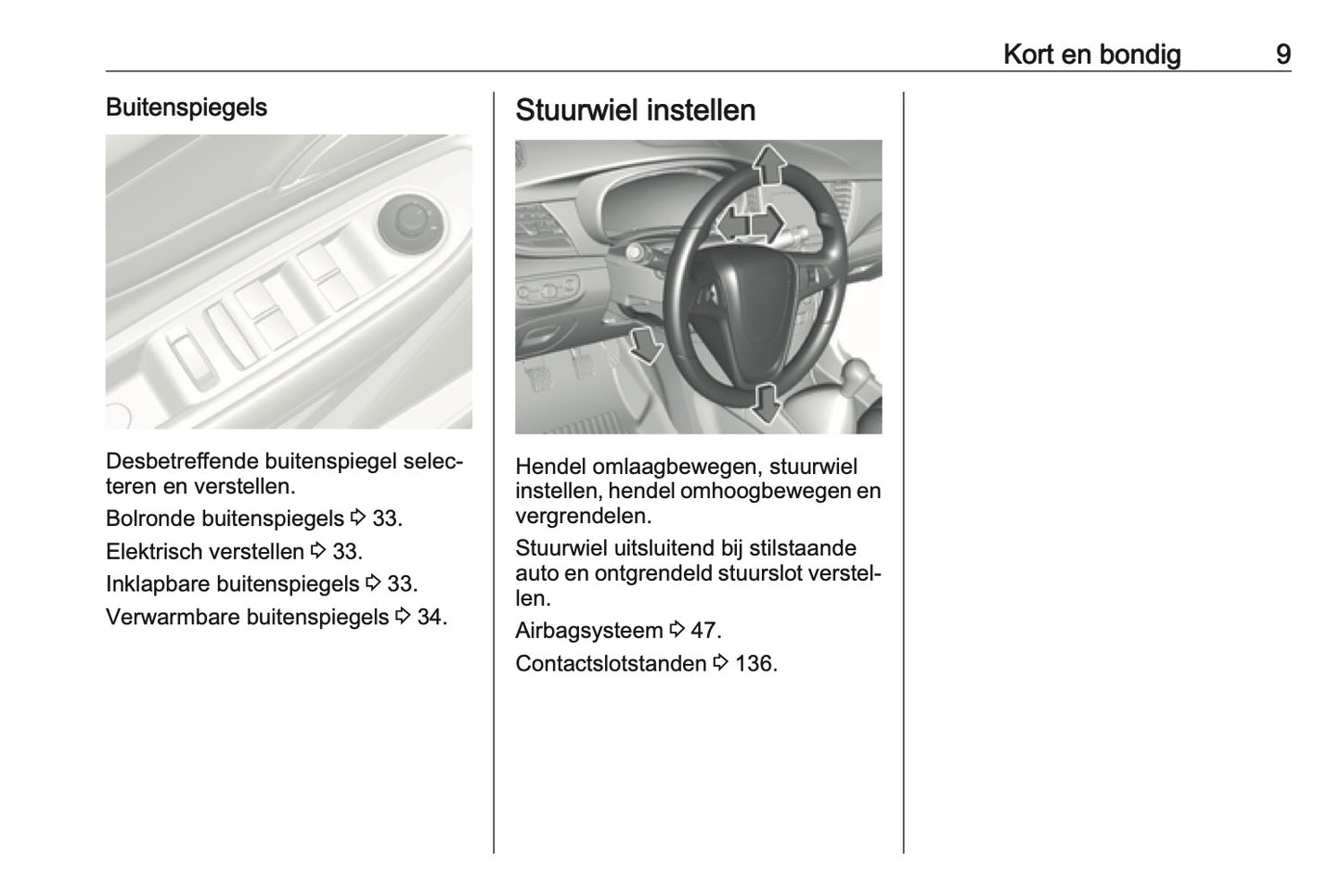 Kort en bondig 9

Buitenspiegels

Desbetreffende buitenspiegel selecteren en verstellen.

Bolronde buitenspiegels ⇨ 33.

Elektrisch verstellen ⇨ 33.

Inklapbare buitenspiegels ⇨ 33.

Verwarmbare buitenspiegels ⇨ 34.

Stuurwiel instellen

Hendel omlaagbewegen, stuurwiel instellen, hendel omhoogbewegen en vergrendelen.

Stuurwiel uitsluitend bij stilstaande auto en ontgrendeld stuurslot verstellen.

Airbagsysteem ⇨ 47.

Contactslotstanden ⇨ 136.