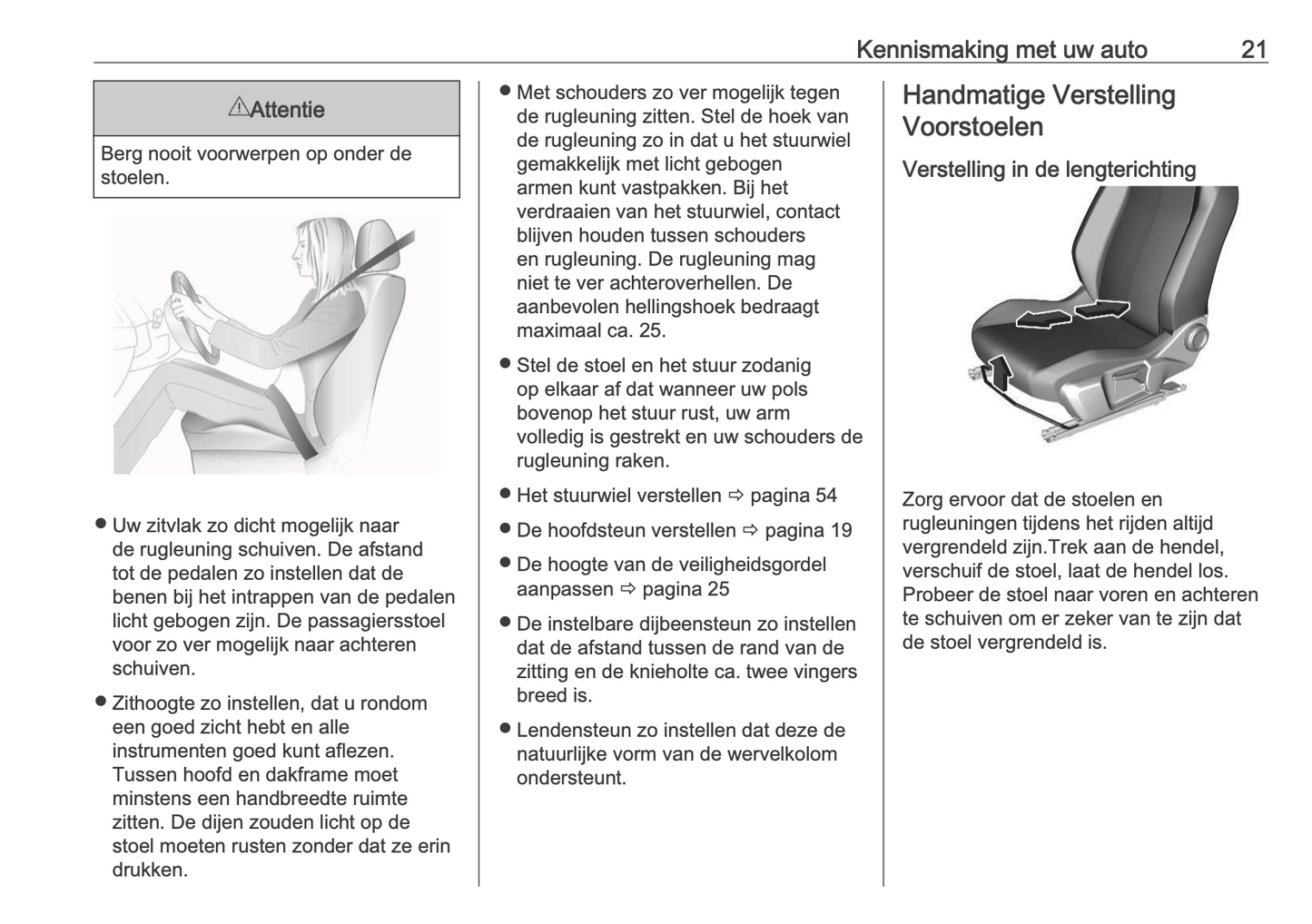 Kennismaking met uw auto 21

⚠Attentie

Berg nooit voorwerpen op onder de stoelen.

● Uw zitvlak zo dicht mogelijk naar de rugleuning schuiven. De afstand tot de pedalen zo instellen dat de benen bij het intrappen van de pedalen licht gebogen zijn. De passagiersstoel voor zo ver mogelijk naar achteren schuiven.

● Zithoogte zo instellen, dat u rondom een goed zicht hebt en alle instrumenten goed kunt aflezen. Tussen hoofd en dakframe moet minstens een handbreedte ruimte zitten. De dijen zouden licht op de stoel moeten rusten zonder dat ze erin drukken.

● Met schouders zo ver mogelijk tegen de rugleuning zitten. Stel de hoek van de rugleuning zo in dat u het stuurwiel gemakkelijk met licht gebogen armen kunt vastpakken. Bij het verdraaien van het stuurwiel, contact blijven houden tussen schouders en rugleuning. De rugleuning mag niet te ver achteroverhellen. De aanbevolen hellingshoek bedraagt maximaal ca. 25.

● Stel de stoel en het stuur zodanig op elkaar af dat wanneer uw pols bovenop het stuur rust, uw arm volledig is gestrekt en uw schouders de rugleuning raken.

● Het stuurwiel verstellen ⇨ pagina 54

● De hoofdsteun verstellen ⇨ pagina 19

● De hoogte van de veiligheidsgordel aanpassen ⇨ pagina 25

● De instelbare dijbeensteun zo instellen dat de afstand tussen de rand van de zitting en de knieholte ca. twee vingers breed is.

● Lendensteun zo instellen dat deze de natuurlijke vorm van de wervelkolom ondersteunt.

Handmatige Verstelling Voorstoelen

Verstelling in de lengterichting

Zorg ervoor dat de stoelen en rugleuningen tijdens het rijden altijd vergrendeld zijn.Trek aan de hendel, verschuif de stoel, laat de hendel los. Probeer de stoel naar voren en achteren te schuiven om er zeker van te zijn dat de stoel vergrendeld is.