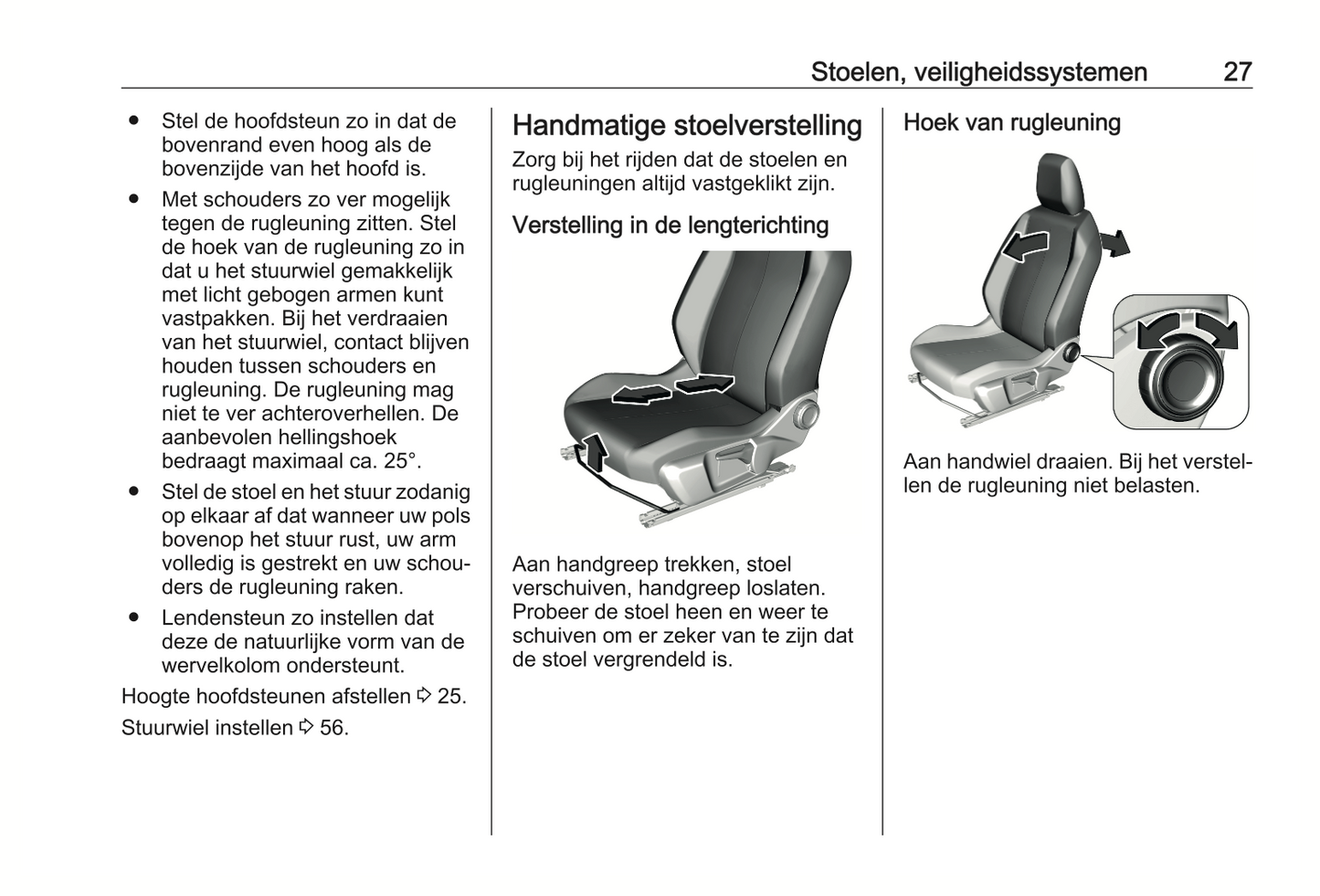 Stoelen, veiligheidssystemen 27

● Stel de hoofdsteun zo in dat de bovenrand even hoog als de bovenzijde van het hoofd is.

● Met schouders zo ver mogelijk tegen de rugleuning zitten. Stel de hoek van de rugleuning zo in dat u het stuurwiel gemakkelijk met licht gebogen armen kunt vastpakken. Bij het verdraaien van het stuurwiel, contact blijven houden tussen schouders en rugleuning. De rugleuning mag niet te ver achteroverhellen. De aanbevolen hellingshoek bedraagt maximaal ca. 25°.

● Stel de stoel en het stuur zodanig op elkaar af dat wanneer uw pols bovenop het stuur rust, uw arm volledig is gestrekt en uw schouders de rugleuning raken.

● Lendensteun zo instellen dat deze de natuurlijke vorm van de wervelkolom ondersteunt.

Hoogte hoofdsteunen afstellen ⇨ 25.

Stuurwiel instellen ⇨ 56.

Handmatige stoelverstelling

Zorg bij het rijden dat de stoelen en rugleuningen altijd vastgeklikt zijn.

Verstelling in de lengterichting

Aan handgreep trekken, stoel verschuiven, handgreep loslaten. Probeer de stoel heen en weer te schuiven om er zeker van te zijn dat de stoel vergrendeld is.

Hoek van rugleuning

Aan handwiel draaien. Bij het verstellen de rugleuning niet belasten.