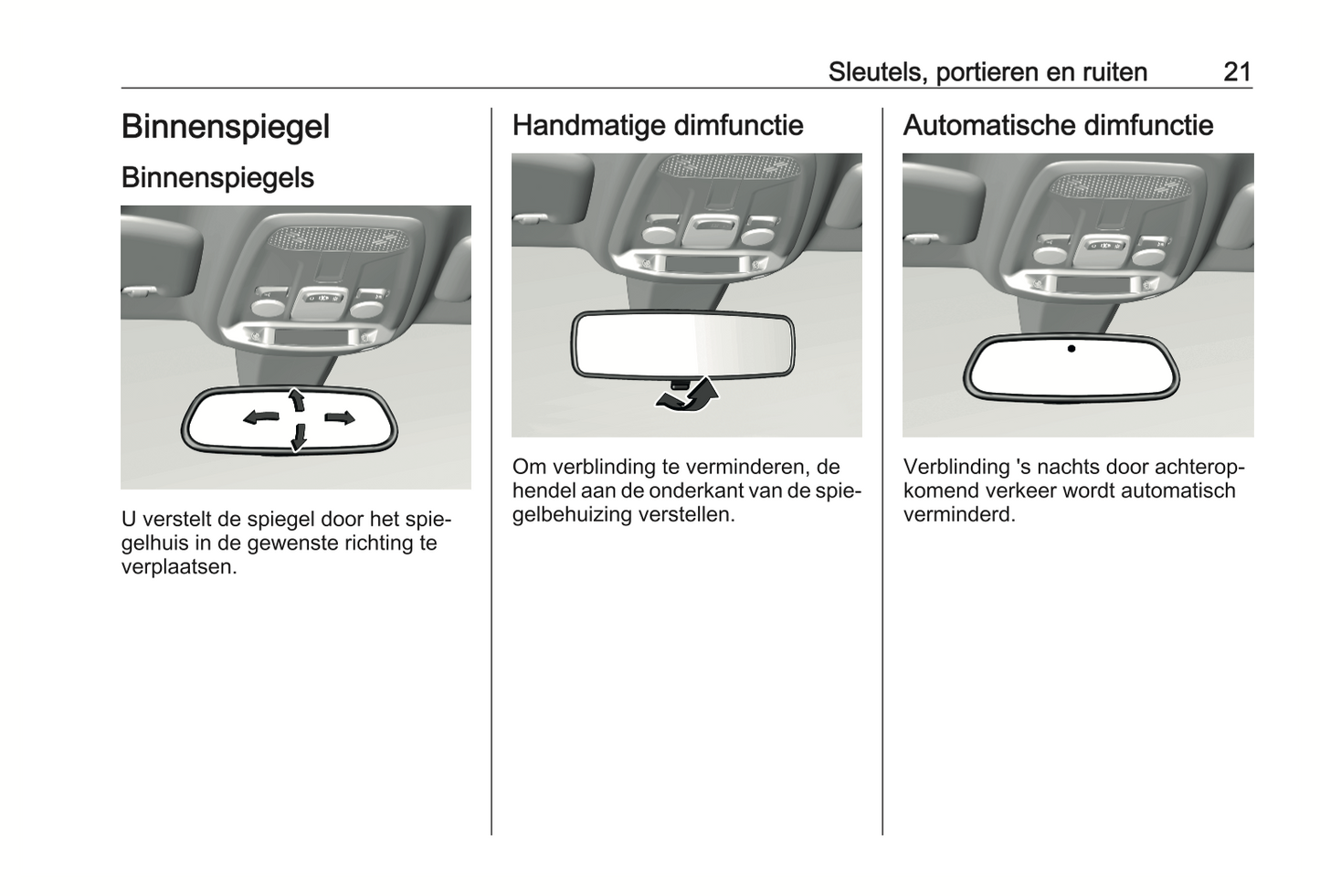 Sleutels, portieren en ruiten 21

Binnenspiegel

Binnenspiegels

U verstelt de spiegel door het spiegelhuis in de gewenste richting te verplaatsen.

Handmatige dimfunctie

Om verblinding te verminderen, de hendel aan de onderkant van de spiegelbehuizing verstellen.

Automatische dimfunctie

Verblinding 's nachts door achteropkomend verkeer wordt automatisch verminderd.