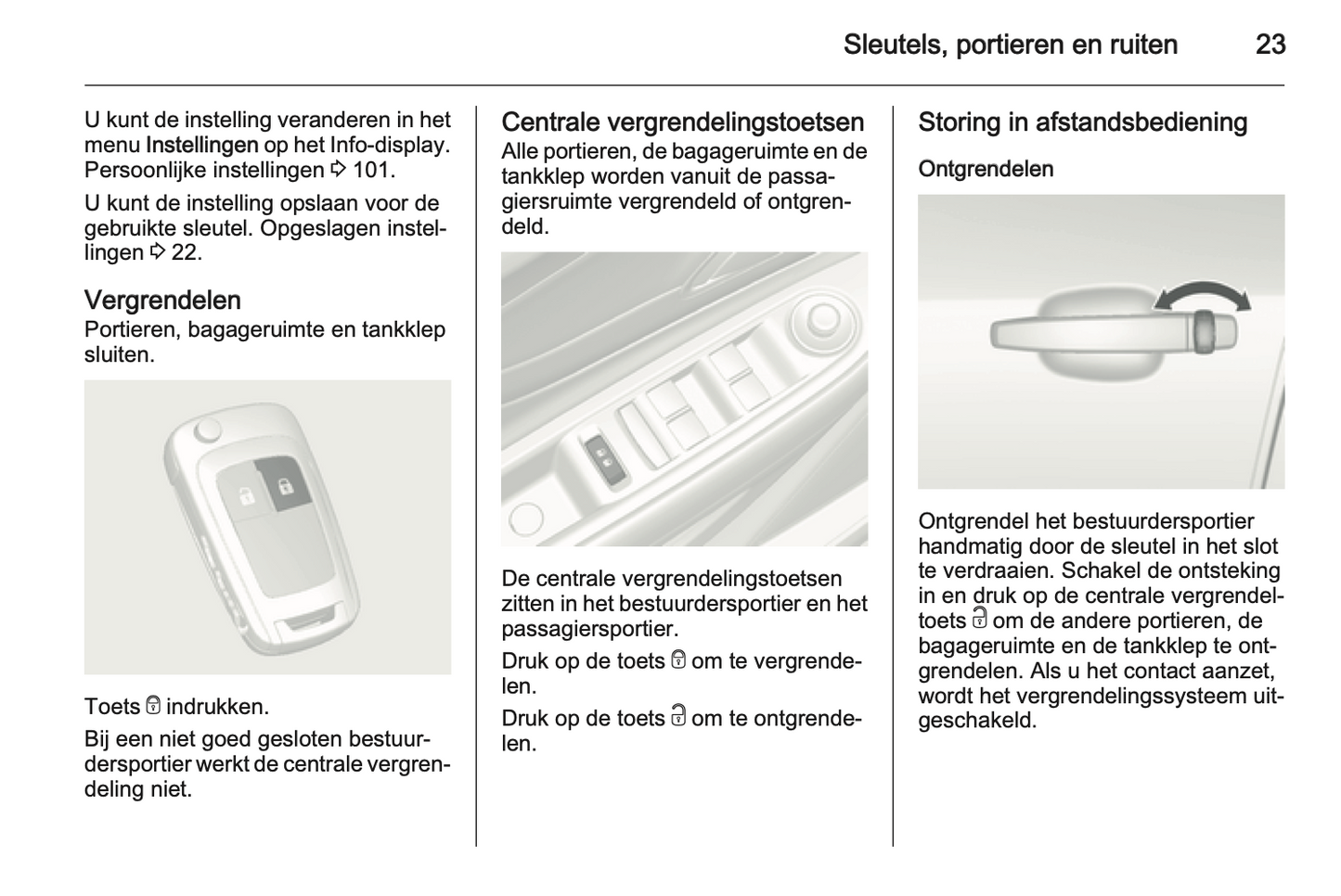 Sleutels, portieren en ruiten 23

U kunt de instelling veranderen in het menu Instellingen op het Info-display. Persoonlijke instellingen ⇨ 101.

U kunt de instelling opslaan voor de gebruikte sleutel. Opgeslagen instellingen ⇨ 22.

Vergrendelen
Portieren, bagageruimte en tankklep sluiten.

Toets 🔒 indrukken.

Bij een niet goed gesloten bestuurdersportier werkt de centrale vergrendeling niet.

Centrale vergrendelingstoetsen
Alle portieren, de bagageruimte en de tankklep worden vanuit de passagiersruimte vergrendeld of ontgrendeld.

De centrale vergrendelingstoetsen zitten in het bestuurdersportier en het passagiersportier.

Druk op de toets 🔒 om te vergrendelen.

Druk op de toets 🔓 om te ontgrendelen.

Storing in afstandsbediening

Ontgrendelen

Ontgrendel het bestuurdersportier handmatig door de sleutel in het slot te verdraaien. Schakel de ontsteking in en druk op de centrale vergrendeltoets 🔓 om de andere portieren, de bagageruimte en de tankklep te ontgrendelen. Als u het contact aanzet, wordt het vergrendelingssysteem uitgeschakeld.