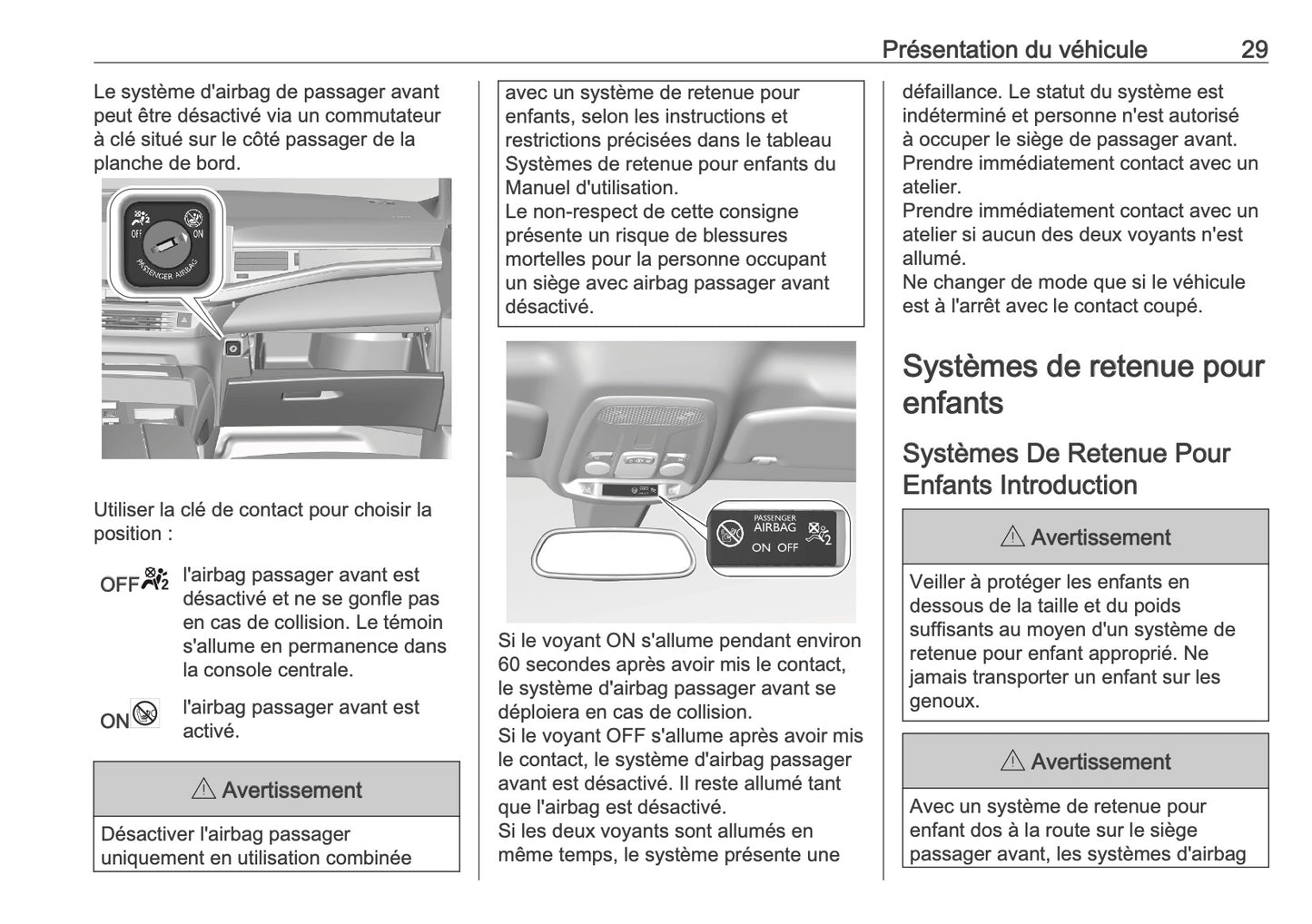 Présentation du véhicule 29

Le système d'airbag de passager avant peut être désactivé via un commutateur à clé situé sur le côté passager de la planche de bord.

OFF ON PASSENGER AIRBAG

Utiliser la clé de contact pour choisir la position :

OFF l'airbag passager avant est désactivé et ne se gonfle pas en cas de collision. Le témoin s'allume en permanence dans la console centrale.

ON l'airbag passager avant est activé.

⚠ Avertissement

Désactiver l'airbag passager uniquement en utilisation combinée avec un système de retenue pour enfants, selon les instructions et restrictions précisées dans le tableau Systèmes de retenue pour enfants du Manuel d'utilisation.
Le non-respect de cette consigne présente un risque de blessures mortelles pour la personne occupant un siège avec airbag passager avant désactivé.

PASSENGER AIRBAG ON OFF

Si le voyant ON s'allume pendant environ 60 secondes après avoir mis le contact, le système d'airbag passager avant se déploiera en cas de collision.
Si le voyant OFF s'allume après avoir mis le contact, le système d'airbag passager avant est désactivé. Il reste allumé tant que l'airbag est désactivé.
Si les deux voyants sont allumés en même temps, le système présente une défaillance. Le statut du système est indéterminé et personne n'est autorisé à occuper le siège de passager avant. Prendre immédiatement contact avec un atelier.
Prendre immédiatement contact avec un atelier si aucun des deux voyants n'est allumé.
Ne changer de mode que si le véhicule est à l'arrêt avec le contact coupé.

Systèmes de retenue pour enfants

Systèmes De Retenue Pour Enfants Introduction

⚠ Avertissement

Veiller à protéger les enfants en dessous de la taille et du poids suffisants au moyen d'un système de retenue pour enfant approprié. Ne jamais transporter un enfant sur les genoux.

⚠ Avertissement

Avec un système de retenue pour enfant dos à la route sur le siège passager avant, les systèmes d'airbag