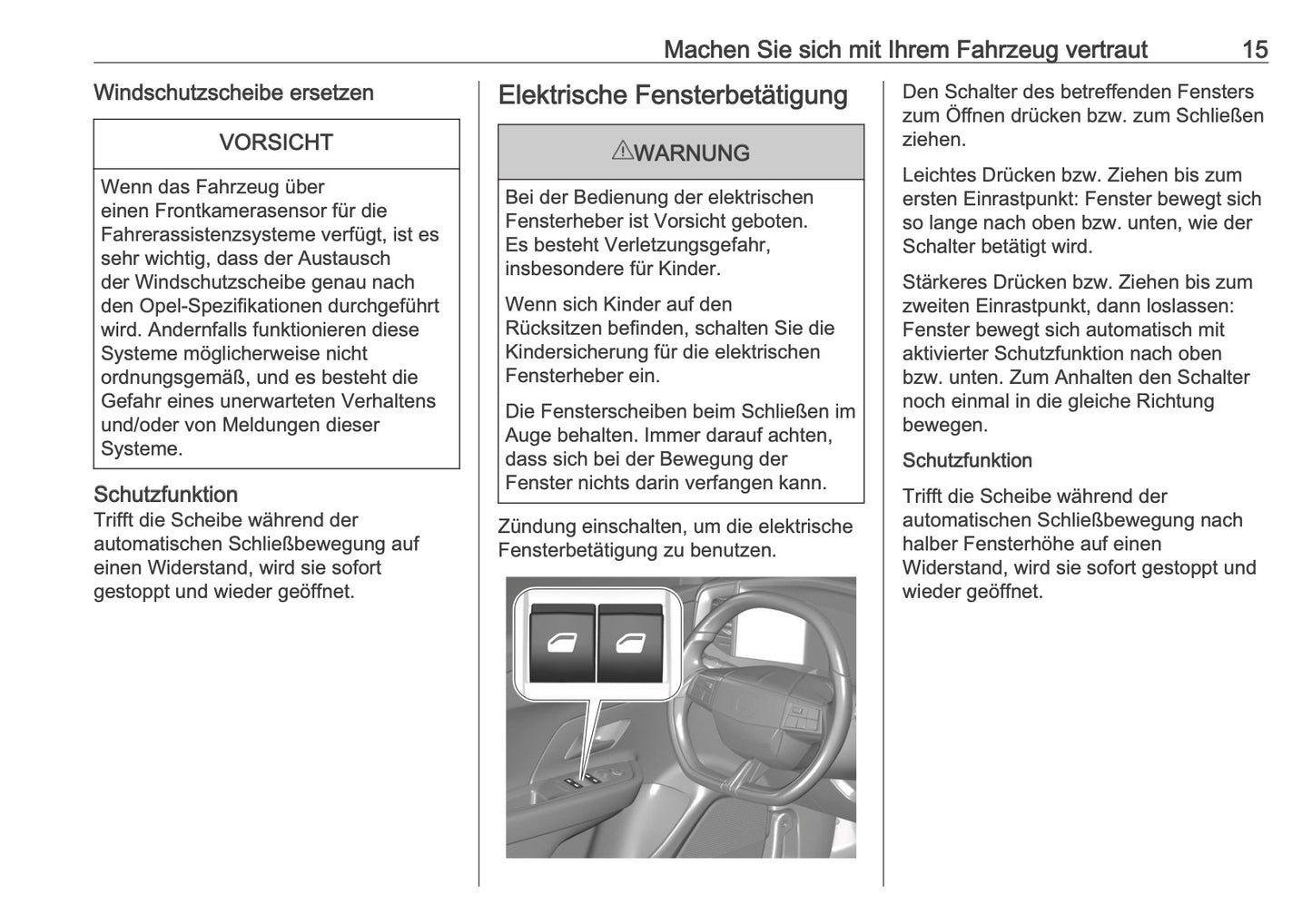 Machen Sie sich mit Ihrem Fahrzeug vertraut 15

Windschutzscheibe ersetzen

VORSICHT

Wenn das Fahrzeug über einen Frontkamerasensor für die Fahrerassistenzsysteme verfügt, ist es sehr wichtig, dass der Austausch der Windschutzscheibe genau nach den Opel-Spezifikationen durchgeführt wird. Andernfalls funktionieren diese Systeme möglicherweise nicht ordnungsgemäß, und es besteht die Gefahr eines unerwarteten Verhaltens und/oder von Meldungen dieser Systeme.

Schutzfunktion
Trifft die Scheibe während der automatischen Schließbewegung auf einen Widerstand, wird sie sofort gestoppt und wieder geöffnet.

Elektrische Fensterbetätigung

⚠WARNUNG

Bei der Bedienung der elektrischen Fensterheber ist Vorsicht geboten. Es besteht Verletzungsgefahr, insbesondere für Kinder.

Wenn sich Kinder auf den Rücksitzen befinden, schalten Sie die Kindersicherung für die elektrischen Fensterheber ein.

Die Fensterscheiben beim Schließen im Auge behalten. Immer darauf achten, dass sich bei der Bewegung der Fenster nichts darin verfangen kann.

Zündung einschalten, um die elektrische Fensterbetätigung zu benutzen.

Den Schalter des betreffenden Fensters zum Öffnen drücken bzw. zum Schließen ziehen.

Leichtes Drücken bzw. Ziehen bis zum ersten Einrastpunkt: Fenster bewegt sich so lange nach oben bzw. unten, wie der Schalter betätigt wird.

Stärkeres Drücken bzw. Ziehen bis zum zweiten Einrastpunkt, dann loslassen: Fenster bewegt sich automatisch mit aktivierter Schutzfunktion nach oben bzw. unten. Zum Anhalten den Schalter noch einmal in die gleiche Richtung bewegen.

Schutzfunktion

Trifft die Scheibe während der automatischen Schließbewegung nach halber Fensterhöhe auf einen Widerstand, wird sie sofort gestoppt und wieder geöffnet.