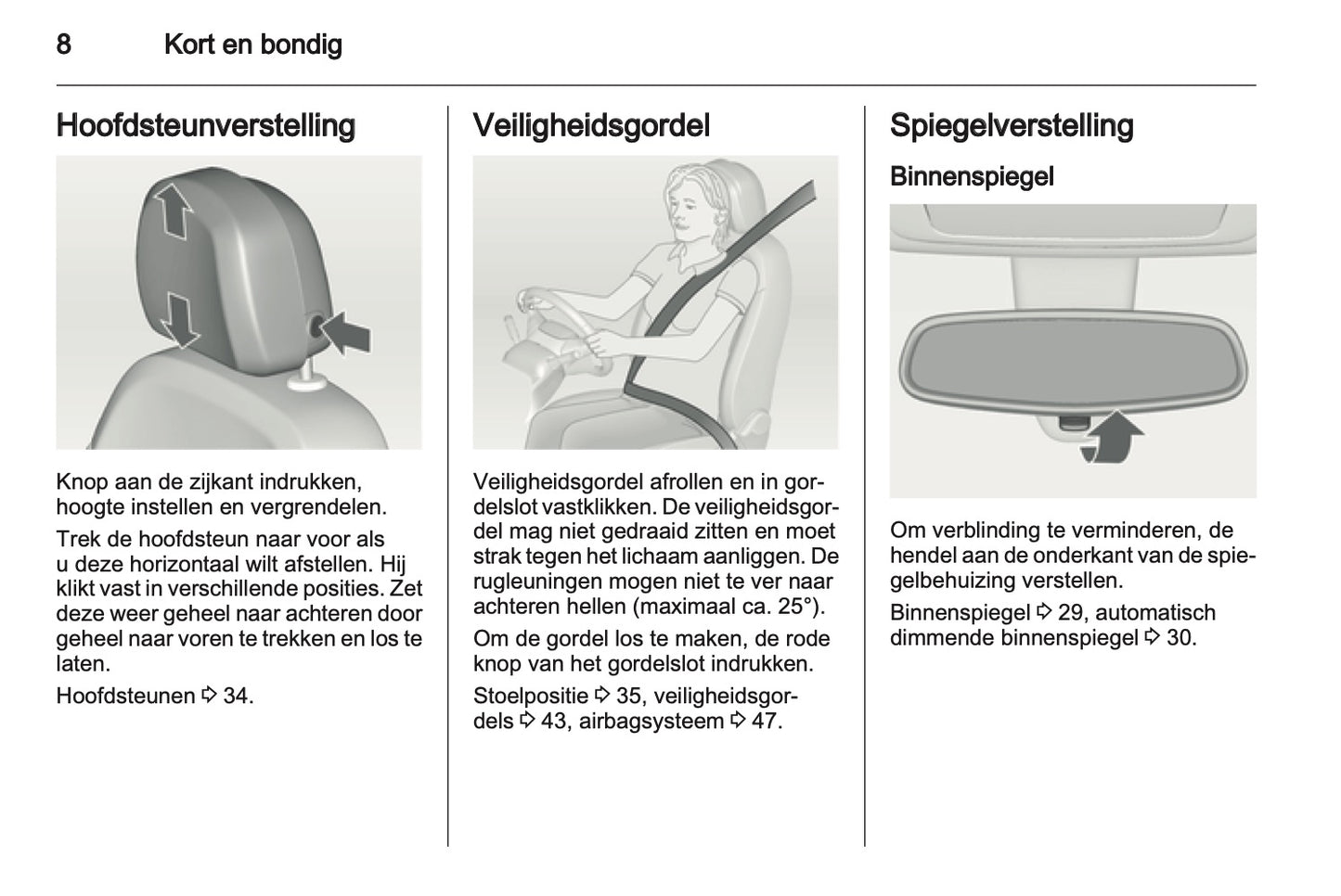 8 Kort en bondig

Hoofdsteunverstelling

Knop aan de zijkant indrukken, hoogte instellen en vergrendelen.

Trek de hoofdsteun naar voor als u deze horizontaal wilt afstellen. Hij klikt vast in verschillende posities. Zet deze weer geheel naar achteren door geheel naar voren te trekken en los te laten.

Hoofdsteunen ⇨ 34.

Veiligheidsgordel

Veiligheidsgordel afrollen en in gordelslot vastklikken. De veiligheidsgordel mag niet gedraaid zitten en moet strak tegen het lichaam aanliggen. De rugleuningen mogen niet te ver naar achteren hellen (maximaal ca. 25°).

Om de gordel los te maken, de rode knop van het gordelslot indrukken.

Stoelpositie ⇨ 35, veiligheidsgordels ⇨ 43, airbagsysteem ⇨ 47.

Spiegelverstelling

Binnenspiegel

Om verblinding te verminderen, de hendel aan de onderkant van de spiegelbehuizing verstellen.

Binnenspiegel ⇨ 29, automatisch dimmende binnenspiegel ⇨ 30.