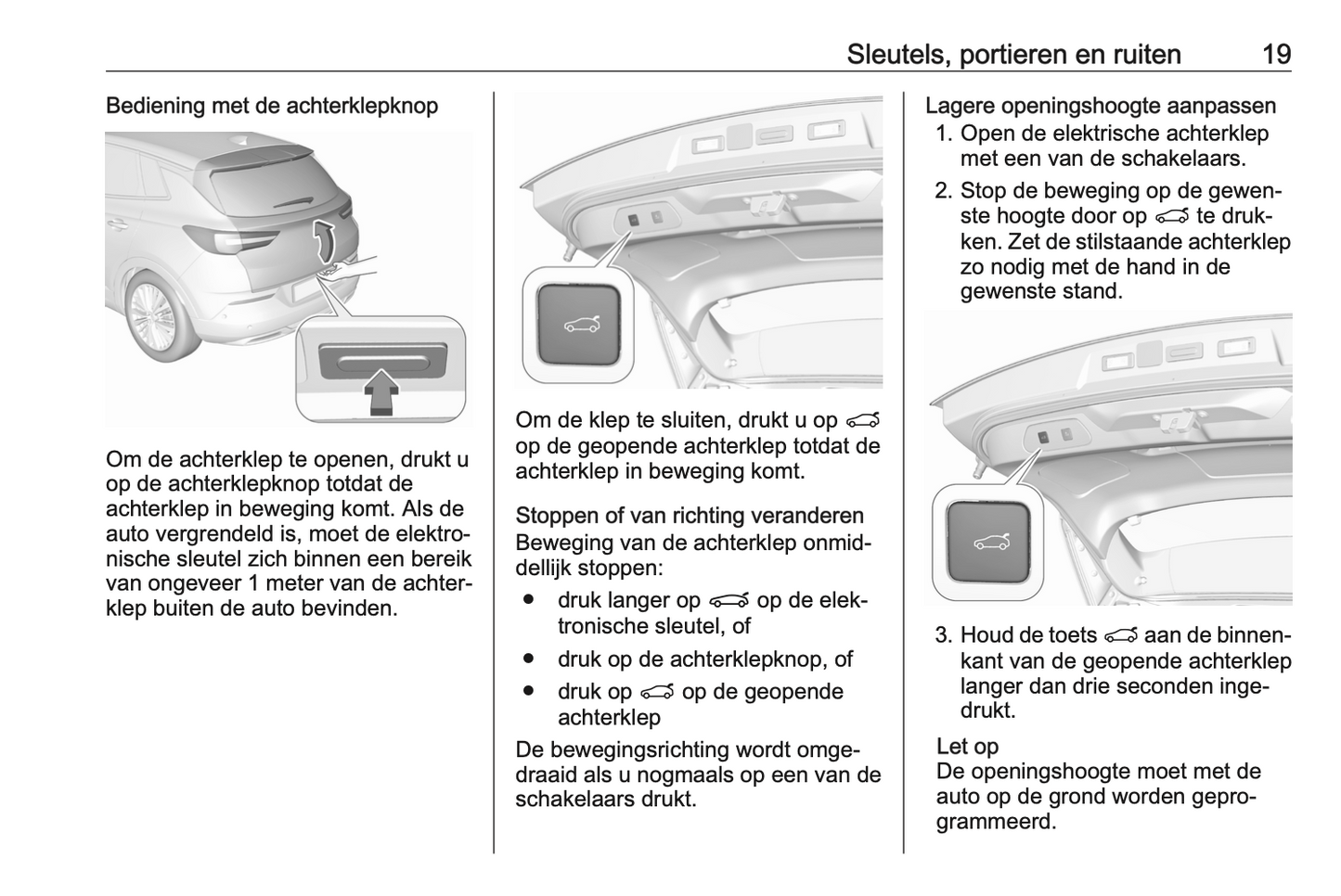 Sleutels, portieren en ruiten 19

Bediening met de achterklepknop

Om de achterklep te openen, drukt u op de achterklepknop totdat de achterklep in beweging komt. Als de auto vergrendeld is, moet de elektronische sleutel zich binnen een bereik van ongeveer 1 meter van de achterklep buiten de auto bevinden.

Om de klep te sluiten, drukt u op op de geopende achterklep totdat de achterklep in beweging komt.

Stoppen of van richting veranderen
Beweging van de achterklep onmiddellijk stoppen:
● druk langer op op de elektronische sleutel, of
● druk op de achterklepknop, of
● druk op op de geopende achterklep
De bewegingsrichting wordt omgedraaid als u nogmaals op een van de schakelaars drukt.

Lagere openingshoogte aanpassen
1. Open de elektrische achterklep met een van de schakelaars.
2. Stop de beweging op de gewenste hoogte door op te drukken. Zet de stilstaande achterklep zo nodig met de hand in de gewenste stand.

3. Houd de toets aan de binnenkant van de geopende achterklep langer dan drie seconden ingedrukt.

Let op
De openingshoogte moet met de auto op de grond worden geprogrammeerd.