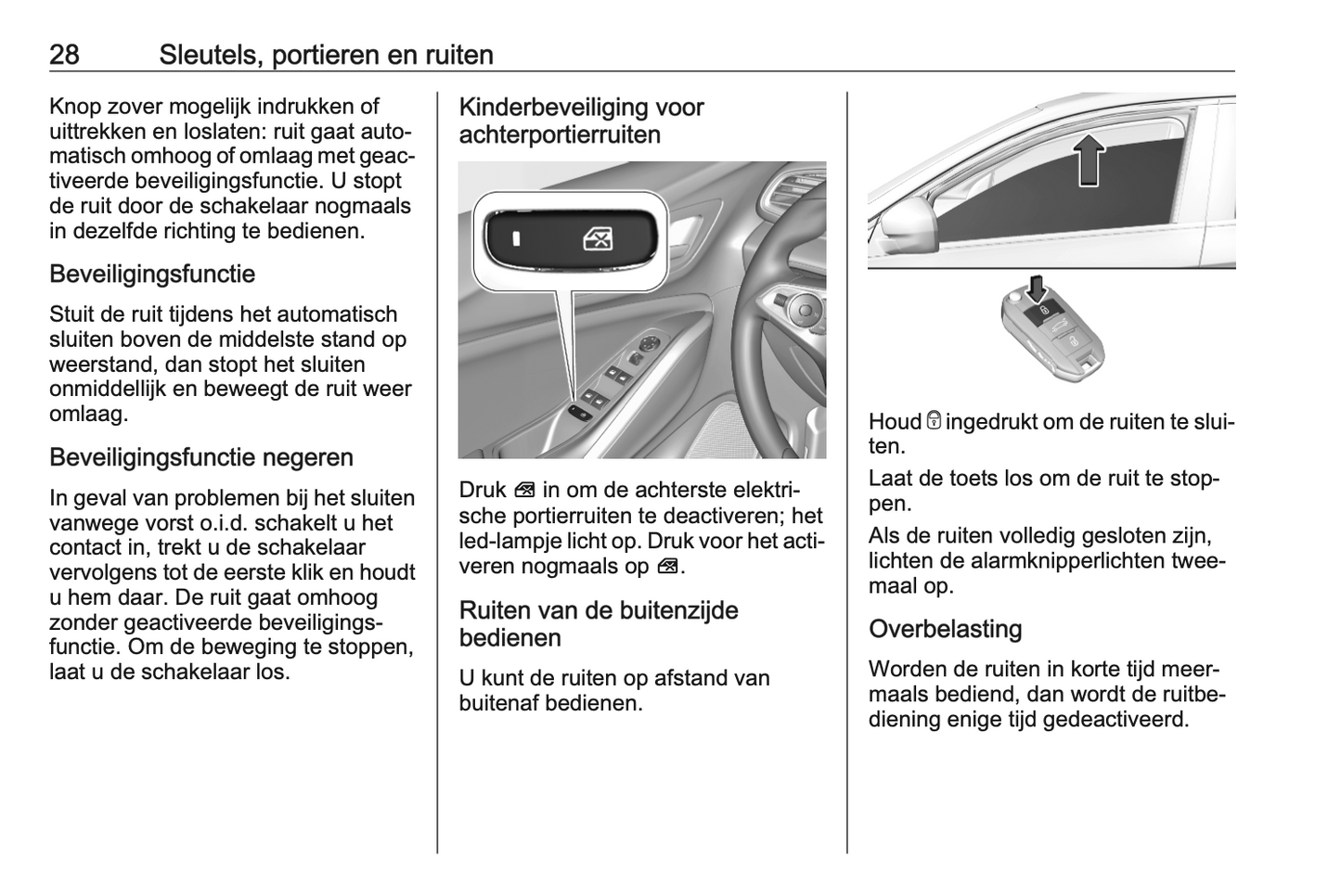 28 Sleutels, portieren en ruiten

Knop zover mogelijk indrukken of uittrekken en loslaten: ruit gaat automatisch omhoog of omlaag met geactiveerde beveiligingsfunctie. U stopt de ruit door de schakelaar nogmaals in dezelfde richting te bedienen.

Beveiligingsfunctie

Stuit de ruit tijdens het automatisch sluiten boven de middelste stand op weerstand, dan stopt het sluiten onmiddellijk en beweegt de ruit weer omlaag.

Beveiligingsfunctie negeren

In geval van problemen bij het sluiten vanwege vorst o.i.d. schakelt u het contact in, trekt u de schakelaar vervolgens tot de eerste klik en houdt u hem daar. De ruit gaat omhoog zonder geactiveerde beveiligingsfunctie. Om de beweging te stoppen, laat u de schakelaar los.

Kinderbeveiliging voor achterportierruiten

Druk in om de achterste elektrische portierruiten te deactiveren; het led-lampje licht op. Druk voor het activeren nogmaals op .

Ruiten van de buitenzijde bedienen

U kunt de ruiten op afstand van buitenaf bedienen.

Houd ingedrukt om de ruiten te sluiten.

Laat de toets los om de ruit te stoppen.

Als de ruiten volledig gesloten zijn, lichten de alarmknipperlichten tweemaal op.

Overbelasting

Worden de ruiten in korte tijd meermaals bediend, dan wordt de ruitbediening enige tijd gedeactiveerd.