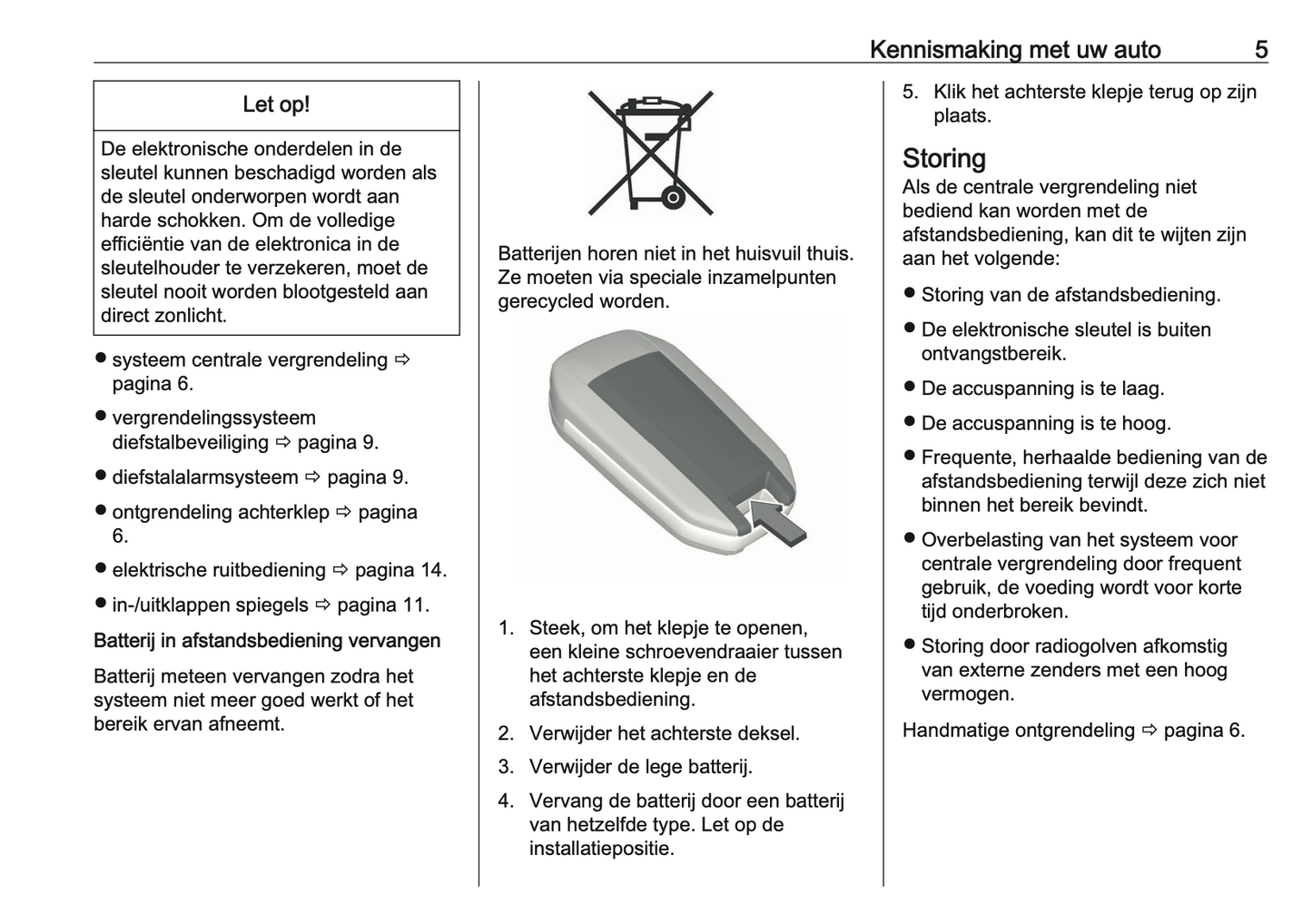 Kennismaking met uw auto 5

Let op!

De elektronische onderdelen in de sleutel kunnen beschadigd worden als de sleutel onderworpen wordt aan harde schokken. Om de volledige efficiëntie van de elektronica in de sleutelhouder te verzekeren, moet de sleutel nooit worden blootgesteld aan direct zonlicht.

● systeem centrale vergrendeling ⇨ pagina 6.
● vergrendelingssysteem diefstalbeveiliging ⇨ pagina 9.
● diefstalalarmsysteem ⇨ pagina 9.
● ontgrendeling achterklep ⇨ pagina 6.
● elektrische ruitbediening ⇨ pagina 14.
● in-/uitklappen spiegels ⇨ pagina 11.

Batterij in afstandsbediening vervangen

Batterij meteen vervangen zodra het systeem niet meer goed werkt of het bereik ervan afneemt.

Batterijen horen niet in het huisvuil thuis. Ze moeten via speciale inzamelpunten gerecycled worden.

1. Steek, om het klepje te openen, een kleine schroevendraaier tussen het achterste klepje en de afstandsbediening.
2. Verwijder het achterste deksel.
3. Verwijder de lege batterij.
4. Vervang de batterij door een batterij van hetzelfde type. Let op de installatiepositie.
5. Klik het achterste klepje terug op zijn plaats.

Storing

Als de centrale vergrendeling niet bediend kan worden met de afstandsbediening, kan dit te wijten zijn aan het volgende:

● Storing van de afstandsbediening.
● De elektronische sleutel is buiten ontvangstbereik.
● De accuspanning is te laag.
● De accuspanning is te hoog.
● Frequente, herhaalde bediening van de afstandsbediening terwijl deze zich niet binnen het bereik bevindt.
● Overbelasting van het systeem voor centrale vergrendeling door frequent gebruik, de voeding wordt voor korte tijd onderbroken.
● Storing door radiogolven afkomstig van externe zenders met een hoog vermogen.

Handmatige ontgrendeling ⇨ pagina 6.