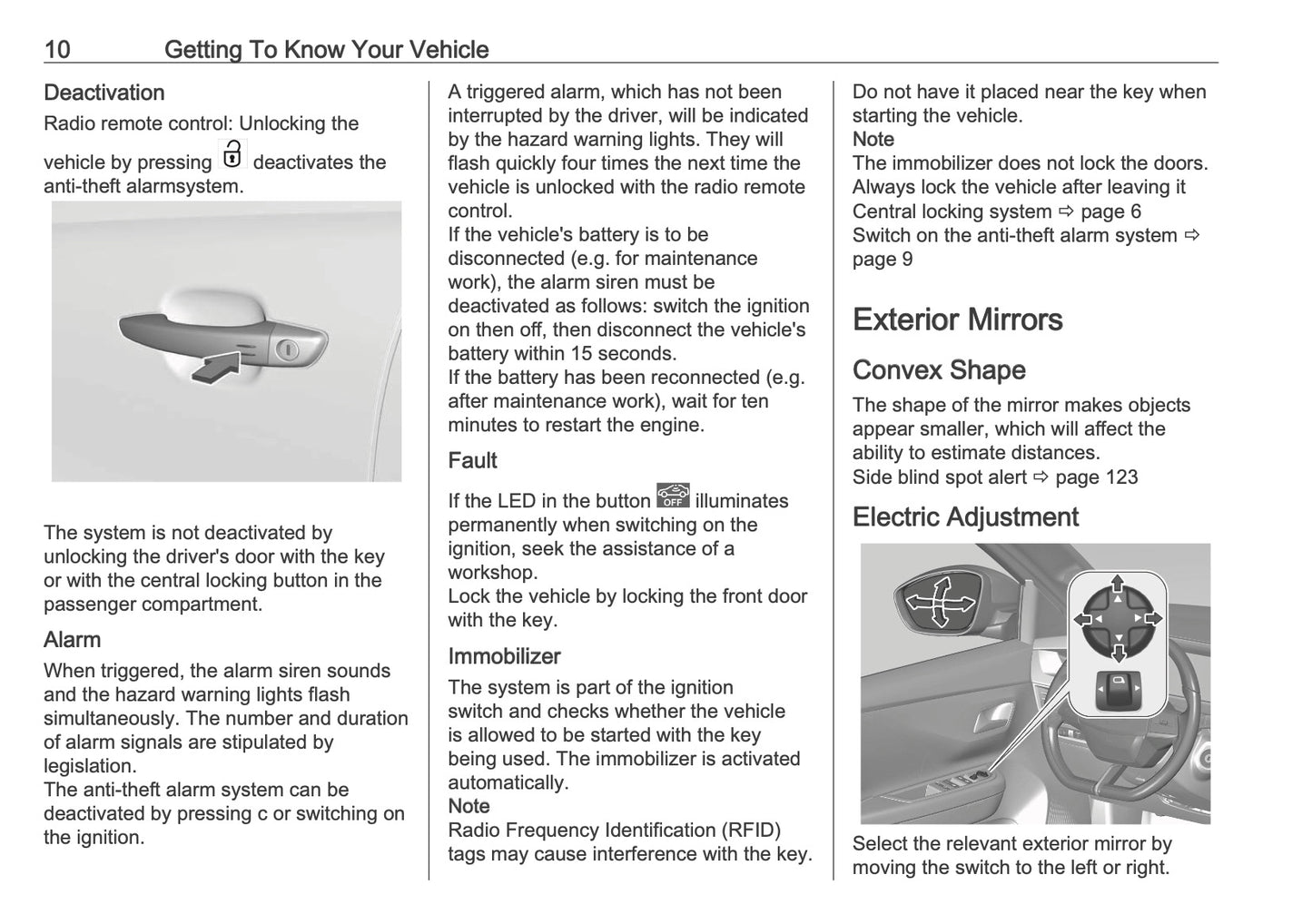 10 Getting To Know Your Vehicle

Deactivation
Radio remote control: Unlocking the vehicle by pressing deactivates the anti-theft alarmsystem.

The system is not deactivated by unlocking the driver's door with the key or with the central locking button in the passenger compartment.

Alarm
When triggered, the alarm siren sounds and the hazard warning lights flash simultaneously. The number and duration of alarm signals are stipulated by legislation.
The anti-theft alarm system can be deactivated by pressing c or switching on the ignition.

A triggered alarm, which has not been interrupted by the driver, will be indicated by the hazard warning lights. They will flash quickly four times the next time the vehicle is unlocked with the radio remote control.
If the vehicle's battery is to be disconnected (e.g. for maintenance work), the alarm siren must be deactivated as follows: switch the ignition on then off, then disconnect the vehicle's battery within 15 seconds.
If the battery has been reconnected (e.g. after maintenance work), wait for ten minutes to restart the engine.

Fault
If the LED in the button OFF illuminates permanently when switching on the ignition, seek the assistance of a workshop.
Lock the vehicle by locking the front door with the key.

Immobilizer
The system is part of the ignition switch and checks whether the vehicle is allowed to be started with the key being used. The immobilizer is activated automatically.
Note
Radio Frequency Identification (RFID) tags may cause interference with the key.

Do not have it placed near the key when starting the vehicle.
Note
The immobilizer does not lock the doors. Always lock the vehicle after leaving it
Central locking system ⇨ page 6
Switch on the anti-theft alarm system ⇨ page 9

Exterior Mirrors

Convex Shape
The shape of the mirror makes objects appear smaller, which will affect the ability to estimate distances.
Side blind spot alert ⇨ page 123

Electric Adjustment

Select the relevant exterior mirror by moving the switch to the left or right.