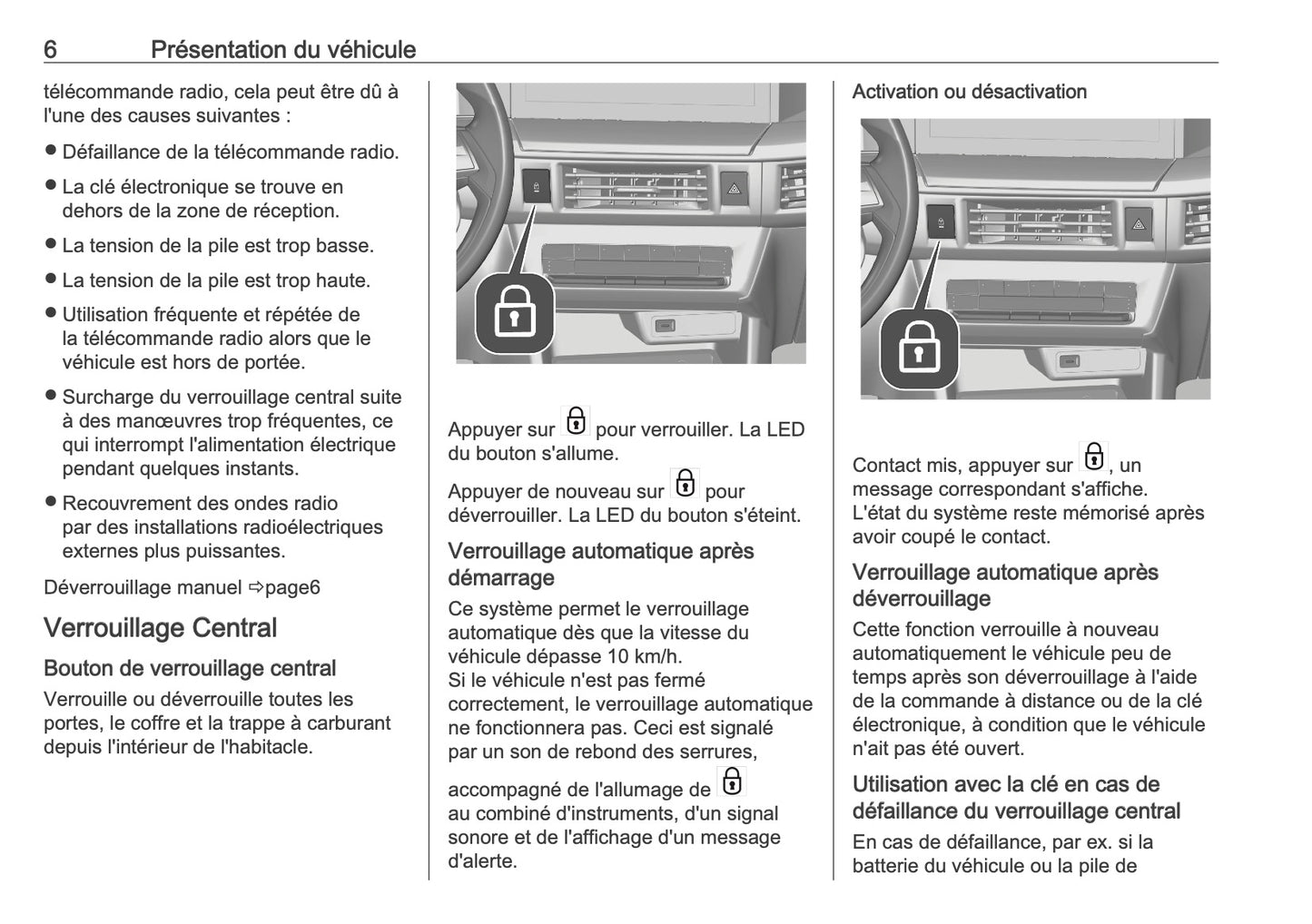 6 Présentation du véhicule

télécommande radio, cela peut être dû à l'une des causes suivantes :

● Défaillance de la télécommande radio.

● La clé électronique se trouve en dehors de la zone de réception.

● La tension de la pile est trop basse.

● La tension de la pile est trop haute.

● Utilisation fréquente et répétée de la télécommande radio alors que le véhicule est hors de portée.

● Surcharge du verrouillage central suite à des manœuvres trop fréquentes, ce qui interrompt l'alimentation électrique pendant quelques instants.

● Recouvrement des ondes radio par des installations radioélectriques externes plus puissantes.

Déverrouillage manuel ⇨page6

Verrouillage Central

Bouton de verrouillage central

Verrouille ou déverrouille toutes les portes, le coffre et la trappe à carburant depuis l'intérieur de l'habitacle.

Appuyer sur pour verrouiller. La LED du bouton s'allume.

Appuyer de nouveau sur pour déverrouiller. La LED du bouton s'éteint.

Verrouillage automatique après démarrage

Ce système permet le verrouillage automatique dès que la vitesse du véhicule dépasse 10 km/h.
Si le véhicule n'est pas fermé correctement, le verrouillage automatique ne fonctionnera pas. Ceci est signalé par un son de rebond des serrures, accompagné de l'allumage de au combiné d'instruments, d'un signal sonore et de l'affichage d'un message d'alerte.

Activation ou désactivation

Contact mis, appuyer sur , un message correspondant s'affiche.
L'état du système reste mémorisé après avoir coupé le contact.

Verrouillage automatique après déverrouillage

Cette fonction verrouille à nouveau automatiquement le véhicule peu de temps après son déverrouillage à l'aide de la commande à distance ou de la clé électronique, à condition que le véhicule n'ait pas été ouvert.

Utilisation avec la clé en cas de défaillance du verrouillage central

En cas de défaillance, par ex. si la batterie du véhicule ou la pile de