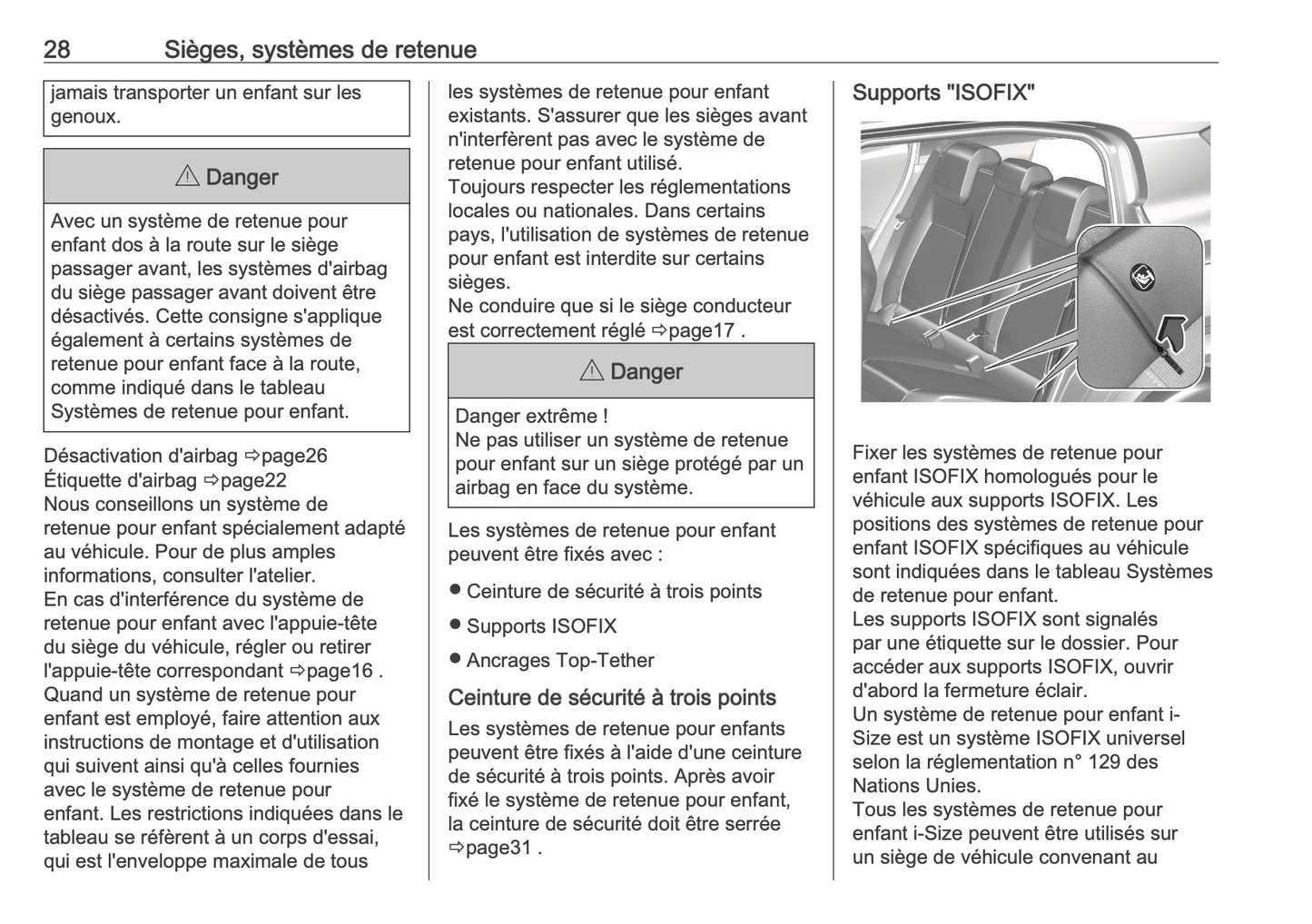 28 Sièges, systèmes de retenue

jamais transporter un enfant sur les genoux.

⚠ Danger

Avec un système de retenue pour enfant dos à la route sur le siège passager avant, les systèmes d'airbag du siège passager avant doivent être désactivés. Cette consigne s'applique également à certains systèmes de retenue pour enfant face à la route, comme indiqué dans le tableau Systèmes de retenue pour enfant.

Désactivation d'airbag ⇨page26
Étiquette d'airbag ⇨page22
Nous conseillons un système de retenue pour enfant spécialement adapté au véhicule. Pour de plus amples informations, consulter l'atelier.
En cas d'interférence du système de retenue pour enfant avec l'appuie-tête du siège du véhicule, régler ou retirer l'appuie-tête correspondant ⇨page16 .
Quand un système de retenue pour enfant est employé, faire attention aux instructions de montage et d'utilisation qui suivent ainsi qu'à celles fournies avec le système de retenue pour enfant. Les restrictions indiquées dans le tableau se réfèrent à un corps d'essai, qui est l'enveloppe maximale de tous les systèmes de retenue pour enfant existants. S'assurer que les sièges avant n'interfèrent pas avec le système de retenue pour enfant utilisé.
Toujours respecter les réglementations locales ou nationales. Dans certains pays, l'utilisation de systèmes de retenue pour enfant est interdite sur certains sièges.
Ne conduire que si le siège conducteur est correctement réglé ⇨page17 .

⚠ Danger

Danger extrême !
Ne pas utiliser un système de retenue pour enfant sur un siège protégé par un airbag en face du système.

Les systèmes de retenue pour enfant peuvent être fixés avec :

● Ceinture de sécurité à trois points

● Supports ISOFIX

● Ancrages Top-Tether

Ceinture de sécurité à trois points

Les systèmes de retenue pour enfants peuvent être fixés à l'aide d'une ceinture de sécurité à trois points. Après avoir fixé le système de retenue pour enfant, la ceinture de sécurité doit être serrée ⇨page31 .

Supports "ISOFIX"

Fixer les systèmes de retenue pour enfant ISOFIX homologués pour le véhicule aux supports ISOFIX. Les positions des systèmes de retenue pour enfant ISOFIX spécifiques au véhicule sont indiquées dans le tableau Systèmes de retenue pour enfant.
Les supports ISOFIX sont signalés par une étiquette sur le dossier. Pour accéder aux supports ISOFIX, ouvrir d'abord la fermeture éclair.
Un système de retenue pour enfant i-Size est un système ISOFIX universel selon la réglementation n° 129 des Nations Unies.
Tous les systèmes de retenue pour enfant i-Size peuvent être utilisés sur un siège de véhicule convenant au