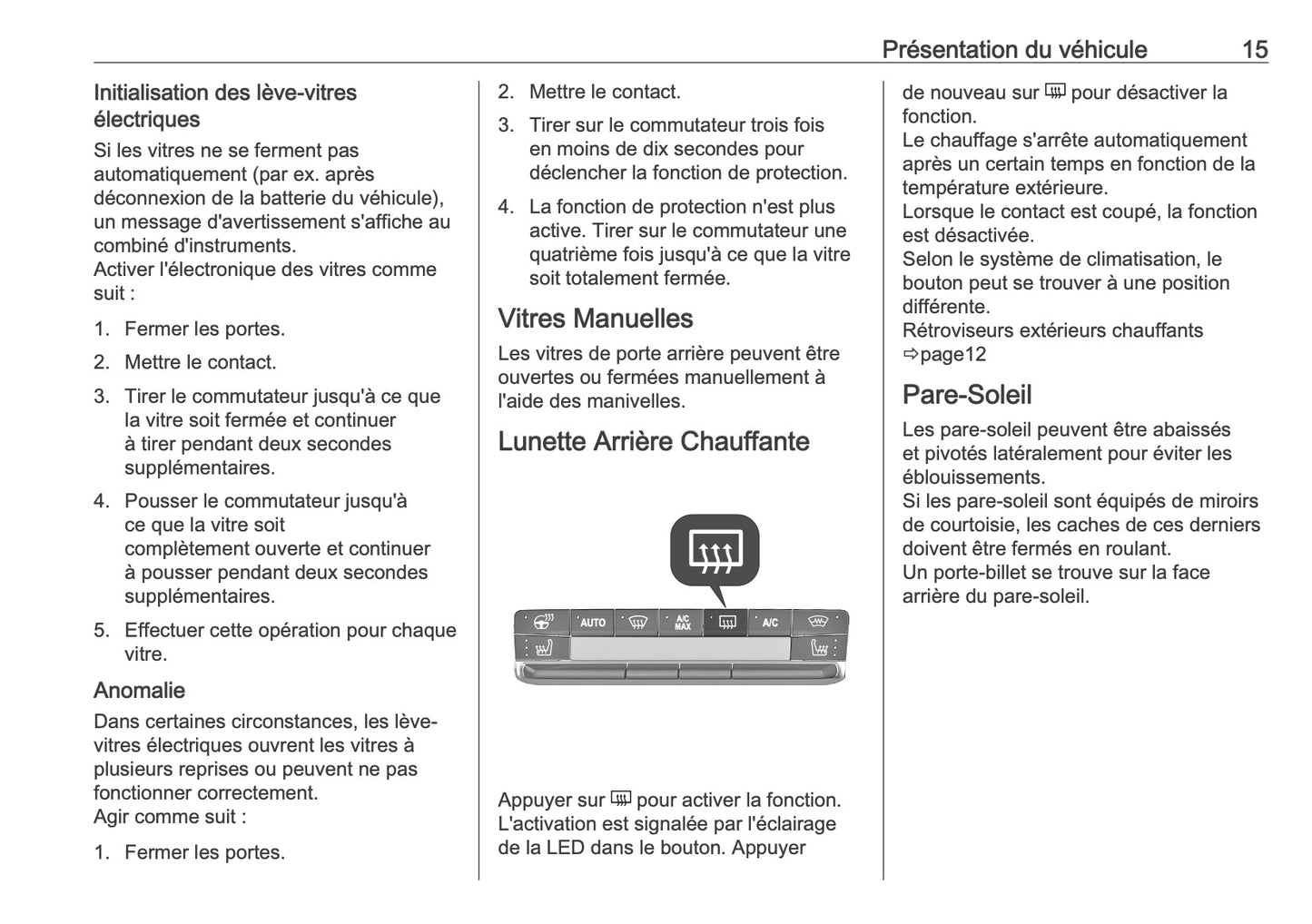 Présentation du véhicule 15

Initialisation des lève-vitres électriques

Si les vitres ne se ferment pas automatiquement (par ex. après déconnexion de la batterie du véhicule), un message d'avertissement s'affiche au combiné d'instruments.
Activer l'électronique des vitres comme suit :

1. Fermer les portes.
2. Mettre le contact.
3. Tirer le commutateur jusqu'à ce que la vitre soit fermée et continuer à tirer pendant deux secondes supplémentaires.
4. Pousser le commutateur jusqu'à ce que la vitre soit complètement ouverte et continuer à pousser pendant deux secondes supplémentaires.
5. Effectuer cette opération pour chaque vitre.

Anomalie

Dans certaines circonstances, les lève-vitres électriques ouvrent les vitres à plusieurs reprises ou peuvent ne pas fonctionner correctement.
Agir comme suit :

1. Fermer les portes.
2. Mettre le contact.
3. Tirer sur le commutateur trois fois en moins de dix secondes pour déclencher la fonction de protection.
4. La fonction de protection n'est plus active. Tirer sur le commutateur une quatrième fois jusqu'à ce que la vitre soit totalement fermée.

Vitres Manuelles

Les vitres de porte arrière peuvent être ouvertes ou fermées manuellement à l'aide des manivelles.

Lunette Arrière Chauffante

AUTO A/C MAX A/C

Appuyer sur pour activer la fonction. L'activation est signalée par l'éclairage de la LED dans le bouton. Appuyer de nouveau sur pour désactiver la fonction.
Le chauffage s'arrête automatiquement après un certain temps en fonction de la température extérieure.
Lorsque le contact est coupé, la fonction est désactivée.
Selon le système de climatisation, le bouton peut se trouver à une position différente.
Rétroviseurs extérieurs chauffants ⇨page12

Pare-Soleil

Les pare-soleil peuvent être abaissés et pivotés latéralement pour éviter les éblouissements.
Si les pare-soleil sont équipés de miroirs de courtoisie, les caches de ces derniers doivent être fermés en roulant.
Un porte-billet se trouve sur la face arrière du pare-soleil.