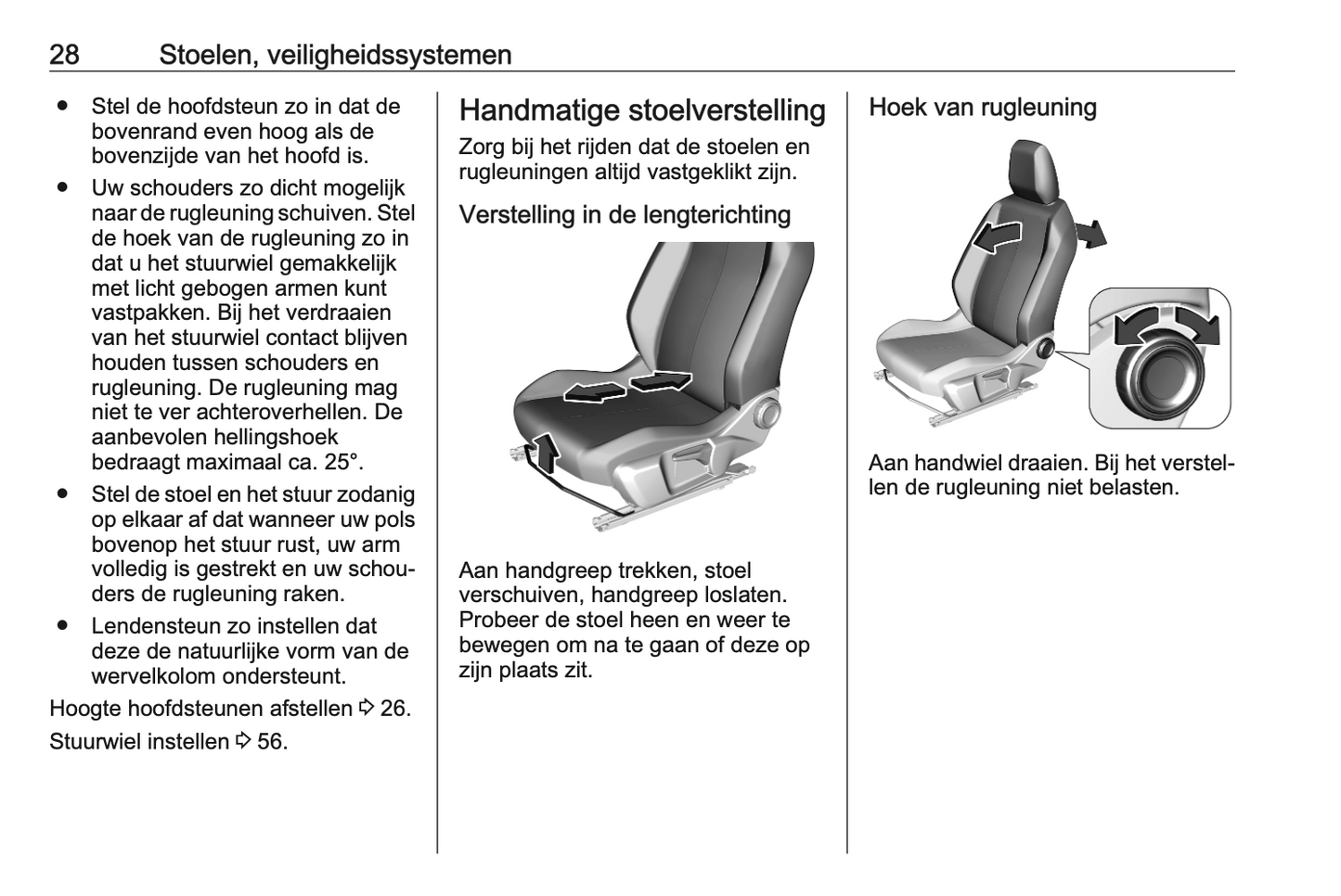 28 Stoelen, veiligheidssystemen

● Stel de hoofdsteun zo in dat de bovenrand even hoog als de bovenzijde van het hoofd is.

● Uw schouders zo dicht mogelijk naar de rugleuning schuiven. Stel de hoek van de rugleuning zo in dat u het stuurwiel gemakkelijk met licht gebogen armen kunt vastpakken. Bij het verdraaien van het stuurwiel contact blijven houden tussen schouders en rugleuning. De rugleuning mag niet te ver achteroverhellen. De aanbevolen hellingshoek bedraagt maximaal ca. 25°.

● Stel de stoel en het stuur zodanig op elkaar af dat wanneer uw pols bovenop het stuur rust, uw arm volledig is gestrekt en uw schouders de rugleuning raken.

● Lendensteun zo instellen dat deze de natuurlijke vorm van de wervelkolom ondersteunt.

Hoogte hoofdsteunen afstellen ⇨ 26.

Stuurwiel instellen ⇨ 56.

Handmatige stoelverstelling

Zorg bij het rijden dat de stoelen en rugleuningen altijd vastgeklikt zijn.

Verstelling in de lengterichting

Aan handgreep trekken, stoel verschuiven, handgreep loslaten. Probeer de stoel heen en weer te bewegen om na te gaan of deze op zijn plaats zit.

Hoek van rugleuning

Aan handwiel draaien. Bij het verstellen de rugleuning niet belasten.