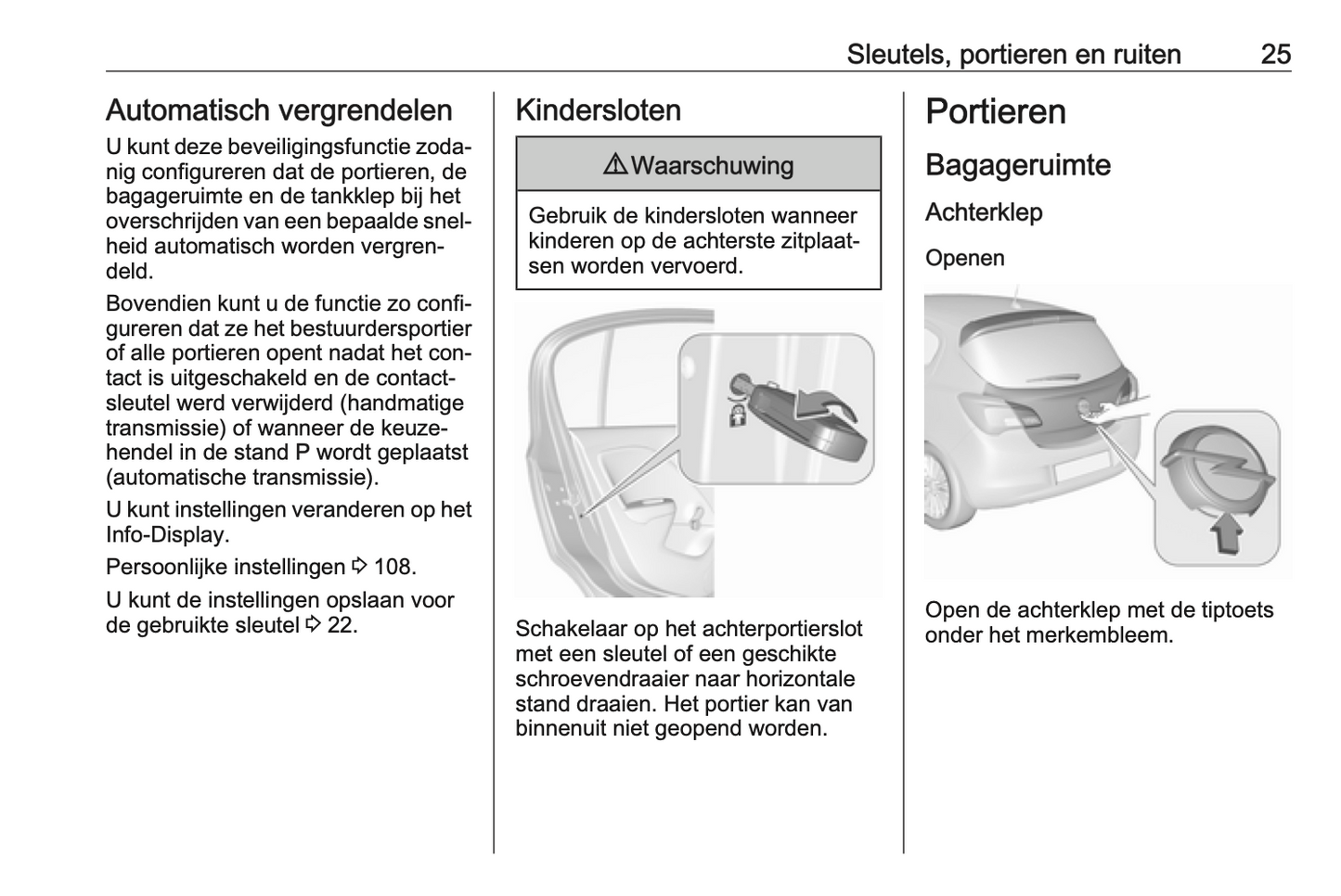 Sleutels, portieren en ruiten 25

Automatisch vergrendelen
U kunt deze beveiligingsfunctie zodanig configureren dat de portieren, de bagageruimte en de tankklep bij het overschrijden van een bepaalde snelheid automatisch worden vergrendeld.

Bovendien kunt u de functie zo configureren dat ze het bestuurdersportier of alle portieren opent nadat het contact is uitgeschakeld en de contactsleutel werd verwijderd (handmatige transmissie) of wanneer de keuzehendel in de stand P wordt geplaatst (automatische transmissie).

U kunt instellingen veranderen op het Info-Display.

Persoonlijke instellingen ⇨ 108.

U kunt de instellingen opslaan voor de gebruikte sleutel ⇨ 22.

Kindersloten

⚠ Waarschuwing

Gebruik de kindersloten wanneer kinderen op de achterste zitplaatsen worden vervoerd.

Schakelaar op het achterportierslot met een sleutel of een geschikte schroevendraaier naar horizontale stand draaien. Het portier kan van binnenuit niet geopend worden.

Portieren

Bagageruimte

Achterklep

Openen

Open de achterklep met de tiptoets onder het merkembleem.