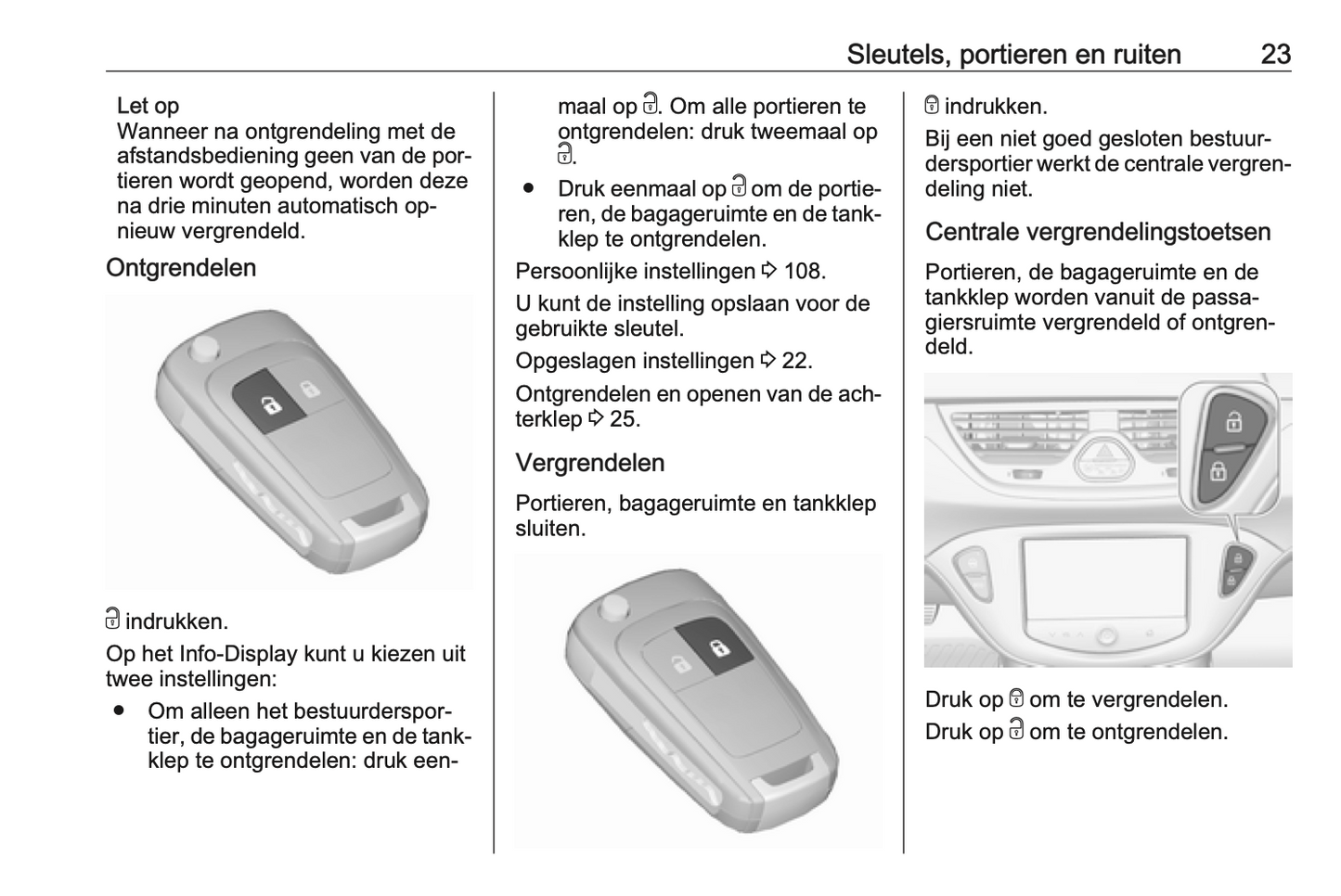 Sleutels, portieren en ruiten 23

Let op
Wanneer na ontgrendeling met de afstandsbediening geen van de portieren wordt geopend, worden deze na drie minuten automatisch opnieuw vergrendeld.

Ontgrendelen

🔓 indrukken.

Op het Info-Display kunt u kiezen uit twee instellingen:

● Om alleen het bestuurdersportier, de bagageruimte en de tankklep te ontgrendelen: druk eenmaal op 🔓. Om alle portieren te ontgrendelen: druk tweemaal op 🔓.

● Druk eenmaal op 🔓 om de portieren, de bagageruimte en de tankklep te ontgrendelen.

Persoonlijke instellingen ⇨ 108.

U kunt de instelling opslaan voor de gebruikte sleutel.

Opgeslagen instellingen ⇨ 22.

Ontgrendelen en openen van de achterklep ⇨ 25.

Vergrendelen

Portieren, bagageruimte en tankklep sluiten.

🔒 indrukken.

Bij een niet goed gesloten bestuurdersportier werkt de centrale vergrendeling niet.

Centrale vergrendelingstoetsen

Portieren, de bagageruimte en de tankklep worden vanuit de passagiersruimte vergrendeld of ontgrendeld.

Druk op 🔒 om te vergrendelen.

Druk op 🔓 om te ontgrendelen.