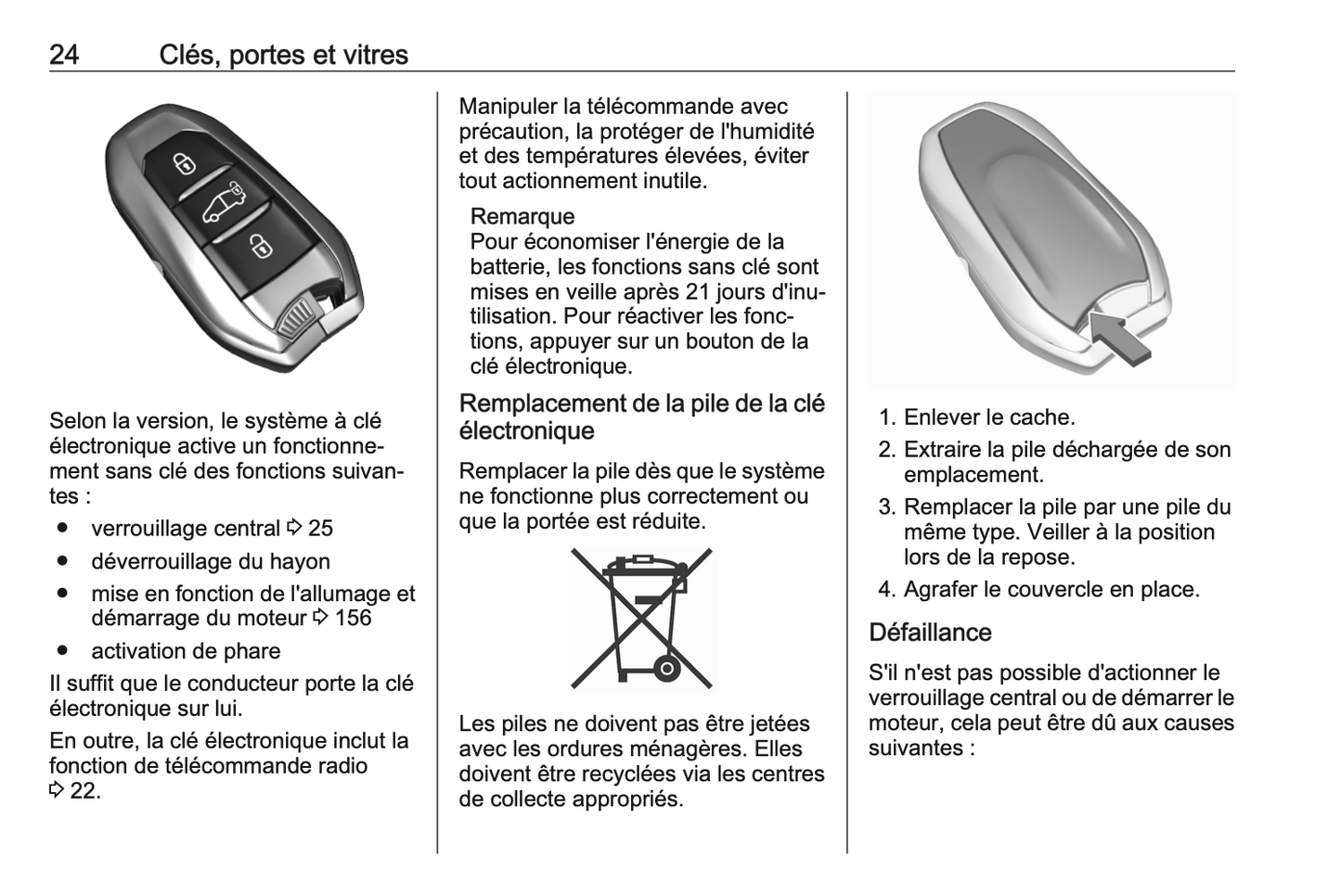 24 Clés, portes et vitres

Selon la version, le système à clé électronique active un fonctionnement sans clé des fonctions suivantes :
● verrouillage central ⇨ 25
● déverrouillage du hayon
● mise en fonction de l'allumage et démarrage du moteur ⇨ 156
● activation de phare

Il suffit que le conducteur porte la clé électronique sur lui.

En outre, la clé électronique inclut la fonction de télécommande radio ⇨ 22.

Manipuler la télécommande avec précaution, la protéger de l'humidité et des températures élevées, éviter tout actionnement inutile.

Remarque
Pour économiser l'énergie de la batterie, les fonctions sans clé sont mises en veille après 21 jours d'inutilisation. Pour réactiver les fonctions, appuyer sur un bouton de la clé électronique.

Remplacement de la pile de la clé électronique

Remplacer la pile dès que le système ne fonctionne plus correctement ou que la portée est réduite.

Les piles ne doivent pas être jetées avec les ordures ménagères. Elles doivent être recyclées via les centres de collecte appropriés.

1. Enlever le cache.
2. Extraire la pile déchargée de son emplacement.
3. Remplacer la pile par une pile du même type. Veiller à la position lors de la repose.
4. Agrafer le couvercle en place.

Défaillance

S'il n'est pas possible d'actionner le verrouillage central ou de démarrer le moteur, cela peut être dû aux causes suivantes :