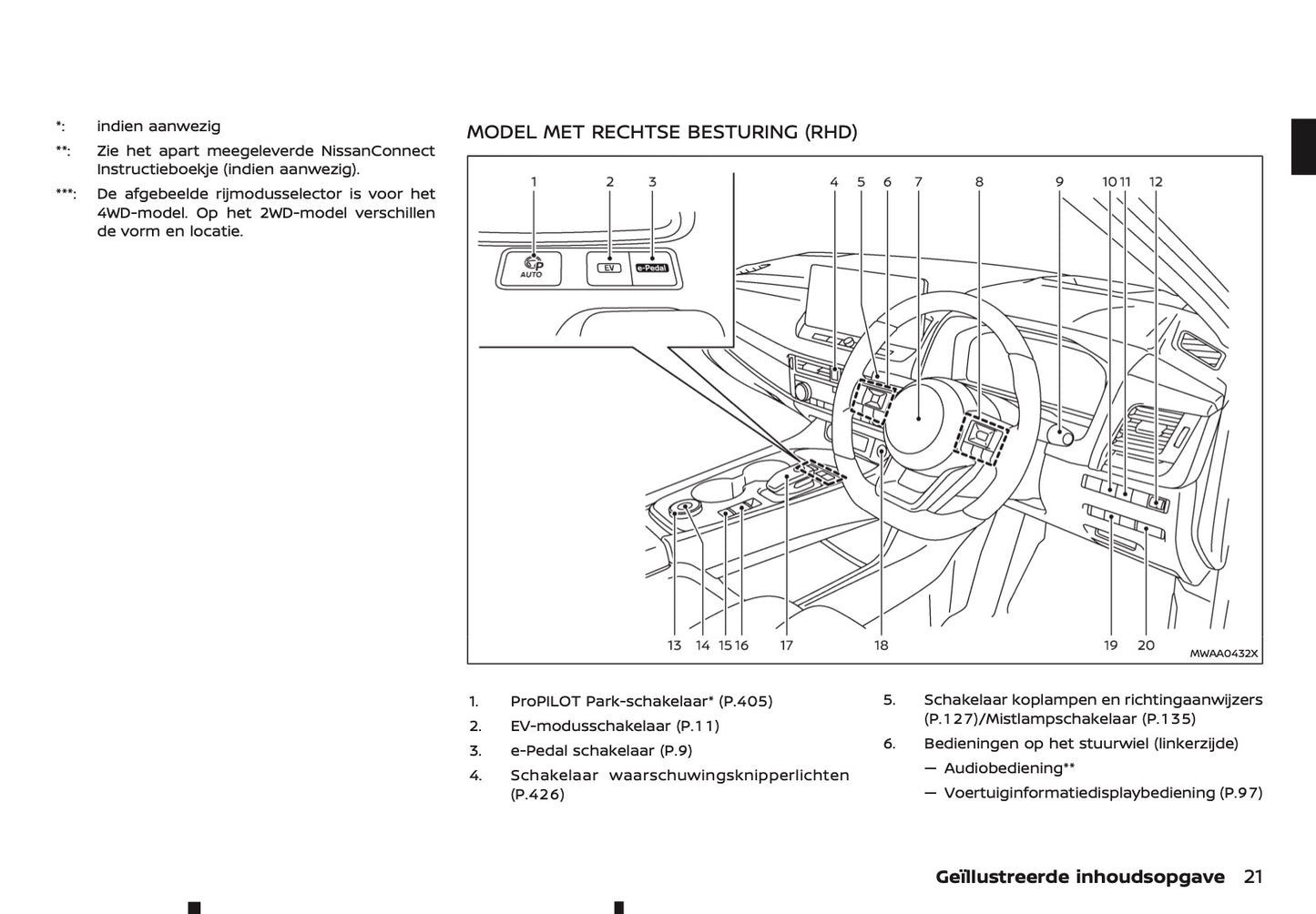 *: indien aanwezig

**: Zie het apart meegeleverde NissanConnect Instructieboekje (indien aanwezig).

***: De afgebeelde rijmodusselector is voor het 4WD-model. Op het 2WD-model verschillen de vorm en locatie.

MODEL MET RECHTSE BESTURING (RHD)

1 2 3 4 5 6 7 8 9 10 11 12

AUTO

EV

e-Pedal

13 14 15 16 17 18 19 20

MWAA0432X

1. ProPILOT Park-schakelaar* (P.405)
2. EV-modusschakelaar (P.11)
3. e-Pedal schakelaar (P.9)
4. Schakelaar waarschuwingsknipperlichten (P.426)
5. Schakelaar koplampen en richtingaanwijzers (P.127)/Mistlampschakelaar (P.135)
6. Bedieningen op het stuurwiel (linkerzijde)
— Audiobediening**
— Voertuiginformatiedisplaybediening (P.97)

Geïllustreerde inhoudsopgave 21