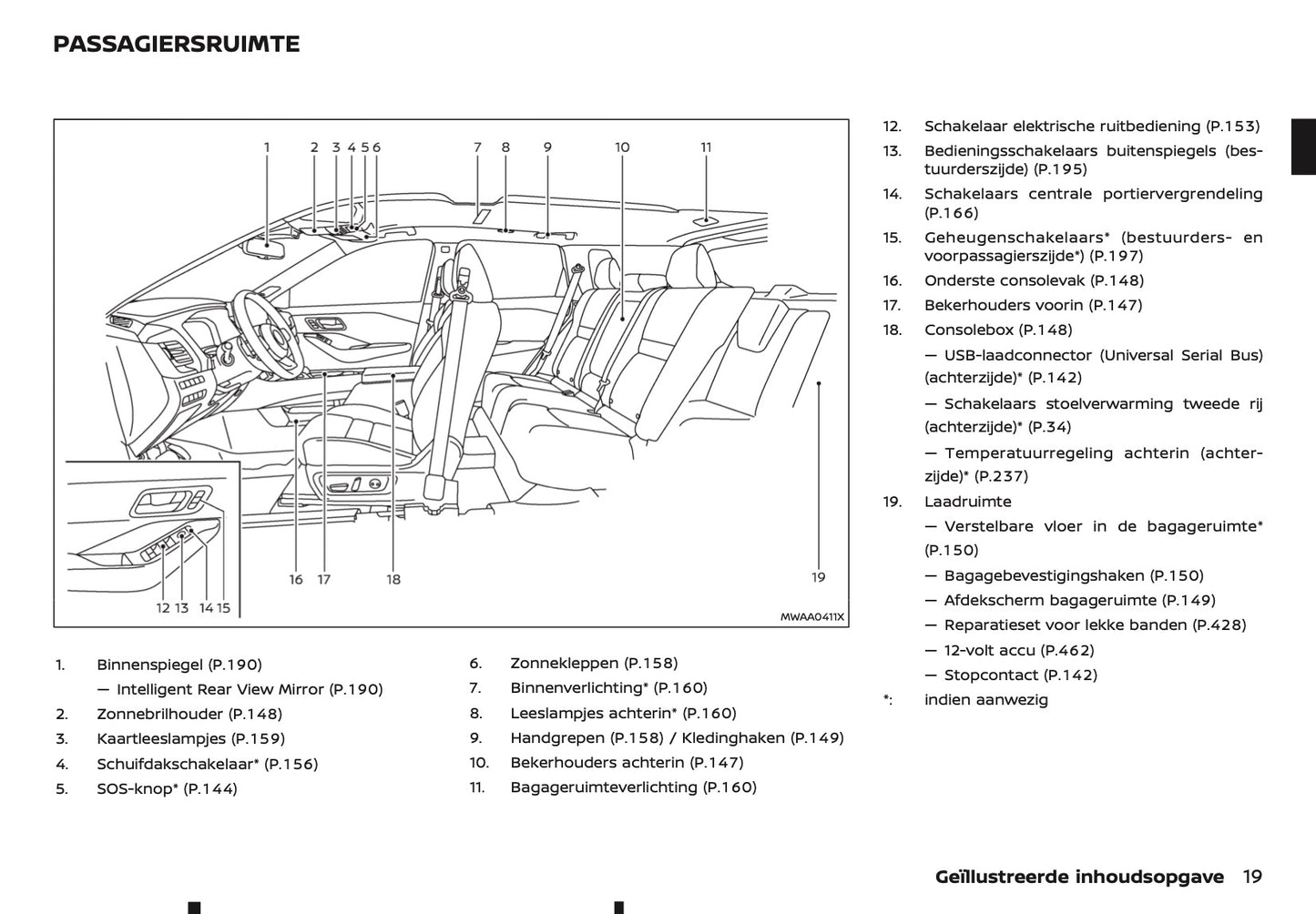 PASSAGIERSRUIMTE

1 2 3 4 5 6 7 8 9 10 11

16 17 18 19

12 13 14 15

MWAA0411X

1. Binnenspiegel (P.190)
— Intelligent Rear View Mirror (P.190)
2. Zonnebrilhouder (P.148)
3. Kaartleeslampjes (P.159)
4. Schuifdakschakelaar* (P.156)
5. SOS-knop* (P.144)

6. Zonnekleppen (P.158)
7. Binnenverlichting* (P.160)
8. Leeslampjes achterin* (P.160)
9. Handgrepen (P.158) / Kledinghaken (P.149)
10. Bekerhouders achterin (P.147)
11. Bagageruimteverlichting (P.160)

12. Schakelaar elektrische ruitbediening (P.153)
13. Bedieningsschakelaars buitenspiegels (bestuurderszijde) (P.195)
14. Schakelaars centrale portiervergrendeling (P.166)
15. Geheugenschakelaars* (bestuurders- en voorpassagierszijde*) (P.197)
16. Onderste consolevak (P.148)
17. Bekerhouders voorin (P.147)
18. Consolebox (P.148)
— USB-laadconnector (Universal Serial Bus) (achterzijde)* (P.142)
— Schakelaars stoelverwarming tweede rij (achterzijde)* (P.34)
— Temperatuurregeling achterin (achterzijde)* (P.237)
19. Laadruimte
— Verstelbare vloer in de bagageruimte* (P.150)
— Bagagebevestigingshaken (P.150)
— Afdekscherm bagageruimte (P.149)
— Reparatieset voor lekke banden (P.428)
— 12-volt accu (P.462)
— Stopcontact (P.142)
*: indien aanwezig

Geïllustreerde inhoudsopgave 19