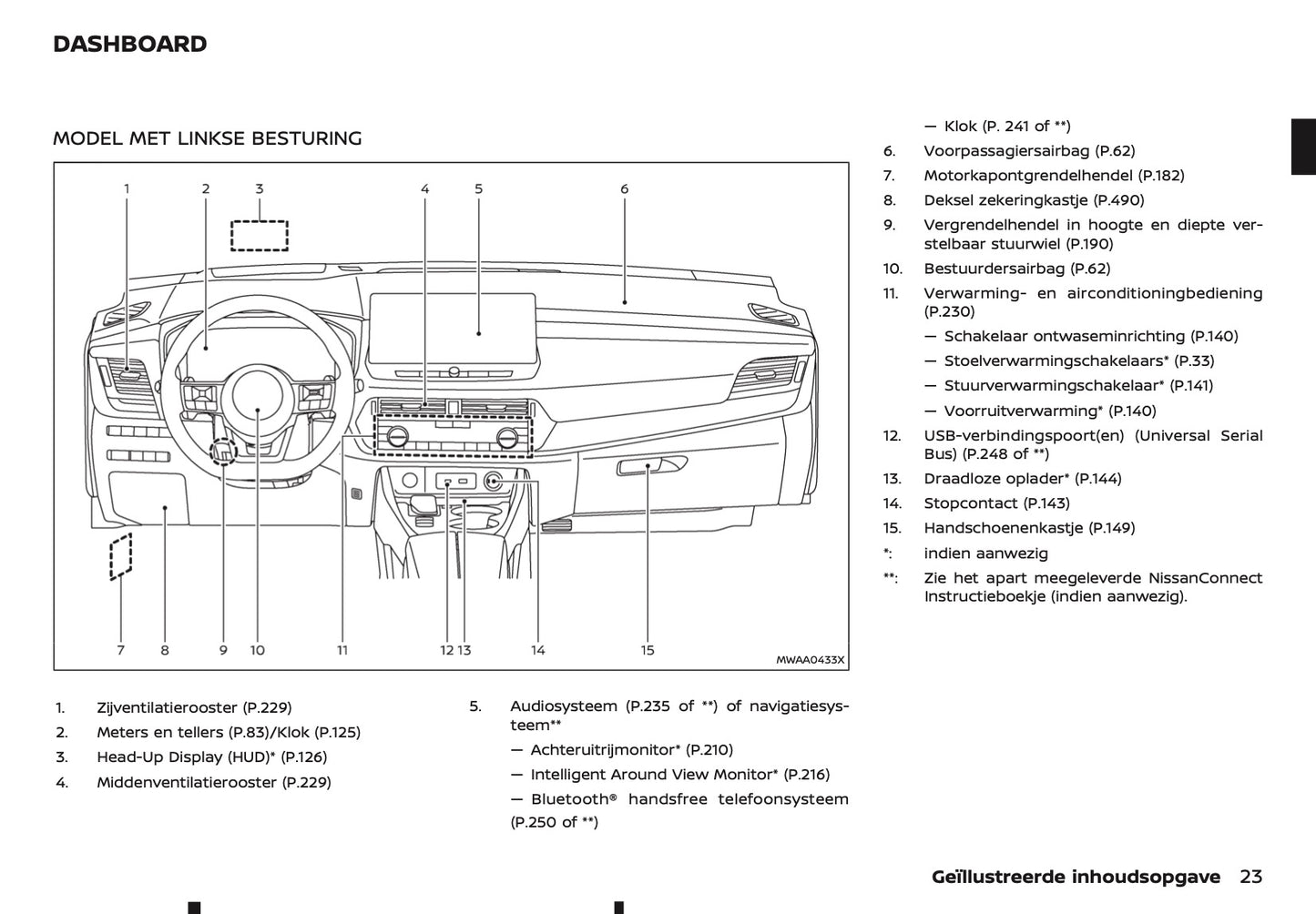 DASHBOARD

MODEL MET LINKSE BESTURING

1 2 3 4 5 6

7 8 9 10 11 12 13 14 15

MWAA0433X

1. Zijventilatierooster (P.229)
2. Meters en tellers (P.83)/Klok (P.125)
3. Head-Up Display (HUD)* (P.126)
4. Middenventilatierooster (P.229)

5. Audiosysteem (P.235 of **) of navigatiesysteem**
— Achteruitrijmonitor* (P.210)
— Intelligent Around View Monitor* (P.216)
— Bluetooth® handsfree telefoonsysteem (P.250 of **)

— Klok (P. 241 of **)
6. Voorpassagiersairbag (P.62)
7. Motorkapontgrendelhendel (P.182)
8. Deksel zekeringkastje (P.490)
9. Vergrendelhendel in hoogte en diepte verstelbaar stuurwiel (P.190)
10. Bestuurdersairbag (P.62)
11. Verwarming- en airconditioningbediening (P.230)
— Schakelaar ontwaseminrichting (P.140)
— Stoelverwarmingschakelaars* (P.33)
— Stuurverwarmingschakelaar* (P.141)
— Voorruitverwarming* (P.140)
12. USB-verbindingspoort(en) (Universal Serial Bus) (P.248 of **)
13. Draadloze oplader* (P.144)
14. Stopcontact (P.143)
15. Handschoenenkastje (P.149)
*: indien aanwezig
**: Zie het apart meegeleverde NissanConnect Instructieboekje (indien aanwezig).

Geïllustreerde inhoudsopgave 23