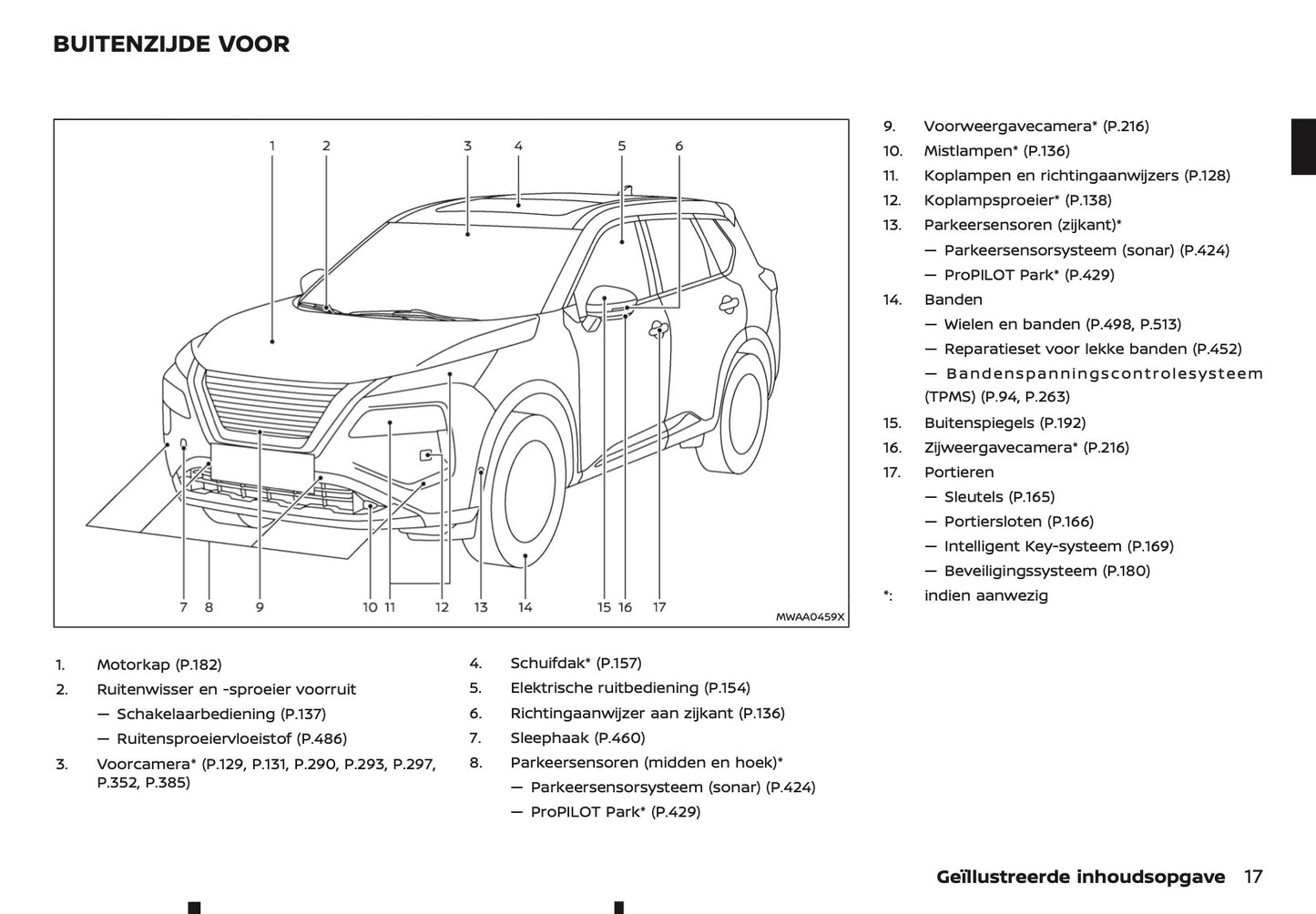 BUITENZIJDE VOOR

1 2 3 4 5 6

7 8 9 10 11 12 13 14 15 16 17

MWAA0459X

1. Motorkap (P.182)
2. Ruitenwisser en -sproeier voorruit
— Schakelaarbediening (P.137)
— Ruitensproeiervloeistof (P.486)
3. Voorcamera* (P.129, P.131, P.290, P.293, P.297, P.352, P.385)

4. Schuifdak* (P.157)
5. Elektrische ruitbediening (P.154)
6. Richtingaanwijzer aan zijkant (P.136)
7. Sleephaak (P.460)
8. Parkeersensoren (midden en hoek)*
— Parkeersensorsysteem (sonar) (P.424)
— ProPILOT Park* (P.429)

9. Voorweergavecamera* (P.216)
10. Mistlampen* (P.136)
11. Koplampen en richtingaanwijzers (P.128)
12. Koplampsproeier* (P.138)
13. Parkeersensoren (zijkant)*
— Parkeersensorsysteem (sonar) (P.424)
— ProPILOT Park* (P.429)
14. Banden
— Wielen en banden (P.498, P.513)
— Reparatieset voor lekke banden (P.452)
— Bandenspanningscontrolesysteem (TPMS) (P.94, P.263)
15. Buitenspiegels (P.192)
16. Zijweergavecamera* (P.216)
17. Portieren
— Sleutels (P.165)
— Portiersloten (P.166)
— Intelligent Key-systeem (P.169)
— Beveiligingssysteem (P.180)
*: indien aanwezig

Geïllustreerde inhoudsopgave 17